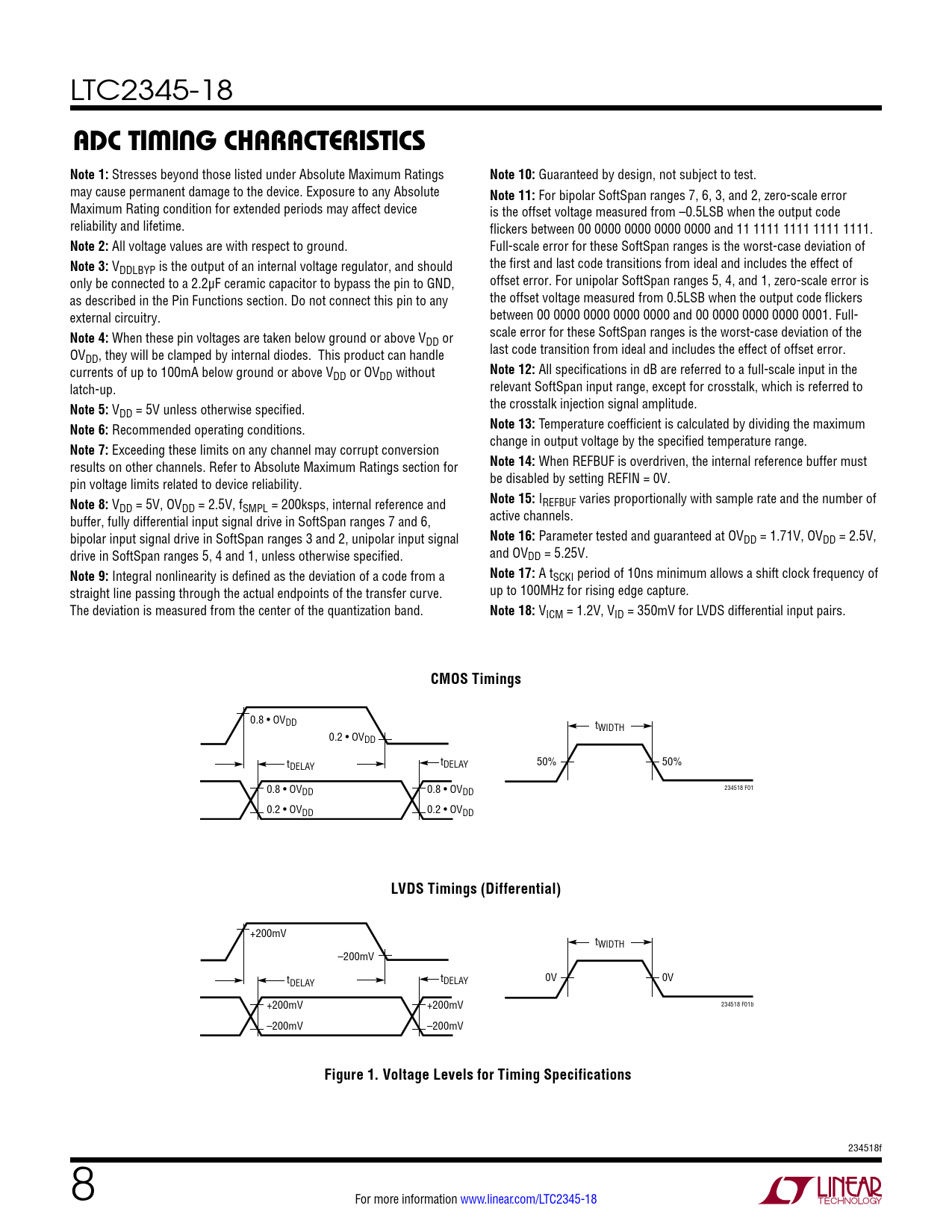 LTC2345-18

ADC TIMING CHARACTERISTICS

**Note 1:** Stresses beyond those listed under Absolute Maximum Ratings may cause permanent damage to the device. Exposure to any Absolute Maximum Rating condition for extended periods may affect device reliability and lifetime.

**Note 2:** All voltage values are with respect to ground.

**Note 3:** $V_{DDLBYP}$ is the output of an internal voltage regulator, and should only be connected to a 2.2µF ceramic capacitor to bypass the pin to GND, as described in the Pin Functions section. Do not connect this pin to any external circuitry.

**Note 4:** When these pin voltages are taken below ground or above $V_{DD}$ or $OV_{DD}$, they will be clamped by internal diodes. This product can handle currents of up to 100mA below ground or above $V_{DD}$ or $OV_{DD}$ without latch-up.

**Note 5:** $V_{DD}$ = 5V unless otherwise specified.

**Note 6:** Recommended operating conditions.

**Note 7:** Exceeding these limits on any channel may corrupt conversion results on other channels. Refer to Absolute Maximum Ratings section for pin voltage limits related to device reliability.

**Note 8:** $V_{DD}$ = 5V, $OV_{DD}$ = 2.5V, $f_{SMPL}$ = 200ksps, internal reference and buffer, fully differential input signal drive in SoftSpan ranges 7 and 6, bipolar input signal drive in SoftSpan ranges 3 and 2, unipolar input signal drive in SoftSpan ranges 5, 4 and 1, unless otherwise specified.

**Note 9:** Integral nonlinearity is defined as the deviation of a code from a straight line passing through the actual endpoints of the transfer curve. The deviation is measured from the center of the quantization band.

**Note 10:** Guaranteed by design, not subject to test.

**Note 11:** For bipolar SoftSpan ranges 7, 6, 3, and 2, zero-scale error is the offset voltage measured from –0.5LSB when the output code flickers between 00 0000 0000 0000 0000 and 11 1111 1111 1111 1111. Full-scale error for these SoftSpan ranges is the worst-case deviation of the first and last code transitions from ideal and includes the effect of offset error. For unipolar SoftSpan ranges 5, 4, and 1, zero-scale error is the offset voltage measured from 0.5LSB when the output code flickers between 00 0000 0000 0000 0000 and 00 0000 0000 0000 0001. Full-scale error for these SoftSpan ranges is the worst-case deviation of the last code transition from ideal and includes the effect of offset error.

**Note 12:** All specifications in dB are referred to a full-scale input in the relevant SoftSpan input range, except for crosstalk, which is referred to the crosstalk injection signal amplitude.

**Note 13:** Temperature coefficient is calculated by dividing the maximum change in output voltage by the specified temperature range.

**Note 14:** When REFBUF is overdriven, the internal reference buffer must be disabled by setting REFIN = 0V.

**Note 15:** $I_{REFBUF}$ varies proportionally with sample rate and the number of active channels.

**Note 16:** Parameter tested and guaranteed at $OV_{DD}$ = 1.71V, $OV_{DD}$ = 2.5V, and $OV_{DD}$ = 5.25V.

**Note 17:** A $t_{SCKI}$ period of 10ns minimum allows a shift clock frequency of up to 100MHz for rising edge capture.

**Note 18:** $V_{ICM}$ = 1.2V, $V_{ID}$ = 350mV for LVDS differential input pairs.

CMOS Timings

0.8 • $OV_{DD}$
0.2 • $OV_{DD}$
$t_{DELAY}$
$t_{DELAY}$
0.8 • $OV_{DD}$
0.2 • $OV_{DD}$
0.8 • $OV_{DD}$
0.2 • $OV_{DD}$
$t_{WIDTH}$
50%
50%
234518 F01

LVDS Timings (Differential)

+200mV
–200mV
$t_{DELAY}$
$t_{DELAY}$
+200mV
–200mV
+200mV
–200mV
$t_{WIDTH}$
0V
0V
234518 F01b

Figure 1. Voltage Levels for Timing Specifications

234518f

8

For more information www.linear.com/LTC2345-18

LINEAR TECHNOLOGY