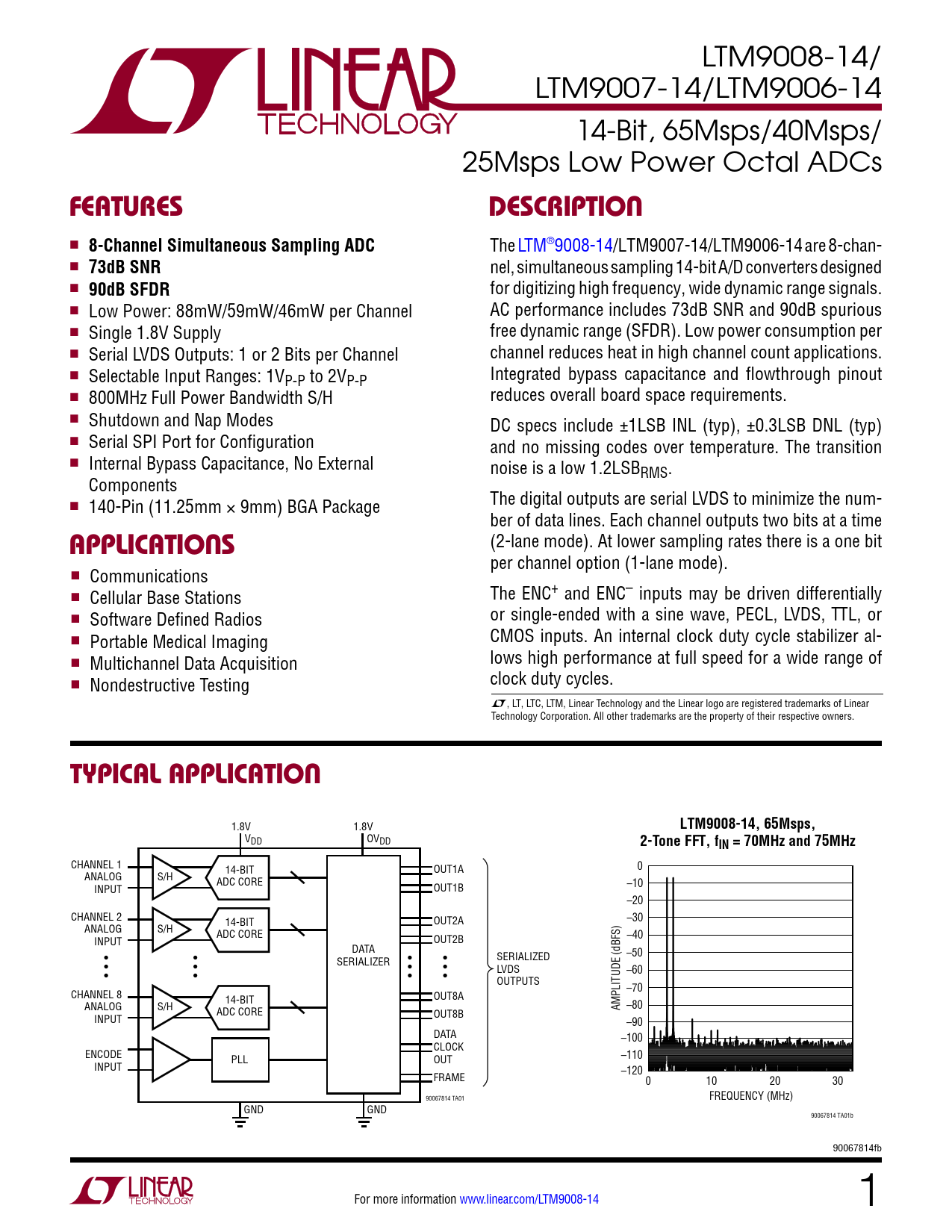 LINEAR TECHNOLOGY

LTM9008-14/ LTM9007-14/LTM9006-14

14-Bit, 65Msps/40Msps/ 25Msps Low Power Octal ADCs

FEATURES

- 8-Channel Simultaneous Sampling ADC
- 73dB SNR
- 90dB SFDR
- Low Power: 88mW/59mW/46mW per Channel
- Single 1.8V Supply
- Serial LVDS Outputs: 1 or 2 Bits per Channel
- Selectable Input Ranges: $1V_{P-P}$ to $2V_{P-P}$
- 800MHz Full Power Bandwidth S/H
- Shutdown and Nap Modes
- Serial SPI Port for Configuration
- Internal Bypass Capacitance, No External Components
- 140-Pin (11.25mm × 9mm) BGA Package

APPLICATIONS

- Communications
- Cellular Base Stations
- Software Defined Radios
- Portable Medical Imaging
- Multichannel Data Acquisition
- Nondestructive Testing

DESCRIPTION

The LTM®9008-14/LTM9007-14/LTM9006-14 are 8-channel, simultaneous sampling 14-bit A/D converters designed for digitizing high frequency, wide dynamic range signals. AC performance includes 73dB SNR and 90dB spurious free dynamic range (SFDR). Low power consumption per channel reduces heat in high channel count applications. Integrated bypass capacitance and flowthrough pinout reduces overall board space requirements.

DC specs include ±1LSB INL (typ), ±0.3LSB DNL (typ) and no missing codes over temperature. The transition noise is a low $1.2LSB_{RMS}$.

The digital outputs are serial LVDS to minimize the number of data lines. Each channel outputs two bits at a time (2-lane mode). At lower sampling rates there is a one bit per channel option (1-lane mode).

The $ENC^+$ and $ENC^-$ inputs may be driven differentially or single-ended with a sine wave, PECL, LVDS, TTL, or CMOS inputs. An internal clock duty cycle stabilizer allows high performance at full speed for a wide range of clock duty cycles.

LT, LT, LTC, LTM, Linear Technology and the Linear logo are registered trademarks of Linear Technology Corporation. All other trademarks are the property of their respective owners.

TYPICAL APPLICATION

1.8V $V_{DD}$ 1.8V $OV_{DD}$

CHANNEL 1 ANALOG INPUT S/H 14-BIT ADC CORE
CHANNEL 2 ANALOG INPUT S/H 14-BIT ADC CORE
CHANNEL 8 ANALOG INPUT S/H 14-BIT ADC CORE
ENCODE INPUT PLL
DATA SERIALIZER
OUT1A OUT1B OUT2A OUT2B OUT8A OUT8B DATA CLOCK OUT FRAME
SERIALIZED LVDS OUTPUTS
GND GND
90067814 TA01

LTM9008-14, 65Msps, 2-Tone FFT, $f_{IN}$ = 70MHz and 75MHz

AMPLITUDE (dBFS)
0 –10 –20 –30 –40 –50 –60 –70 –80 –90 –100 –110 –120
0 10 20 30
FREQUENCY (MHz)
90067814 TA01b

90067814fb

LINEAR TECHNOLOGY

For more information www.linear.com/LTM9008-14

1