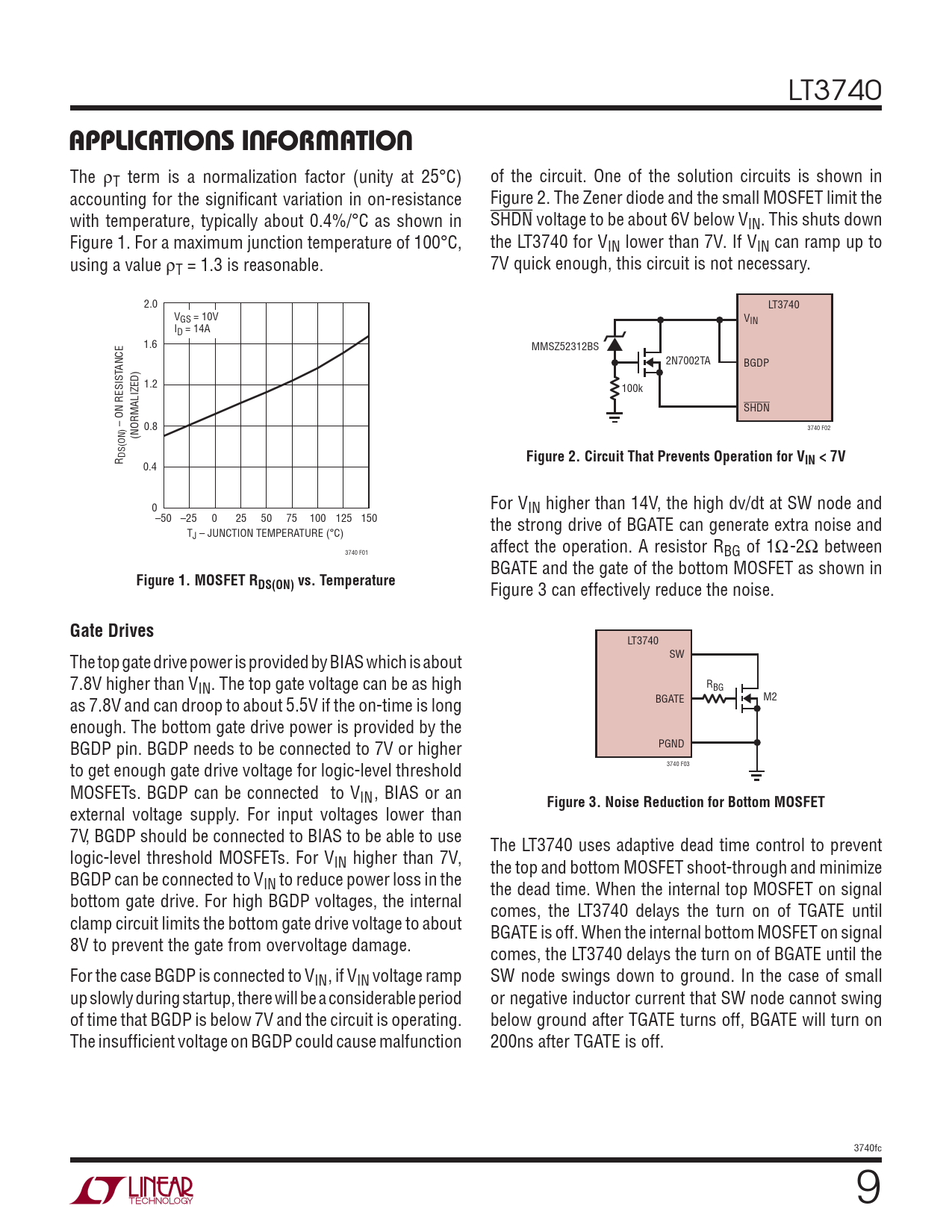 LT3740

APPLICATIONS INFORMATION

The $\rho_T$ term is a normalization factor (unity at 25°C) accounting for the significant variation in on-resistance with temperature, typically about 0.4%/°C as shown in Figure 1. For a maximum junction temperature of 100°C, using a value $\rho_T$ = 1.3 is reasonable.

2.0
1.6
1.2
0.8
0.4
0
$V_{GS}$ = 10V
$I_D$ = 14A
$R_{DS(ON)}$ – ON RESISTANCE (NORMALIZED)
–50 –25 0 25 50 75 100 125 150
$T_J$ – JUNCTION TEMPERATURE (°C)
3740 F01

Figure 1. MOSFET $R_{DS(ON)}$ vs. Temperature

Gate Drives

The top gate drive power is provided by BIAS which is about 7.8V higher than $V_{IN}$. The top gate voltage can be as high as 7.8V and can droop to about 5.5V if the on-time is long enough. The bottom gate drive power is provided by the BGDP pin. BGDP needs to be connected to 7V or higher to get enough gate drive voltage for logic-level threshold MOSFETs. BGDP can be connected to $V_{IN}$, BIAS or an external voltage supply. For input voltages lower than 7V, BGDP should be connected to BIAS to be able to use logic-level threshold MOSFETs. For $V_{IN}$ higher than 7V, BGDP can be connected to $V_{IN}$ to reduce power loss in the bottom gate drive. For high BGDP voltages, the internal clamp circuit limits the bottom gate drive voltage to about 8V to prevent the gate from overvoltage damage.

For the case BGDP is connected to $V_{IN}$, if $V_{IN}$ voltage ramp up slowly during startup, there will be a considerable period of time that BGDP is below 7V and the circuit is operating. The insufficient voltage on BGDP could cause malfunction of the circuit. One of the solution circuits is shown in Figure 2. The Zener diode and the small MOSFET limit the $\overline{SHDN}$ voltage to be about 6V below $V_{IN}$. This shuts down the LT3740 for $V_{IN}$ lower than 7V. If $V_{IN}$ can ramp up to 7V quick enough, this circuit is not necessary.

LT3740
$V_{IN}$
MMSZ52312BS
2N7002TA
BGDP
100k
$\overline{SHDN}$
3740 F02

Figure 2. Circuit That Prevents Operation for $V_{IN}$ < 7V

For $V_{IN}$ higher than 14V, the high dv/dt at SW node and the strong drive of BGATE can generate extra noise and affect the operation. A resistor $R_{BG}$ of 1Ω-2Ω between BGATE and the gate of the bottom MOSFET as shown in Figure 3 can effectively reduce the noise.

LT3740
SW
$R_{BG}$
BGATE
M2
PGND
3740 F03

Figure 3. Noise Reduction for Bottom MOSFET

The LT3740 uses adaptive dead time control to prevent the top and bottom MOSFET shoot-through and minimize the dead time. When the internal top MOSFET on signal comes, the LT3740 delays the turn on of TGATE until BGATE is off. When the internal bottom MOSFET on signal comes, the LT3740 delays the turn on of BGATE until the SW node swings down to ground. In the case of small or negative inductor current that SW node cannot swing below ground after TGATE turns off, BGATE will turn on 200ns after TGATE is off.

3740fc

LINEAR TECHNOLOGY

9