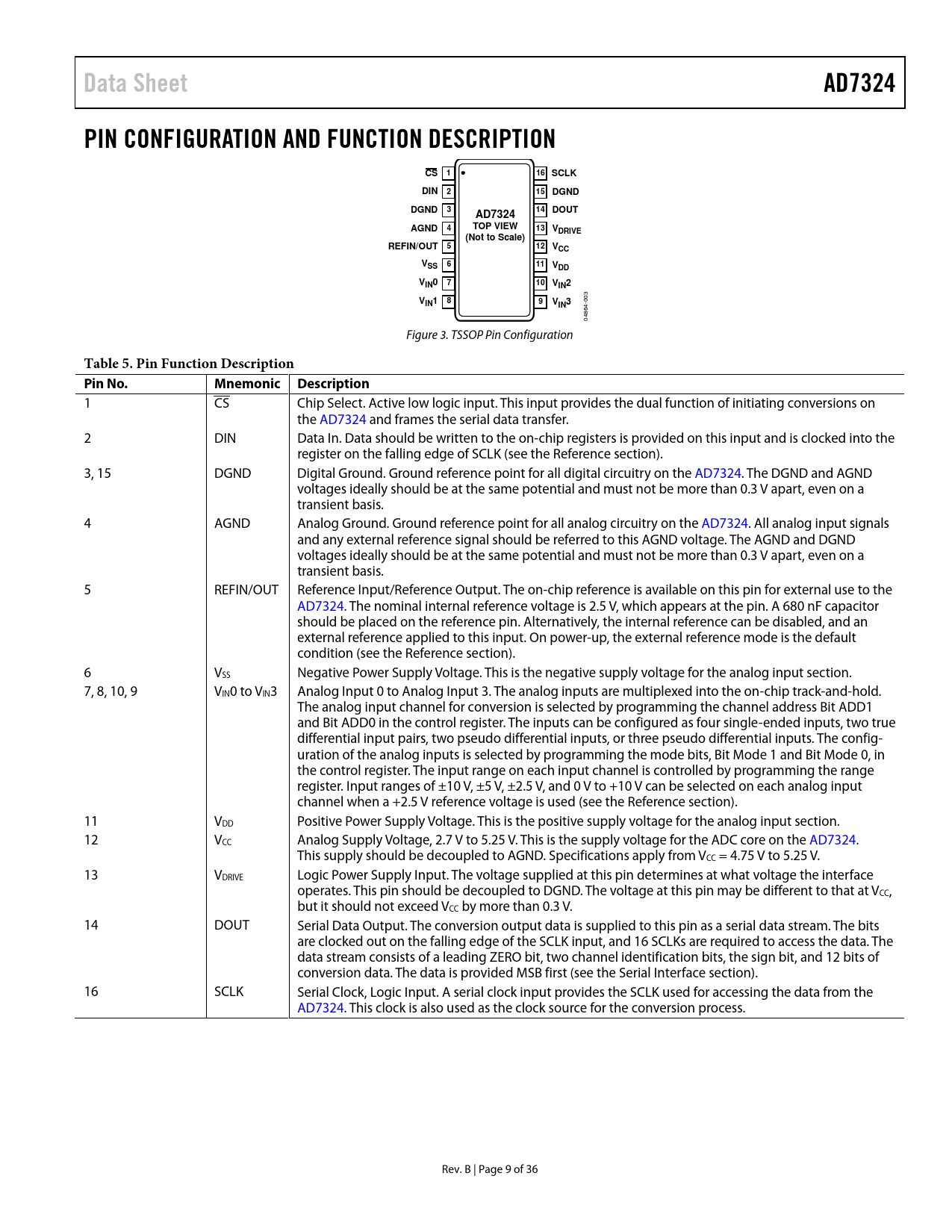 Data Sheet

AD7324

PIN CONFIGURATION AND FUNCTION DESCRIPTION

$\overline{CS}$ 1
DIN 2
DGND 3
AGND 4
REFIN/OUT 5
$V_{SS}$ 6
$V_{IN}0$ 7
$V_{IN}1$ 8

AD7324
TOP VIEW
(Not to Scale)

16 SCLK
15 DGND
14 DOUT
13 $V_{DRIVE}$
12 $V_{CC}$
11 $V_{DD}$
10 $V_{IN}2$
9 $V_{IN}3$

04864-003

Figure 3. TSSOP Pin Configuration

Table 5. Pin Function Description

| Pin No. | Mnemonic | Description |
|---|---|---|
| 1 | $\overline{CS}$ | Chip Select. Active low logic input. This input provides the dual function of initiating conversions on the AD7324 and frames the serial data transfer. |
| 2 | DIN | Data In. Data should be written to the on-chip registers is provided on this input and is clocked into the register on the falling edge of SCLK (see the Reference section). |
| 3, 15 | DGND | Digital Ground. Ground reference point for all digital circuitry on the AD7324. The DGND and AGND voltages ideally should be at the same potential and must not be more than 0.3 V apart, even on a transient basis. |
| 4 | AGND | Analog Ground. Ground reference point for all analog circuitry on the AD7324. All analog input signals and any external reference signal should be referred to this AGND voltage. The AGND and DGND voltages ideally should be at the same potential and must not be more than 0.3 V apart, even on a transient basis. |
| 5 | REFIN/OUT | Reference Input/Reference Output. The on-chip reference is available on this pin for external use to the AD7324. The nominal internal reference voltage is 2.5 V, which appears at the pin. A 680 nF capacitor should be placed on the reference pin. Alternatively, the internal reference can be disabled, and an external reference applied to this input. On power-up, the external reference mode is the default condition (see the Reference section). |
| 6 | $V_{SS}$ | Negative Power Supply Voltage. This is the negative supply voltage for the analog input section. |
| 7, 8, 10, 9 | $V_{IN}0$ to $V_{IN}3$ | Analog Input 0 to Analog Input 3. The analog inputs are multiplexed into the on-chip track-and-hold. The analog input channel for conversion is selected by programming the channel address Bit ADD1 and Bit ADD0 in the control register. The inputs can be configured as four single-ended inputs, two true differential input pairs, two pseudo differential inputs, or three pseudo differential inputs. The configuration of the analog inputs is selected by programming the mode bits, Bit Mode 1 and Bit Mode 0, in the control register. The input range on each input channel is controlled by programming the range register. Input ranges of ±10 V, ±5 V, ±2.5 V, and 0 V to +10 V can be selected on each analog input channel when a +2.5 V reference voltage is used (see the Reference section). |
| 11 | $V_{DD}$ | Positive Power Supply Voltage. This is the positive supply voltage for the analog input section. |
| 12 | $V_{CC}$ | Analog Supply Voltage, 2.7 V to 5.25 V. This is the supply voltage for the ADC core on the AD7324. This supply should be decoupled to AGND. Specifications apply from $V_{CC}$ = 4.75 V to 5.25 V. |
| 13 | $V_{DRIVE}$ | Logic Power Supply Input. The voltage supplied at this pin determines at what voltage the interface operates. This pin should be decoupled to DGND. The voltage at this pin may be different to that at $V_{CC}$, but it should not exceed $V_{CC}$ by more than 0.3 V. |
| 14 | DOUT | Serial Data Output. The conversion output data is supplied to this pin as a serial data stream. The bits are clocked out on the falling edge of the SCLK input, and 16 SCLKs are required to access the data. The data stream consists of a leading ZERO bit, two channel identification bits, the sign bit, and 12 bits of conversion data. The data is provided MSB first (see the Serial Interface section). |
| 16 | SCLK | Serial Clock, Logic Input. A serial clock input provides the SCLK used for accessing the data from the AD7324. This clock is also used as the clock source for the conversion process. |

Rev. B | Page 9 of 36