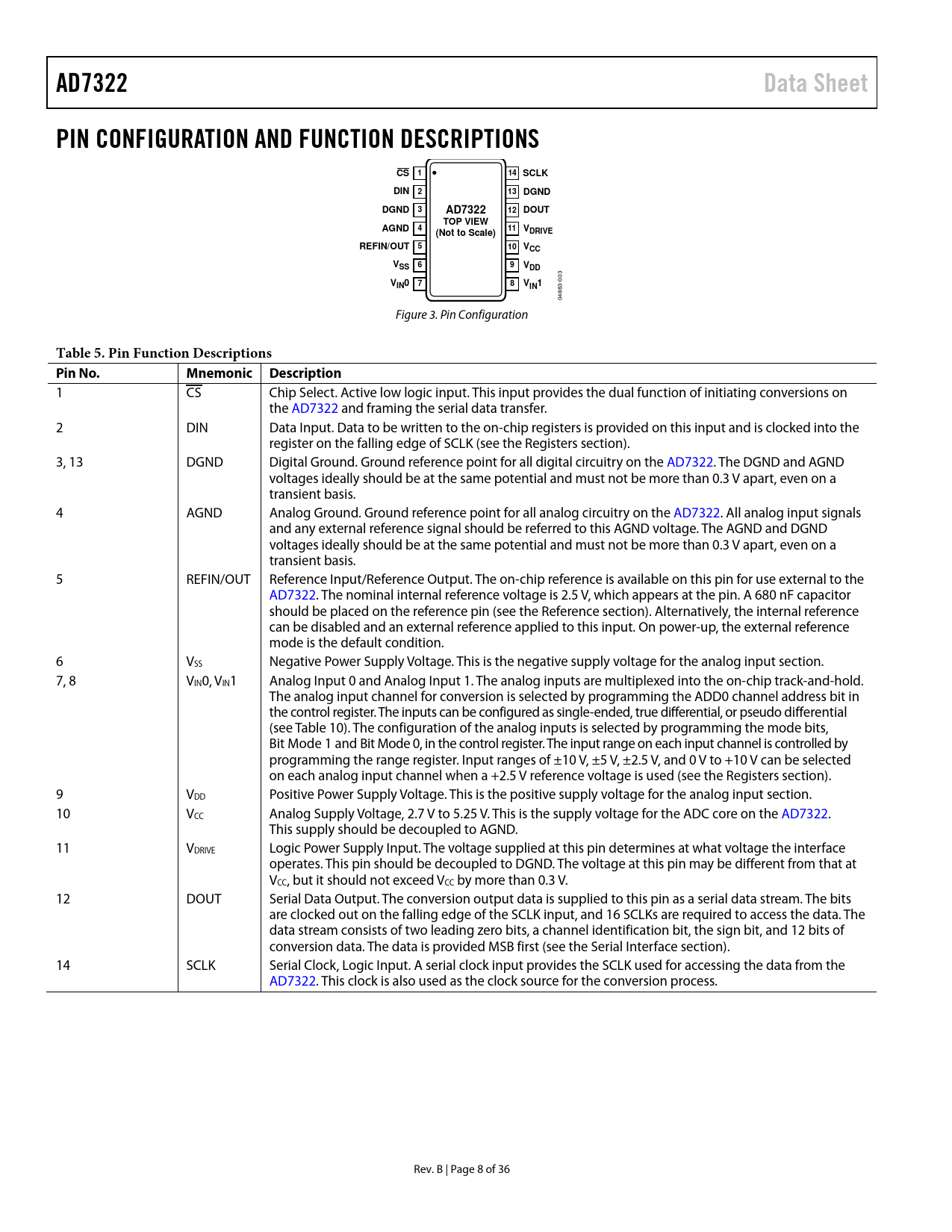 AD7322 Data Sheet

PIN CONFIGURATION AND FUNCTION DESCRIPTIONS

$\overline{CS}$ 1
DIN 2
DGND 3
AGND 4
REFIN/OUT 5
$V_{SS}$ 6
$V_{IN}0$ 7

AD7322
TOP VIEW
(Not to Scale)

14 SCLK
13 DGND
12 DOUT
11 $V_{DRIVE}$
10 $V_{CC}$
9 $V_{DD}$
8 $V_{IN}1$

04863-003

Figure 3. Pin Configuration

Table 5. Pin Function Descriptions

| Pin No. | Mnemonic | Description |
|---|---|---|
| 1 | $\overline{CS}$ | Chip Select. Active low logic input. This input provides the dual function of initiating conversions on the AD7322 and framing the serial data transfer. |
| 2 | DIN | Data Input. Data to be written to the on-chip registers is provided on this input and is clocked into the register on the falling edge of SCLK (see the Registers section). |
| 3, 13 | DGND | Digital Ground. Ground reference point for all digital circuitry on the AD7322. The DGND and AGND voltages ideally should be at the same potential and must not be more than 0.3 V apart, even on a transient basis. |
| 4 | AGND | Analog Ground. Ground reference point for all analog circuitry on the AD7322. All analog input signals and any external reference signal should be referred to this AGND voltage. The AGND and DGND voltages ideally should be at the same potential and must not be more than 0.3 V apart, even on a transient basis. |
| 5 | REFIN/OUT | Reference Input/Reference Output. The on-chip reference is available on this pin for use external to the AD7322. The nominal internal reference voltage is 2.5 V, which appears at the pin. A 680 nF capacitor should be placed on the reference pin (see the Reference section). Alternatively, the internal reference can be disabled and an external reference applied to this input. On power-up, the external reference mode is the default condition. |
| 6 | $V_{SS}$ | Negative Power Supply Voltage. This is the negative supply voltage for the analog input section. |
| 7, 8 | $V_{IN}0$, $V_{IN}1$ | Analog Input 0 and Analog Input 1. The analog inputs are multiplexed into the on-chip track-and-hold. The analog input channel for conversion is selected by programming the ADD0 channel address bit in the control register. The inputs can be configured as single-ended, true differential, or pseudo differential (see Table 10). The configuration of the analog inputs is selected by programming the mode bits, Bit Mode 1 and Bit Mode 0, in the control register. The input range on each input channel is controlled by programming the range register. Input ranges of ±10 V, ±5 V, ±2.5 V, and 0 V to +10 V can be selected on each analog input channel when a +2.5 V reference voltage is used (see the Registers section). |
| 9 | $V_{DD}$ | Positive Power Supply Voltage. This is the positive supply voltage for the analog input section. |
| 10 | $V_{CC}$ | Analog Supply Voltage, 2.7 V to 5.25 V. This is the supply voltage for the ADC core on the AD7322. This supply should be decoupled to AGND. |
| 11 | $V_{DRIVE}$ | Logic Power Supply Input. The voltage supplied at this pin determines at what voltage the interface operates. This pin should be decoupled to DGND. The voltage at this pin may be different from that at $V_{CC}$, but it should not exceed $V_{CC}$ by more than 0.3 V. |
| 12 | DOUT | Serial Data Output. The conversion output data is supplied to this pin as a serial data stream. The bits are clocked out on the falling edge of the SCLK input, and 16 SCLKs are required to access the data. The data stream consists of two leading zero bits, a channel identification bit, the sign bit, and 12 bits of conversion data. The data is provided MSB first (see the Serial Interface section). |
| 14 | SCLK | Serial Clock, Logic Input. A serial clock input provides the SCLK used for accessing the data from the AD7322. This clock is also used as the clock source for the conversion process. |

Rev. B | Page 8 of 36