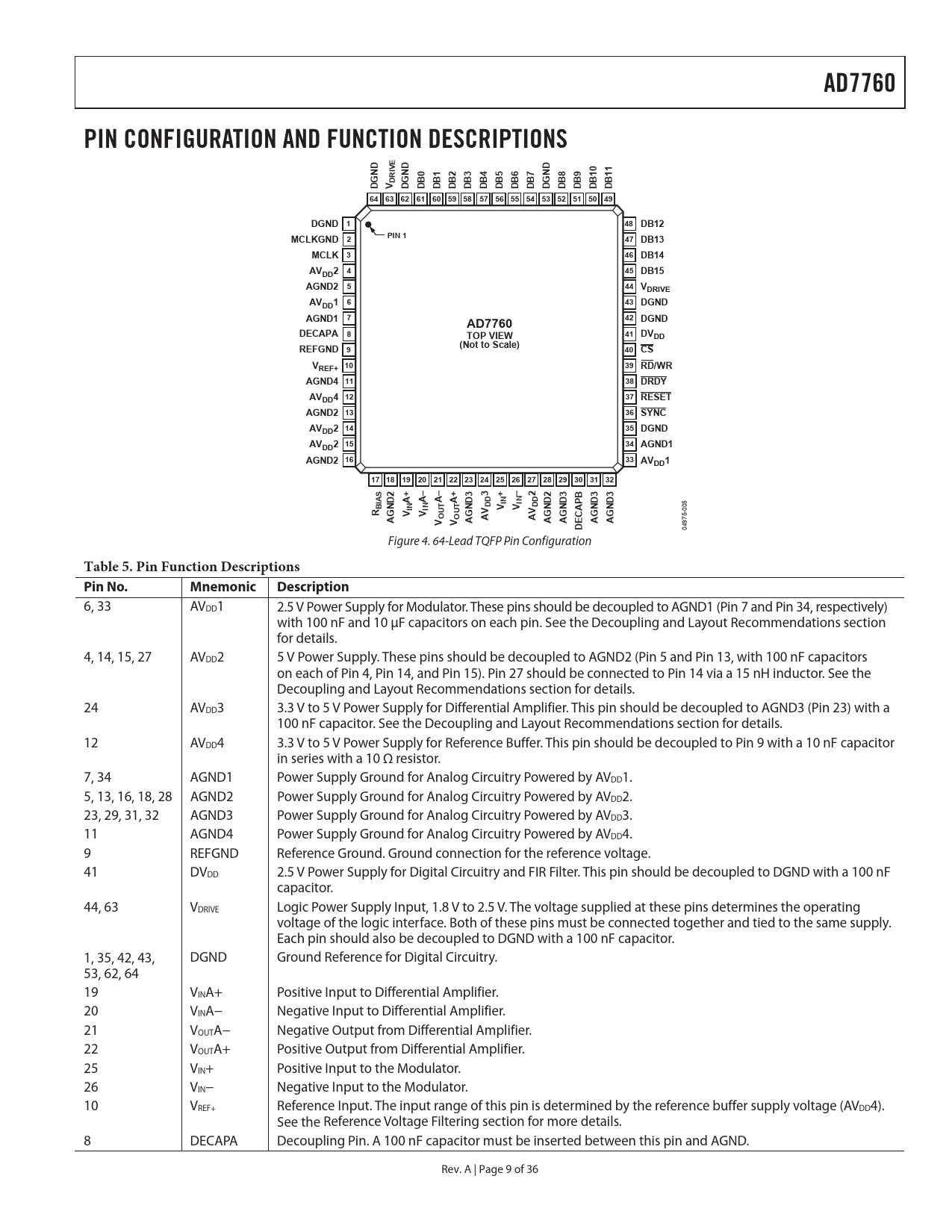 AD7760

PIN CONFIGURATION AND FUNCTION DESCRIPTIONS

DGND $V_{DRIVE}$ DGND DB0 DB1 DB2 DB3 DB4 DB5 DB6 DB7 DGND DB8 DB9 DB10 DB11
64 63 62 61 60 59 58 57 56 55 54 53 52 51 50 49

DGND 1
MCLKGND 2
MCLK 3
$AV_{DD}2$ 4
AGND2 5
$AV_{DD}1$ 6
AGND1 7
DECAPA 8
REFGND 9
$V_{REF+}$ 10
AGND4 11
$AV_{DD}4$ 12
AGND2 13
$AV_{DD}2$ 14
$AV_{DD}2$ 15
AGND2 16

PIN 1

AD7760
TOP VIEW
(Not to Scale)

48 DB12
47 DB13
46 DB14
45 DB15
44 $V_{DRIVE}$
43 DGND
42 DGND
41 $DV_{DD}$
40 $\overline{CS}$
39 $\overline{RD}$/WR
38 $\overline{DRDY}$
37 $\overline{RESET}$
36 $\overline{SYNC}$
35 DGND
34 AGND1
33 $AV_{DD}1$

17 18 19 20 21 22 23 24 25 26 27 28 29 30 31 32
$R_{BIAS}$ AGND2 $V_{IN}A+$ $V_{IN}A-$ $V_{OUT}A-$ $V_{OUT}A+$ AGND3 $AV_{DD}3$ $V_{IN}+$ $V_{IN}-$ $AV_{DD}2$ AGND2 AGND3 DECAPB AGND3 AGND3

04975-005

Figure 4. 64-Lead TQFP Pin Configuration

Table 5. Pin Function Descriptions

| Pin No. | Mnemonic | Description |
|---|---|---|
| 6, 33 | $AV_{DD}1$ | 2.5 V Power Supply for Modulator. These pins should be decoupled to AGND1 (Pin 7 and Pin 34, respectively) with 100 nF and 10 µF capacitors on each pin. See the Decoupling and Layout Recommendations section for details. |
| 4, 14, 15, 27 | $AV_{DD}2$ | 5 V Power Supply. These pins should be decoupled to AGND2 (Pin 5 and Pin 13, with 100 nF capacitors on each of Pin 4, Pin 14, and Pin 15). Pin 27 should be connected to Pin 14 via a 15 nH inductor. See the Decoupling and Layout Recommendations section for details. |
| 24 | $AV_{DD}3$ | 3.3 V to 5 V Power Supply for Differential Amplifier. This pin should be decoupled to AGND3 (Pin 23) with a 100 nF capacitor. See the Decoupling and Layout Recommendations section for details. |
| 12 | $AV_{DD}4$ | 3.3 V to 5 V Power Supply for Reference Buffer. This pin should be decoupled to Pin 9 with a 10 nF capacitor in series with a 10 Ω resistor. |
| 7, 34 | AGND1 | Power Supply Ground for Analog Circuitry Powered by $AV_{DD}1$. |
| 5, 13, 16, 18, 28 | AGND2 | Power Supply Ground for Analog Circuitry Powered by $AV_{DD}2$. |
| 23, 29, 31, 32 | AGND3 | Power Supply Ground for Analog Circuitry Powered by $AV_{DD}3$. |
| 11 | AGND4 | Power Supply Ground for Analog Circuitry Powered by $AV_{DD}4$. |
| 9 | REFGND | Reference Ground. Ground connection for the reference voltage. |
| 41 | $DV_{DD}$ | 2.5 V Power Supply for Digital Circuitry and FIR Filter. This pin should be decoupled to DGND with a 100 nF capacitor. |
| 44, 63 | $V_{DRIVE}$ | Logic Power Supply Input, 1.8 V to 2.5 V. The voltage supplied at these pins determines the operating voltage of the logic interface. Both of these pins must be connected together and tied to the same supply. Each pin should also be decoupled to DGND with a 100 nF capacitor. |
| 1, 35, 42, 43, 53, 62, 64 | DGND | Ground Reference for Digital Circuitry. |
| 19 | $V_{IN}A+$ | Positive Input to Differential Amplifier. |
| 20 | $V_{IN}A-$ | Negative Input to Differential Amplifier. |
| 21 | $V_{OUT}A-$ | Negative Output from Differential Amplifier. |
| 22 | $V_{OUT}A+$ | Positive Output from Differential Amplifier. |
| 25 | $V_{IN}+$ | Positive Input to the Modulator. |
| 26 | $V_{IN}-$ | Negative Input to the Modulator. |
| 10 | $V_{REF+}$ | Reference Input. The input range of this pin is determined by the reference buffer supply voltage ($AV_{DD}4$). See the Reference Voltage Filtering section for more details. |
| 8 | DECAPA | Decoupling Pin. A 100 nF capacitor must be inserted between this pin and AGND. |

Rev. A | Page 9 of 36