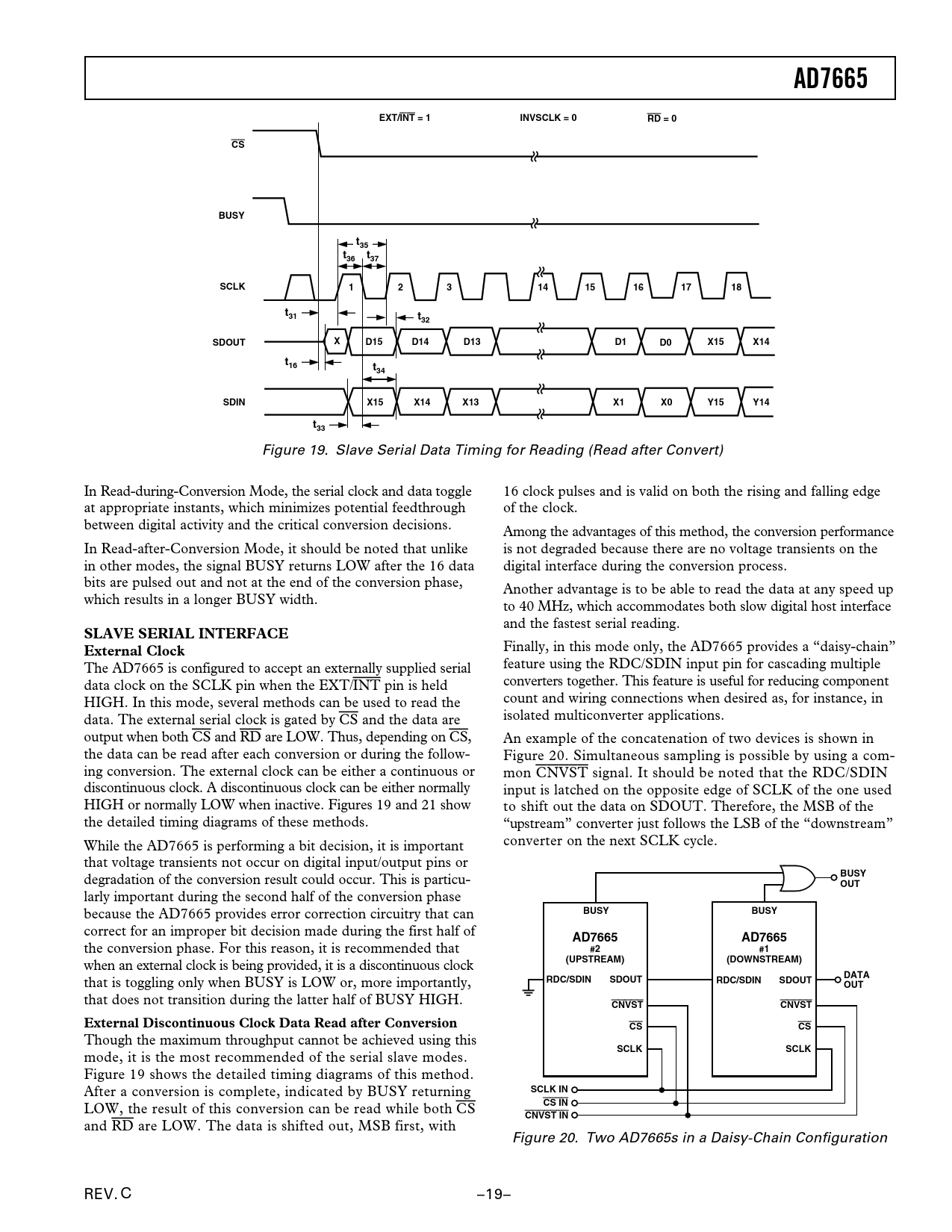 AD7665

EXT/$\overline{INT}$ = 1   INVSCLK = 0   $\overline{RD}$ = 0

$\overline{CS}$

BUSY

$t_{35}$
$t_{36}$ $t_{37}$

SCLK 1 2 3 14 15 16 17 18

$t_{31}$ $t_{32}$

SDOUT X D15 D14 D13 D1 D0 X15 X14

$t_{16}$ $t_{34}$

SDIN X15 X14 X13 X1 X0 Y15 Y14

$t_{33}$

Figure 19. Slave Serial Data Timing for Reading (Read after Convert)

In Read-during-Conversion Mode, the serial clock and data toggle at appropriate instants, which minimizes potential feedthrough between digital activity and the critical conversion decisions.

In Read-after-Conversion Mode, it should be noted that unlike in other modes, the signal BUSY returns LOW after the 16 data bits are pulsed out and not at the end of the conversion phase, which results in a longer BUSY width.

SLAVE SERIAL INTERFACE
External Clock
The AD7665 is configured to accept an externally supplied serial data clock on the SCLK pin when the EXT/$\overline{INT}$ pin is held HIGH. In this mode, several methods can be used to read the data. The external serial clock is gated by $\overline{CS}$ and the data are output when both $\overline{CS}$ and $\overline{RD}$ are LOW. Thus, depending on $\overline{CS}$, the data can be read after each conversion or during the following conversion. The external clock can be either a continuous or discontinuous clock. A discontinuous clock can be either normally HIGH or normally LOW when inactive. Figures 19 and 21 show the detailed timing diagrams of these methods.

While the AD7665 is performing a bit decision, it is important that voltage transients not occur on digital input/output pins or degradation of the conversion result could occur. This is particularly important during the second half of the conversion phase because the AD7665 provides error correction circuitry that can correct for an improper bit decision made during the first half of the conversion phase. For this reason, it is recommended that when an external clock is being provided, it is a discontinuous clock that is toggling only when BUSY is LOW or, more importantly, that does not transition during the latter half of BUSY HIGH.

External Discontinuous Clock Data Read after Conversion
Though the maximum throughput cannot be achieved using this mode, it is the most recommended of the serial slave modes. Figure 19 shows the detailed timing diagrams of this method. After a conversion is complete, indicated by BUSY returning LOW, the result of this conversion can be read while both $\overline{CS}$ and $\overline{RD}$ are LOW. The data is shifted out, MSB first, with 16 clock pulses and is valid on both the rising and falling edge of the clock.

Among the advantages of this method, the conversion performance is not degraded because there are no voltage transients on the digital interface during the conversion process.

Another advantage is to be able to read the data at any speed up to 40 MHz, which accommodates both slow digital host interface and the fastest serial reading.

Finally, in this mode only, the AD7665 provides a “daisy-chain” feature using the RDC/SDIN input pin for cascading multiple converters together. This feature is useful for reducing component count and wiring connections when desired as, for instance, in isolated multiconverter applications.

An example of the concatenation of two devices is shown in Figure 20. Simultaneous sampling is possible by using a common $\overline{CNVST}$ signal. It should be noted that the RDC/SDIN input is latched on the opposite edge of SCLK of the one used to shift out the data on SDOUT. Therefore, the MSB of the “upstream” converter just follows the LSB of the “downstream” converter on the next SCLK cycle.

BUSY OUT

BUSY
AD7665
#2
(UPSTREAM)
RDC/SDIN SDOUT
$\overline{CNVST}$
$\overline{CS}$
SCLK

BUSY
AD7665
#1
(DOWNSTREAM)
RDC/SDIN SDOUT
$\overline{CNVST}$
$\overline{CS}$
SCLK

DATA OUT

SCLK IN
$\overline{CS}$ IN
$\overline{CNVST}$ IN

Figure 20. Two AD7665s in a Daisy-Chain Configuration

REV. C

–19–