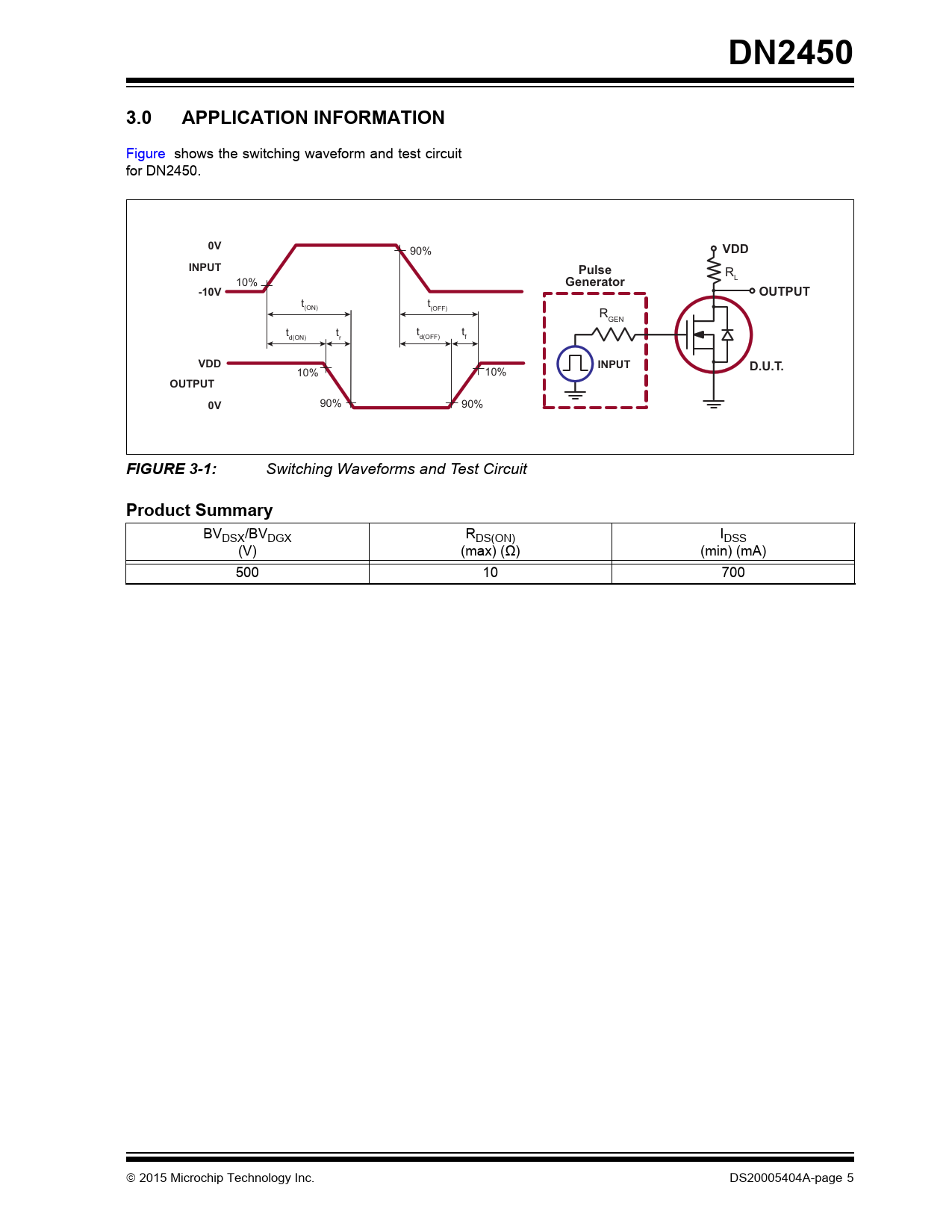 DN2450

3.0 APPLICATION INFORMATION

Figure shows the switching waveform and test circuit for DN2450.

0V
INPUT
-10V
10%
90%
$t_{(ON)}$
$t_{(OFF)}$
$t_{d(ON)}$
$t_r$
$t_{d(OFF)}$
$t_f$
VDD
OUTPUT
0V
10%
90%
10%
90%
Pulse Generator
$R_{GEN}$
INPUT
VDD
$R_L$
OUTPUT
D.U.T.

FIGURE 3-1: Switching Waveforms and Test Circuit

Product Summary

| $BV_{DSX}/BV_{DGX}$ (V) | $R_{DS(ON)}$ (max) (Ω) | $I_{DSS}$ (min) (mA) |
|---|---|---|
| 500 | 10 | 700 |

© 2015 Microchip Technology Inc.
DS20005404A-page 5