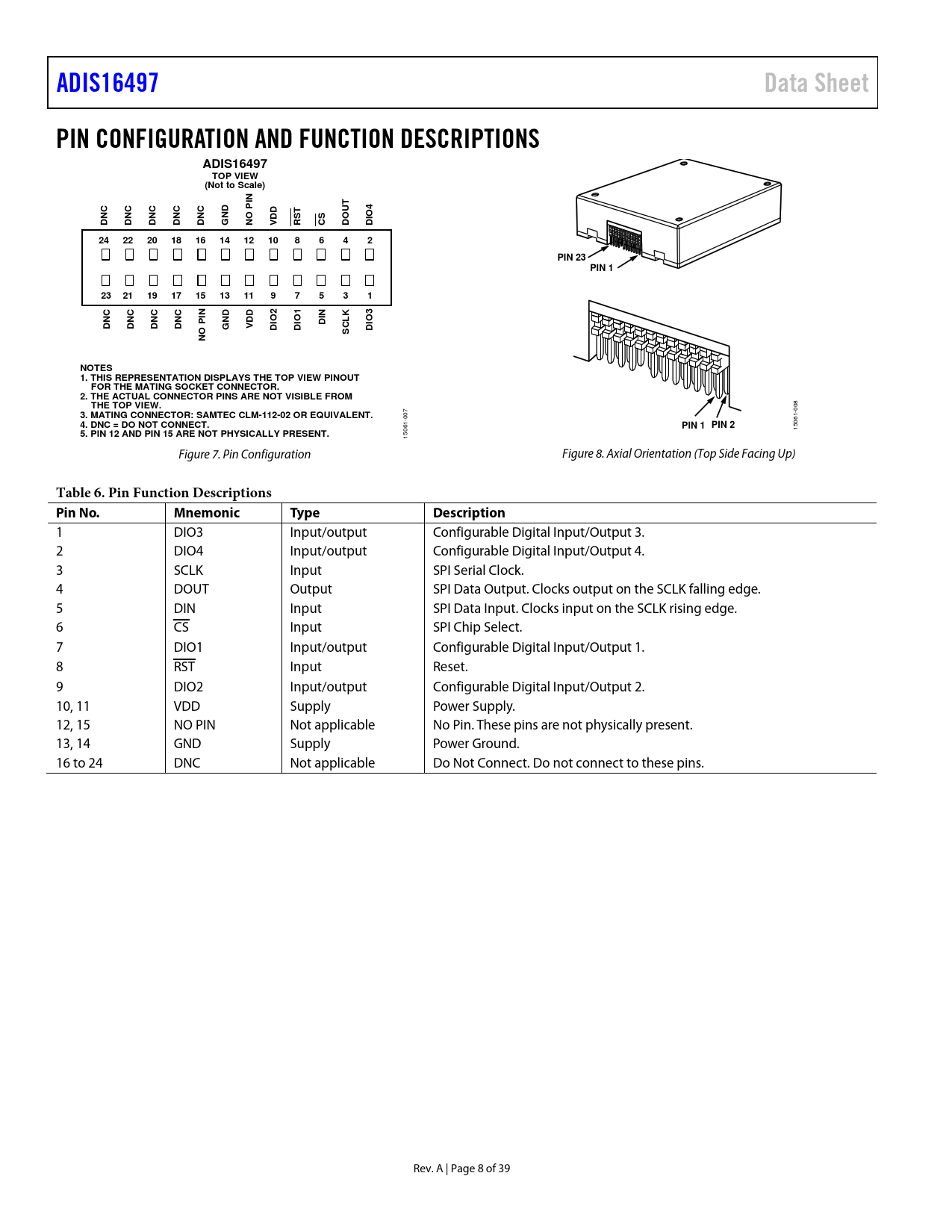 ADIS16497

Data Sheet

PIN CONFIGURATION AND FUNCTION DESCRIPTIONS

ADIS16497
TOP VIEW
(Not to Scale)

DNC DNC DNC DNC DNC GND NO PIN VDD $\overline{RST}$ $\overline{CS}$ DOUT DIO4

24 22 20 18 16 14 12 10 8 6 4 2

23 21 19 17 15 13 11 9 7 5 3 1

DNC DNC DNC DNC NO PIN GND VDD DIO2 DIO1 DIN SCLK DIO3

NOTES
1. THIS REPRESENTATION DISPLAYS THE TOP VIEW PINOUT FOR THE MATING SOCKET CONNECTOR.
2. THE ACTUAL CONNECTOR PINS ARE NOT VISIBLE FROM THE TOP VIEW.
3. MATING CONNECTOR: SAMTEC CLM-112-02 OR EQUIVALENT.
4. DNC = DO NOT CONNECT.
5. PIN 12 AND PIN 15 ARE NOT PHYSICALLY PRESENT.

15061-007

Figure 7. Pin Configuration

PIN 23
PIN 1

PIN 1 PIN 2

15061-008

Figure 8. Axial Orientation (Top Side Facing Up)

Table 6. Pin Function Descriptions

| Pin No. | Mnemonic | Type | Description |
|---|---|---|---|
| 1 | DIO3 | Input/output | Configurable Digital Input/Output 3. |
| 2 | DIO4 | Input/output | Configurable Digital Input/Output 4. |
| 3 | SCLK | Input | SPI Serial Clock. |
| 4 | DOUT | Output | SPI Data Output. Clocks output on the SCLK falling edge. |
| 5 | DIN | Input | SPI Data Input. Clocks input on the SCLK rising edge. |
| 6 | $\overline{CS}$ | Input | SPI Chip Select. |
| 7 | DIO1 | Input/output | Configurable Digital Input/Output 1. |
| 8 | $\overline{RST}$ | Input | Reset. |
| 9 | DIO2 | Input/output | Configurable Digital Input/Output 2. |
| 10, 11 | VDD | Supply | Power Supply. |
| 12, 15 | NO PIN | Not applicable | No Pin. These pins are not physically present. |
| 13, 14 | GND | Supply | Power Ground. |
| 16 to 24 | DNC | Not applicable | Do Not Connect. Do not connect to these pins. |

Rev. A | Page 8 of 39