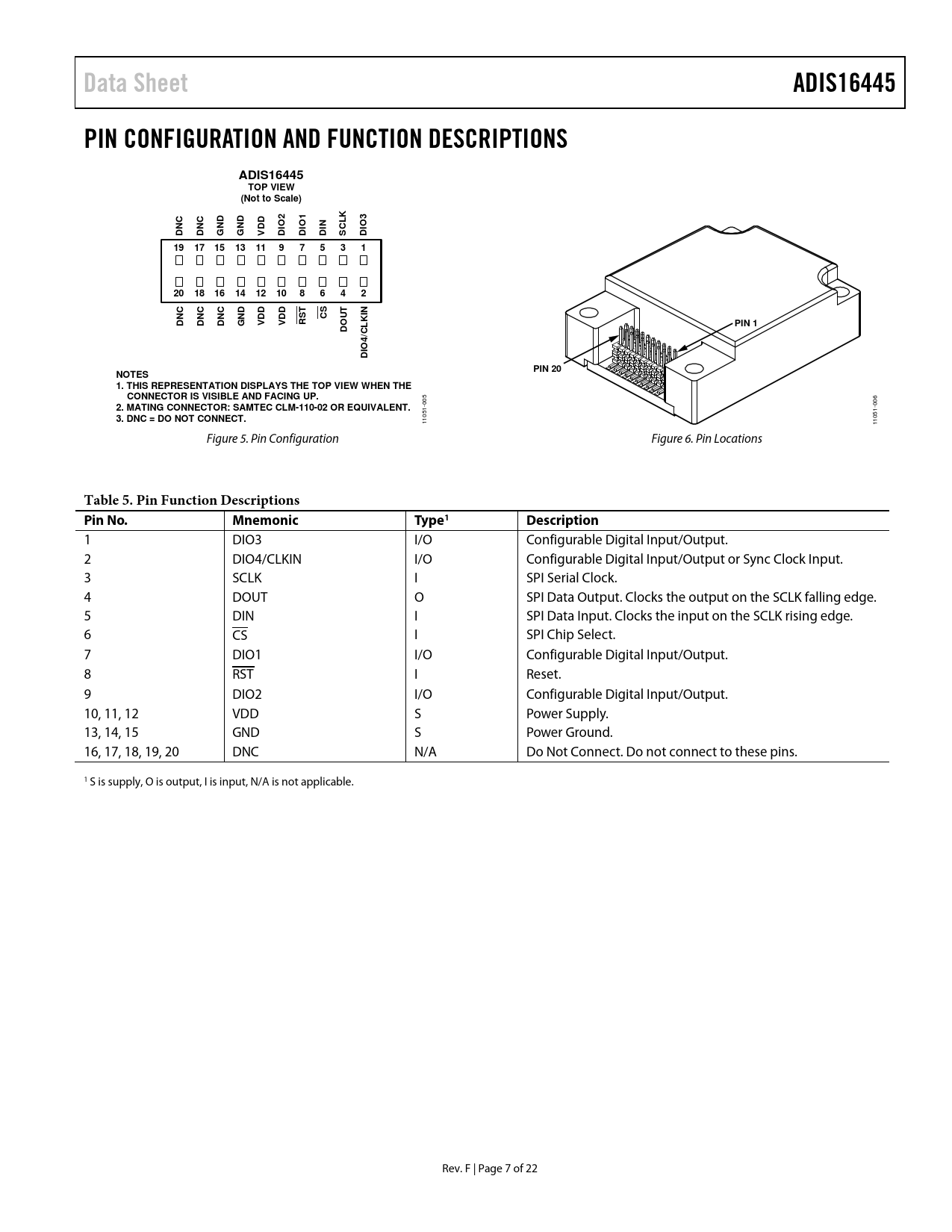 Data Sheet

ADIS16445

PIN CONFIGURATION AND FUNCTION DESCRIPTIONS

ADIS16445
TOP VIEW
(Not to Scale)

DNC DNC GND GND VDD DIO2 DIO1 DIN SCLK DIO3

19 17 15 13 11 9 7 5 3 1

20 18 16 14 12 10 8 6 4 2

DNC DNC DNC GND VDD VDD $\overline{RST}$ $\overline{CS}$ DOUT DIO4/CLKIN

NOTES
1. THIS REPRESENTATION DISPLAYS THE TOP VIEW WHEN THE CONNECTOR IS VISIBLE AND FACING UP.
2. MATING CONNECTOR: SAMTEC CLM-110-02 OR EQUIVALENT.
3. DNC = DO NOT CONNECT.

11051-005

Figure 5. Pin Configuration

PIN 1

PIN 20

11051-006

Figure 6. Pin Locations

Table 5. Pin Function Descriptions

| Pin No. | Mnemonic | Type$^1$ | Description |
|---|---|---|---|
| 1 | DIO3 | I/O | Configurable Digital Input/Output. |
| 2 | DIO4/CLKIN | I/O | Configurable Digital Input/Output or Sync Clock Input. |
| 3 | SCLK | I | SPI Serial Clock. |
| 4 | DOUT | O | SPI Data Output. Clocks the output on the SCLK falling edge. |
| 5 | DIN | I | SPI Data Input. Clocks the input on the SCLK rising edge. |
| 6 | $\overline{CS}$ | I | SPI Chip Select. |
| 7 | DIO1 | I/O | Configurable Digital Input/Output. |
| 8 | $\overline{RST}$ | I | Reset. |
| 9 | DIO2 | I/O | Configurable Digital Input/Output. |
| 10, 11, 12 | VDD | S | Power Supply. |
| 13, 14, 15 | GND | S | Power Ground. |
| 16, 17, 18, 19, 20 | DNC | N/A | Do Not Connect. Do not connect to these pins. |

$^1$ S is supply, O is output, I is input, N/A is not applicable.

Rev. F | Page 7 of 22