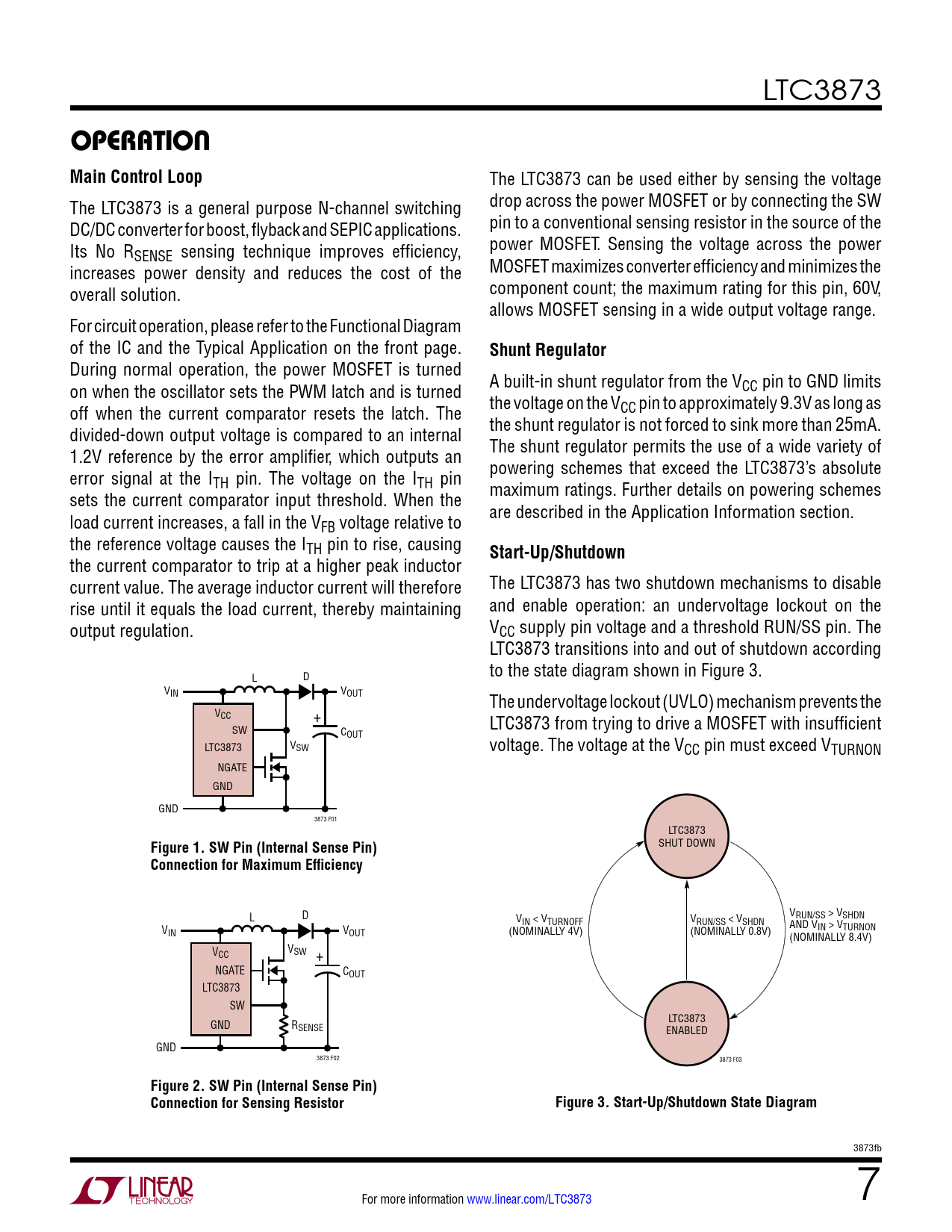 LTC3873

OPERATION

Main Control Loop

The LTC3873 is a general purpose N-channel switching DC/DC converter for boost, flyback and SEPIC applications. Its No $R_{SENSE}$ sensing technique improves efficiency, increases power density and reduces the cost of the overall solution.

For circuit operation, please refer to the Functional Diagram of the IC and the Typical Application on the front page. During normal operation, the power MOSFET is turned on when the oscillator sets the PWM latch and is turned off when the current comparator resets the latch. The divided-down output voltage is compared to an internal 1.2V reference by the error amplifier, which outputs an error signal at the $I_{TH}$ pin. The voltage on the $I_{TH}$ pin sets the current comparator input threshold. When the load current increases, a fall in the $V_{FB}$ voltage relative to the reference voltage causes the $I_{TH}$ pin to rise, causing the current comparator to trip at a higher peak inductor current value. The average inductor current will therefore rise until it equals the load current, thereby maintaining output regulation.

$V_{IN}$ L D $V_{OUT}$ $V_{CC}$ SW LTC3873 NGATE GND $V_{SW}$ + $C_{OUT}$ GND 3873 F01

Figure 1. SW Pin (Internal Sense Pin) Connection for Maximum Efficiency

$V_{IN}$ L D $V_{OUT}$ $V_{CC}$ NGATE LTC3873 SW GND $V_{SW}$ + $C_{OUT}$ $R_{SENSE}$ GND 3873 F02

Figure 2. SW Pin (Internal Sense Pin) Connection for Sensing Resistor

The LTC3873 can be used either by sensing the voltage drop across the power MOSFET or by connecting the SW pin to a conventional sensing resistor in the source of the power MOSFET. Sensing the voltage across the power MOSFET maximizes converter efficiency and minimizes the component count; the maximum rating for this pin, 60V, allows MOSFET sensing in a wide output voltage range.

Shunt Regulator

A built-in shunt regulator from the $V_{CC}$ pin to GND limits the voltage on the $V_{CC}$ pin to approximately 9.3V as long as the shunt regulator is not forced to sink more than 25mA. The shunt regulator permits the use of a wide variety of powering schemes that exceed the LTC3873's absolute maximum ratings. Further details on powering schemes are described in the Application Information section.

Start-Up/Shutdown

The LTC3873 has two shutdown mechanisms to disable and enable operation: an undervoltage lockout on the $V_{CC}$ supply pin voltage and a threshold RUN/SS pin. The LTC3873 transitions into and out of shutdown according to the state diagram shown in Figure 3.

The undervoltage lockout (UVLO) mechanism prevents the LTC3873 from trying to drive a MOSFET with insufficient voltage. The voltage at the $V_{CC}$ pin must exceed $V_{TURNON}$

LTC3873 SHUT DOWN

$V_{IN} < V_{TURNOFF}$ (NOMINALLY 4V)

$V_{RUN/SS} < V_{SHDN}$ (NOMINALLY 0.8V)

$V_{RUN/SS} > V_{SHDN}$ AND $V_{IN} > V_{TURNON}$ (NOMINALLY 8.4V)

LTC3873 ENABLED

3873 F03

Figure 3. Start-Up/Shutdown State Diagram

3873fb

LINEAR TECHNOLOGY

For more information www.linear.com/LTC3873

7