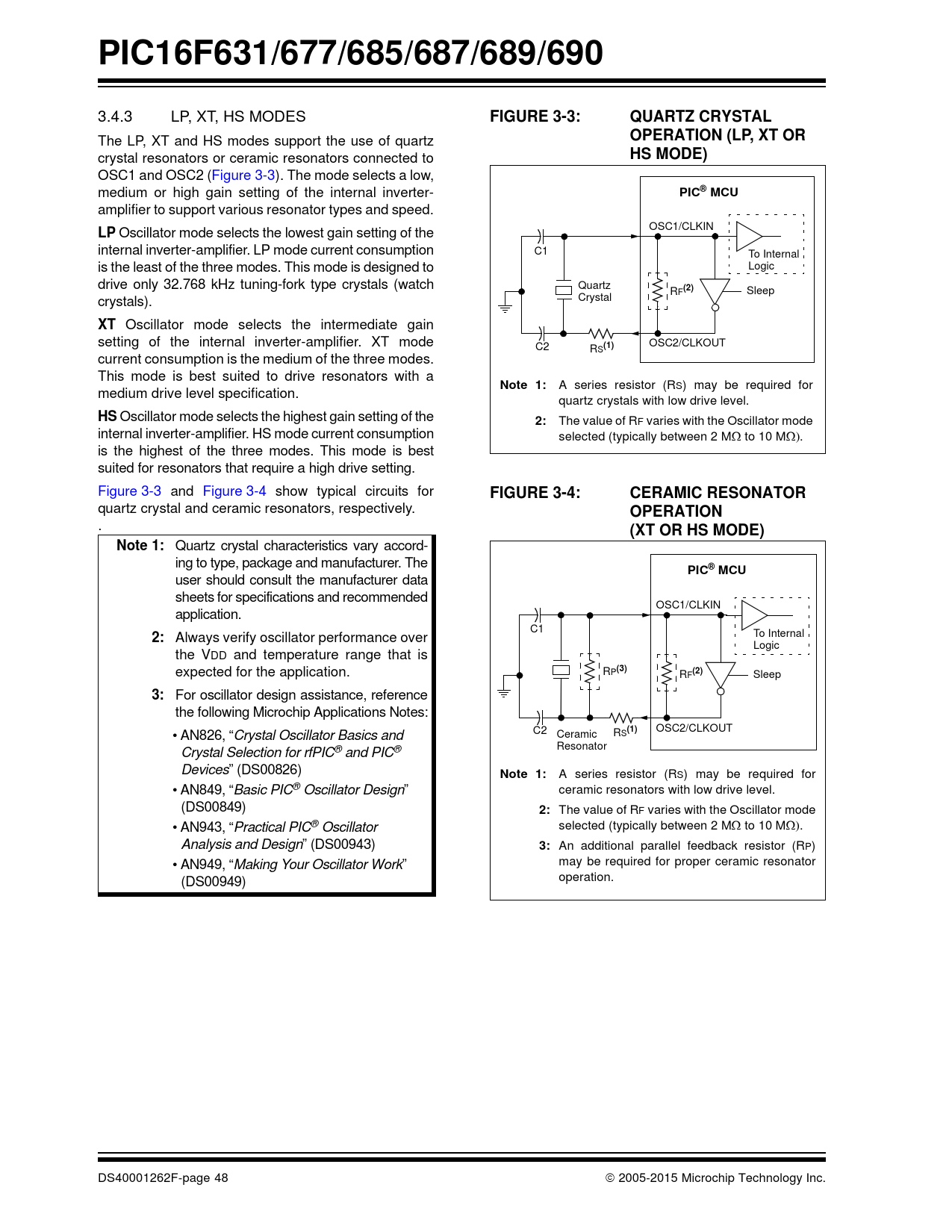 PIC16F631/677/685/687/689/690

3.4.3 LP, XT, HS MODES

The LP, XT and HS modes support the use of quartz crystal resonators or ceramic resonators connected to OSC1 and OSC2 (Figure 3-3). The mode selects a low, medium or high gain setting of the internal inverter-amplifier to support various resonator types and speed.

LP Oscillator mode selects the lowest gain setting of the internal inverter-amplifier. LP mode current consumption is the least of the three modes. This mode is designed to drive only 32.768 kHz tuning-fork type crystals (watch crystals).

XT Oscillator mode selects the intermediate gain setting of the internal inverter-amplifier. XT mode current consumption is the medium of the three modes. This mode is best suited to drive resonators with a medium drive level specification.

HS Oscillator mode selects the highest gain setting of the internal inverter-amplifier. HS mode current consumption is the highest of the three modes. This mode is best suited for resonators that require a high drive setting.

Figure 3-3 and Figure 3-4 show typical circuits for quartz crystal and ceramic resonators, respectively.

.

Note 1: Quartz crystal characteristics vary according to type, package and manufacturer. The user should consult the manufacturer data sheets for specifications and recommended application.

2: Always verify oscillator performance over the VDD and temperature range that is expected for the application.

3: For oscillator design assistance, reference the following Microchip Applications Notes:

• AN826, “Crystal Oscillator Basics and Crystal Selection for rfPIC® and PIC® Devices” (DS00826)

• AN849, “Basic PIC® Oscillator Design” (DS00849)

• AN943, “Practical PIC® Oscillator Analysis and Design” (DS00943)

• AN949, “Making Your Oscillator Work” (DS00949)

FIGURE 3-3: QUARTZ CRYSTAL OPERATION (LP, XT OR HS MODE)

PIC® MCU
OSC1/CLKIN
C1
To Internal Logic
Quartz Crystal
RF(2)
Sleep
C2
RS(1)
OSC2/CLKOUT

Note 1: A series resistor (RS) may be required for quartz crystals with low drive level.

2: The value of RF varies with the Oscillator mode selected (typically between 2 MΩ to 10 MΩ).

FIGURE 3-4: CERAMIC RESONATOR OPERATION (XT OR HS MODE)

PIC® MCU
OSC1/CLKIN
C1
To Internal Logic
RP(3)
RF(2)
Sleep
C2
Ceramic Resonator
RS(1)
OSC2/CLKOUT

Note 1: A series resistor (RS) may be required for ceramic resonators with low drive level.

2: The value of RF varies with the Oscillator mode selected (typically between 2 MΩ to 10 MΩ).

3: An additional parallel feedback resistor (RP) may be required for proper ceramic resonator operation.

DS40001262F-page 48 © 2005-2015 Microchip Technology Inc.