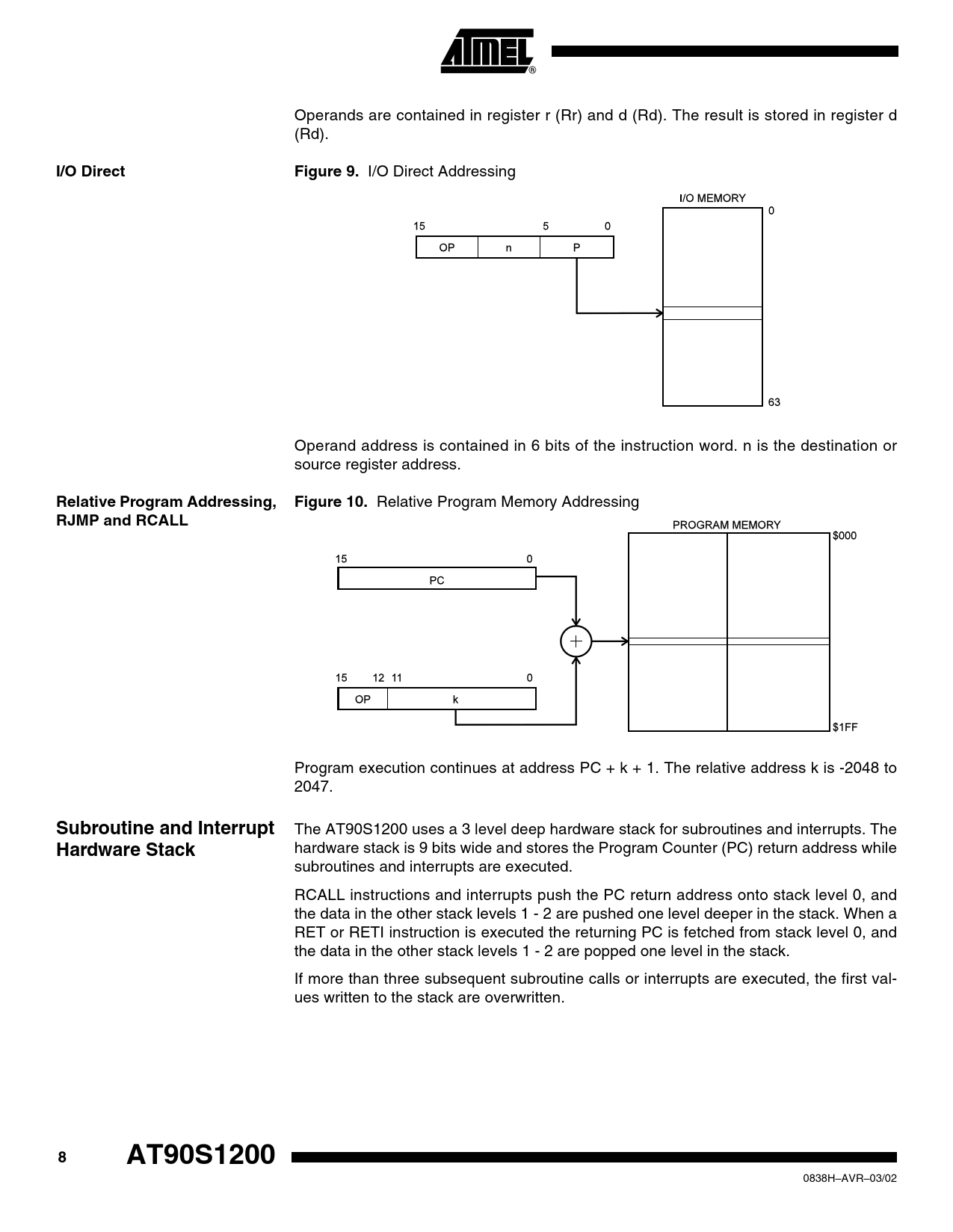 ATMEL®

Operands are contained in register r (Rr) and d (Rd). The result is stored in register d (Rd).

I/O Direct

Figure 9. I/O Direct Addressing

I/O MEMORY

0

15 5 0

OP n P

63

Operand address is contained in 6 bits of the instruction word. n is the destination or source register address.

Relative Program Addressing, RJMP and RCALL

Figure 10. Relative Program Memory Addressing

PROGRAM MEMORY

$000

15 0

PC

+

15 12 11 0

OP k

$1FF

Program execution continues at address PC + k + 1. The relative address k is -2048 to 2047.

Subroutine and Interrupt Hardware Stack

The AT90S1200 uses a 3 level deep hardware stack for subroutines and interrupts. The hardware stack is 9 bits wide and stores the Program Counter (PC) return address while subroutines and interrupts are executed.

RCALL instructions and interrupts push the PC return address onto stack level 0, and the data in the other stack levels 1 - 2 are pushed one level deeper in the stack. When a RET or RETI instruction is executed the returning PC is fetched from stack level 0, and the data in the other stack levels 1 - 2 are popped one level in the stack.

If more than three subsequent subroutine calls or interrupts are executed, the first values written to the stack are overwritten.

8 AT90S1200

0838H–AVR–03/02