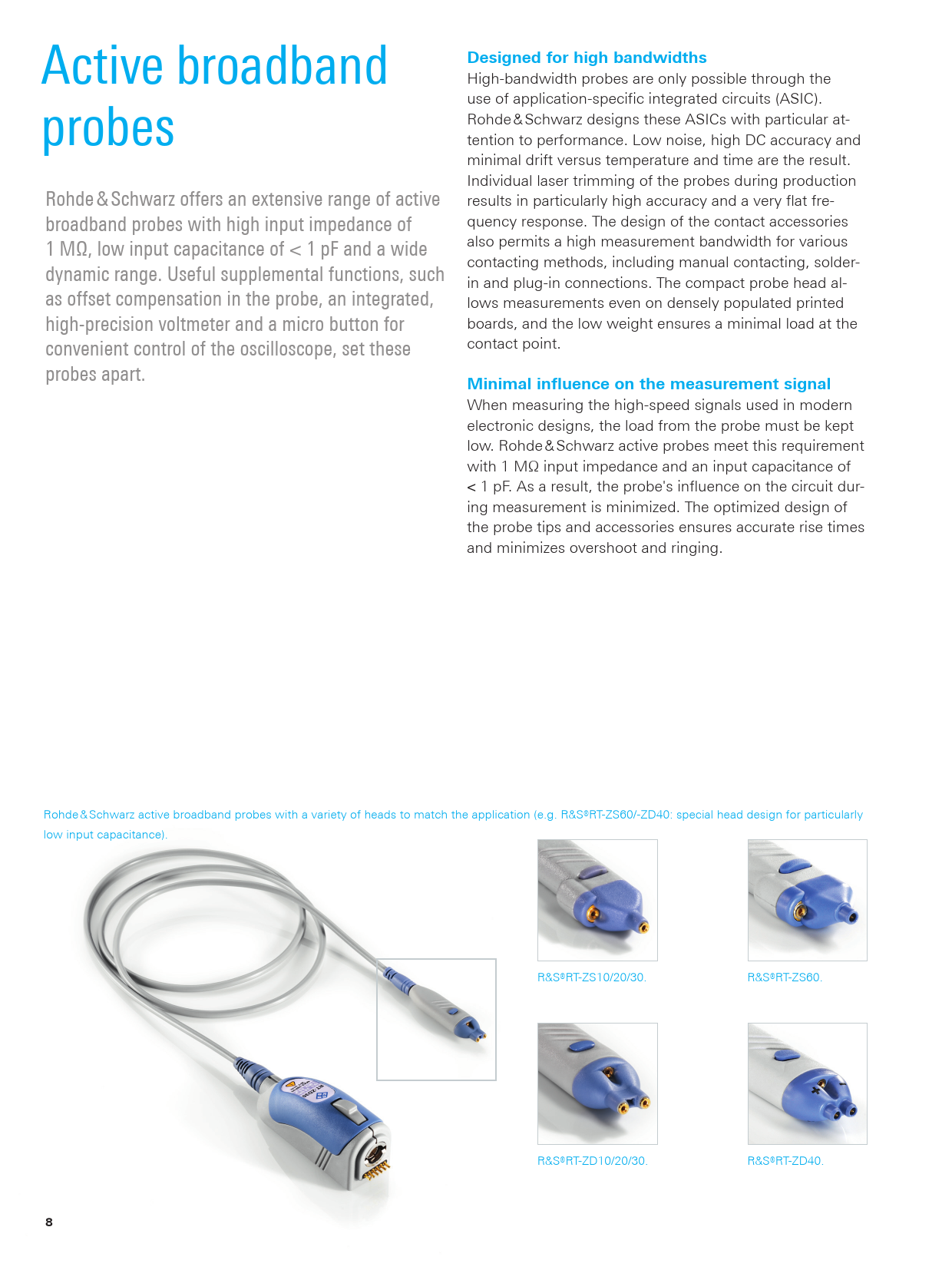 Active broadband probes

Rohde & Schwarz offers an extensive range of active broadband probes with high input impedance of 1 MΩ, low input capacitance of < 1 pF and a wide dynamic range. Useful supplemental functions, such as offset compensation in the probe, an integrated, high-precision voltmeter and a micro button for convenient control of the oscilloscope, set these probes apart.

Designed for high bandwidths
High-bandwidth probes are only possible through the use of application-specific integrated circuits (ASIC). Rohde & Schwarz designs these ASICs with particular attention to performance. Low noise, high DC accuracy and minimal drift versus temperature and time are the result. Individual laser trimming of the probes during production results in particularly high accuracy and a very flat frequency response. The design of the contact accessories also permits a high measurement bandwidth for various contacting methods, including manual contacting, solder-in and plug-in connections. The compact probe head allows measurements even on densely populated printed boards, and the low weight ensures a minimal load at the contact point.

Minimal influence on the measurement signal
When measuring the high-speed signals used in modern electronic designs, the load from the probe must be kept low. Rohde & Schwarz active probes meet this requirement with 1 MΩ input impedance and an input capacitance of < 1 pF. As a result, the probe's influence on the circuit during measurement is minimized. The optimized design of the probe tips and accessories ensures accurate rise times and minimizes overshoot and ringing.

Rohde & Schwarz active broadband probes with a variety of heads to match the application (e.g. R&S®RT-ZS60/-ZD40: special head design for particularly low input capacitance).

R&S®RT-ZS10/20/30.

R&S®RT-ZS60.

R&S®RT-ZD10/20/30.

R&S®RT-ZD40.

8