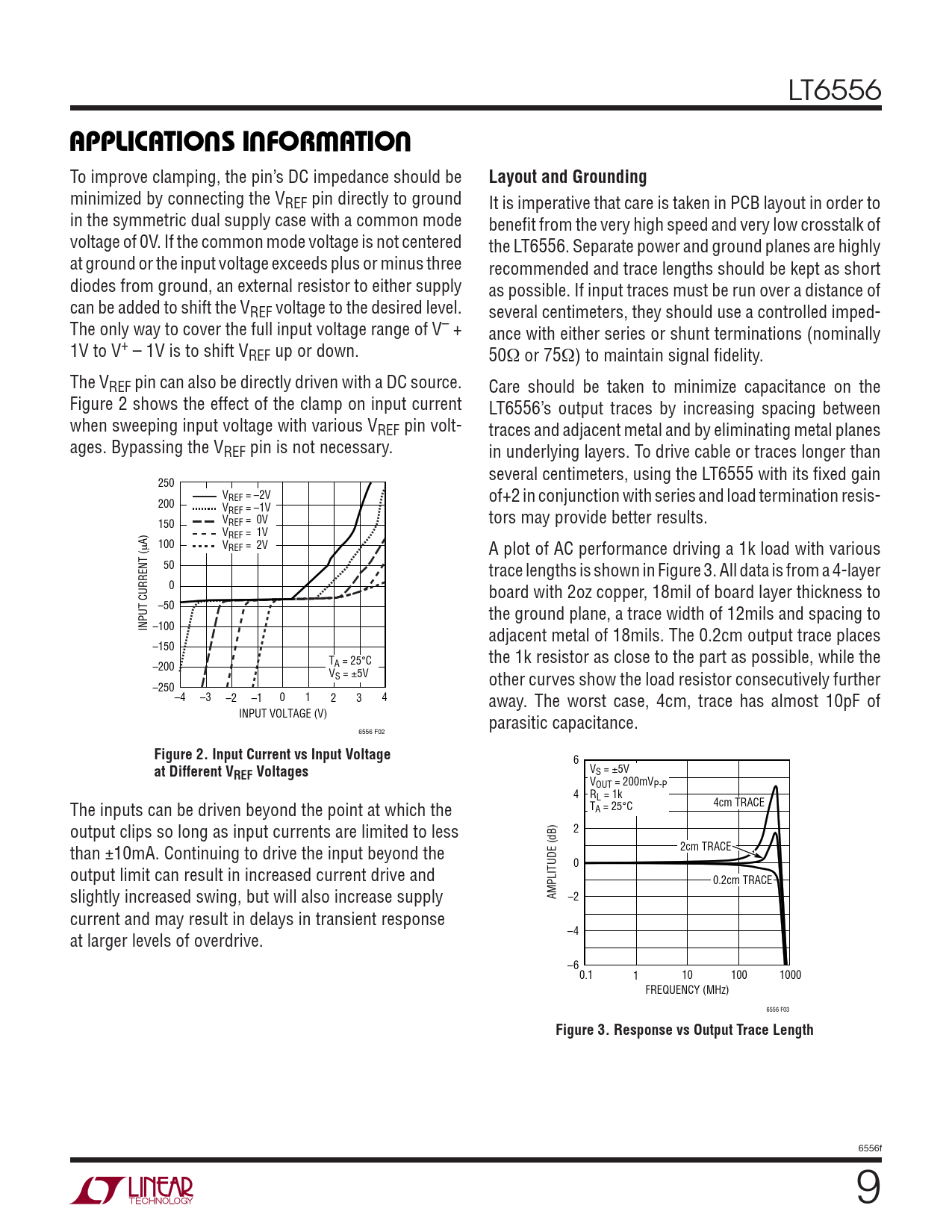 LT6556

APPLICATIONS INFORMATION

To improve clamping, the pin's DC impedance should be minimized by connecting the $V_{REF}$ pin directly to ground in the symmetric dual supply case with a common mode voltage of 0V. If the common mode voltage is not centered at ground or the input voltage exceeds plus or minus three diodes from ground, an external resistor to either supply can be added to shift the $V_{REF}$ voltage to the desired level. The only way to cover the full input voltage range of $V^-$ + 1V to $V^+$ – 1V is to shift $V_{REF}$ up or down.

The $V_{REF}$ pin can also be directly driven with a DC source. Figure 2 shows the effect of the clamp on input current when sweeping input voltage with various $V_{REF}$ pin voltages. Bypassing the $V_{REF}$ pin is not necessary.

250
200
150
100
50
0
–50
–100
–150
–200
–250
INPUT CURRENT (μA)
$V_{REF}$ = –2V
$V_{REF}$ = –1V
$V_{REF}$ = 0V
$V_{REF}$ = 1V
$V_{REF}$ = 2V
$T_A$ = 25°C
$V_S$ = ±5V
–4 –3 –2 –1 0 1 2 3 4
INPUT VOLTAGE (V)
6556 F02

Figure 2. Input Current vs Input Voltage at Different $V_{REF}$ Voltages

The inputs can be driven beyond the point at which the output clips so long as input currents are limited to less than ±10mA. Continuing to drive the input beyond the output limit can result in increased current drive and slightly increased swing, but will also increase supply current and may result in delays in transient response at larger levels of overdrive.

Layout and Grounding

It is imperative that care is taken in PCB layout in order to benefit from the very high speed and very low crosstalk of the LT6556. Separate power and ground planes are highly recommended and trace lengths should be kept as short as possible. If input traces must be run over a distance of several centimeters, they should use a controlled impedance with either series or shunt terminations (nominally 50Ω or 75Ω) to maintain signal fidelity.

Care should be taken to minimize capacitance on the LT6556's output traces by increasing spacing between traces and adjacent metal and by eliminating metal planes in underlying layers. To drive cable or traces longer than several centimeters, using the LT6555 with its fixed gain of+2 in conjunction with series and load termination resistors may provide better results.

A plot of AC performance driving a 1k load with various trace lengths is shown in Figure 3. All data is from a 4-layer board with 2oz copper, 18mil of board layer thickness to the ground plane, a trace width of 12mils and spacing to adjacent metal of 18mils. The 0.2cm output trace places the 1k resistor as close to the part as possible, while the other curves show the load resistor consecutively further away. The worst case, 4cm, trace has almost 10pF of parasitic capacitance.

6
4
2
0
–2
–4
–6
AMPLITUDE (dB)
$V_S$ = ±5V
$V_{OUT}$ = 200m$V_{P-P}$
$R_L$ = 1k
$T_A$ = 25°C
4cm TRACE
2cm TRACE
0.2cm TRACE
0.1 1 10 100 1000
FREQUENCY (MHz)
6556 F03

Figure 3. Response vs Output Trace Length

6556f

LINEAR TECHNOLOGY

9