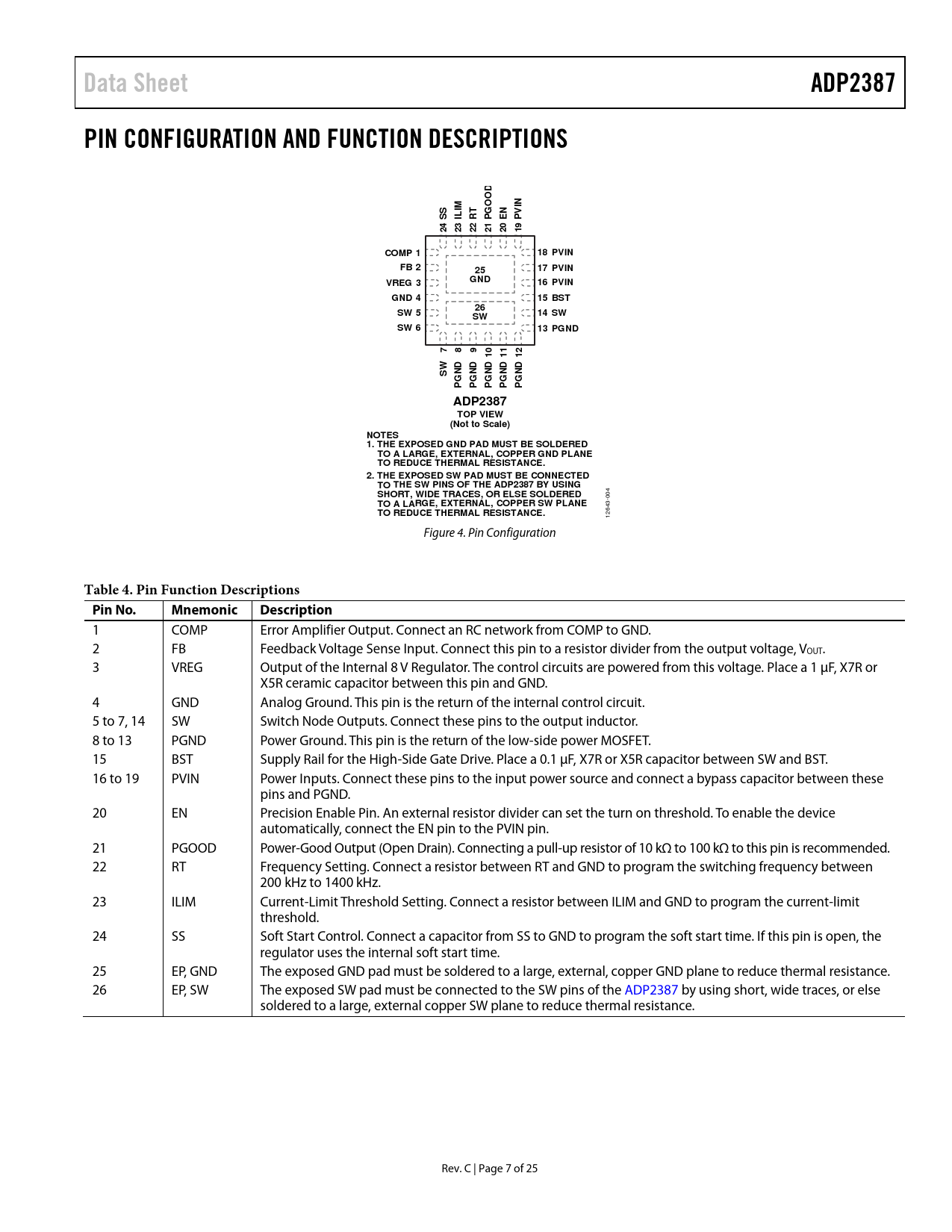 Data Sheet ADP2387

PIN CONFIGURATION AND FUNCTION DESCRIPTIONS

24 SS 23 ILIM 22 RT 21 PGOOD 20 EN 19 PVIN

COMP 1
FB 2
VREG 3
GND 4
SW 5
SW 6

25
GND

26
SW

18 PVIN
17 PVIN
16 PVIN
15 BST
14 SW
13 PGND

SW 7 PGND 8 PGND 9 PGND 10 PGND 11 PGND 12

ADP2387
TOP VIEW
(Not to Scale)

NOTES
1. THE EXPOSED GND PAD MUST BE SOLDERED TO A LARGE, EXTERNAL, COPPER GND PLANE TO REDUCE THERMAL RESISTANCE.
2. THE EXPOSED SW PAD MUST BE CONNECTED TO THE SW PINS OF THE ADP2387 BY USING SHORT, WIDE TRACES, OR ELSE SOLDERED TO A LARGE, EXTERNAL, COPPER SW PLANE TO REDUCE THERMAL RESISTANCE.

12643-004

Figure 4. Pin Configuration

Table 4. Pin Function Descriptions

| Pin No. | Mnemonic | Description |
|---|---|---|
| 1 | COMP | Error Amplifier Output. Connect an RC network from COMP to GND. |
| 2 | FB | Feedback Voltage Sense Input. Connect this pin to a resistor divider from the output voltage, $V_{OUT}$. |
| 3 | VREG | Output of the Internal 8 V Regulator. The control circuits are powered from this voltage. Place a 1 µF, X7R or X5R ceramic capacitor between this pin and GND. |
| 4 | GND | Analog Ground. This pin is the return of the internal control circuit. |
| 5 to 7, 14 | SW | Switch Node Outputs. Connect these pins to the output inductor. |
| 8 to 13 | PGND | Power Ground. This pin is the return of the low-side power MOSFET. |
| 15 | BST | Supply Rail for the High-Side Gate Drive. Place a 0.1 µF, X7R or X5R capacitor between SW and BST. |
| 16 to 19 | PVIN | Power Inputs. Connect these pins to the input power source and connect a bypass capacitor between these pins and PGND. |
| 20 | EN | Precision Enable Pin. An external resistor divider can set the turn on threshold. To enable the device automatically, connect the EN pin to the PVIN pin. |
| 21 | PGOOD | Power-Good Output (Open Drain). Connecting a pull-up resistor of 10 kΩ to 100 kΩ to this pin is recommended. |
| 22 | RT | Frequency Setting. Connect a resistor between RT and GND to program the switching frequency between 200 kHz to 1400 kHz. |
| 23 | ILIM | Current-Limit Threshold Setting. Connect a resistor between ILIM and GND to program the current-limit threshold. |
| 24 | SS | Soft Start Control. Connect a capacitor from SS to GND to program the soft start time. If this pin is open, the regulator uses the internal soft start time. |
| 25 | EP, GND | The exposed GND pad must be soldered to a large, external, copper GND plane to reduce thermal resistance. |
| 26 | EP, SW | The exposed SW pad must be connected to the SW pins of the ADP2387 by using short, wide traces, or else soldered to a large, external copper SW plane to reduce thermal resistance. |

Rev. C | Page 7 of 25