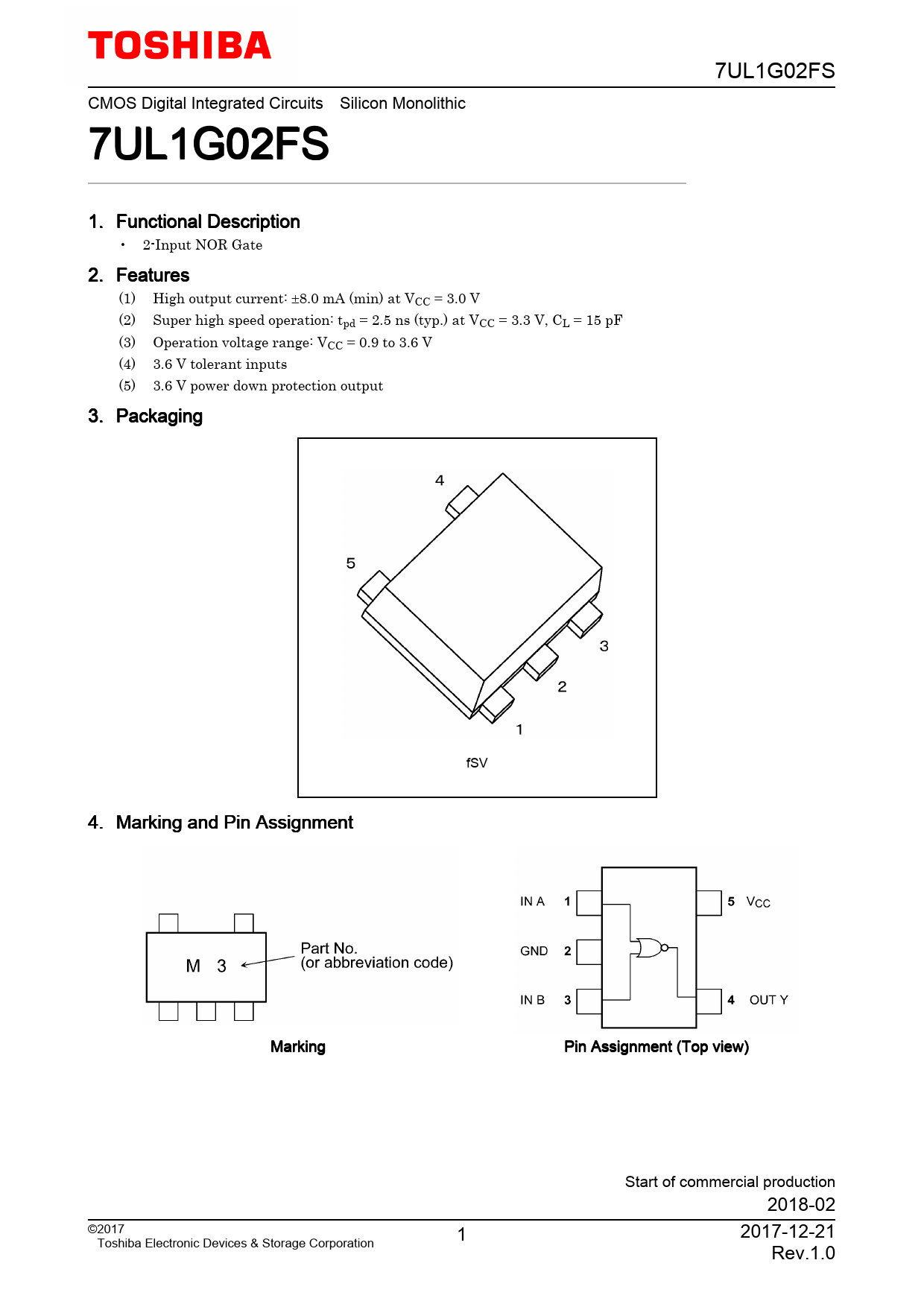 TOSHIBA

7UL1G02FS

CMOS Digital Integrated Circuits Silicon Monolithic

7UL1G02FS

1. Functional Description

• 2-Input NOR Gate

2. Features

(1) High output current: ±8.0 mA (min) at $V_{CC}$ = 3.0 V

(2) Super high speed operation: $t_{pd}$ = 2.5 ns (typ.) at $V_{CC}$ = 3.3 V, $C_L$ = 15 pF

(3) Operation voltage range: $V_{CC}$ = 0.9 to 3.6 V

(4) 3.6 V tolerant inputs

(5) 3.6 V power down protection output

3. Packaging

4

5

3

2

1

fSV

4. Marking and Pin Assignment

M 3

Part No.
(or abbreviation code)

Marking

IN A 1

GND 2

IN B 3

5 $V_{CC}$

4 OUT Y

Pin Assignment (Top view)

Start of commercial production
2018-02

©2017
Toshiba Electronic Devices & Storage Corporation

1

2017-12-21
Rev.1.0