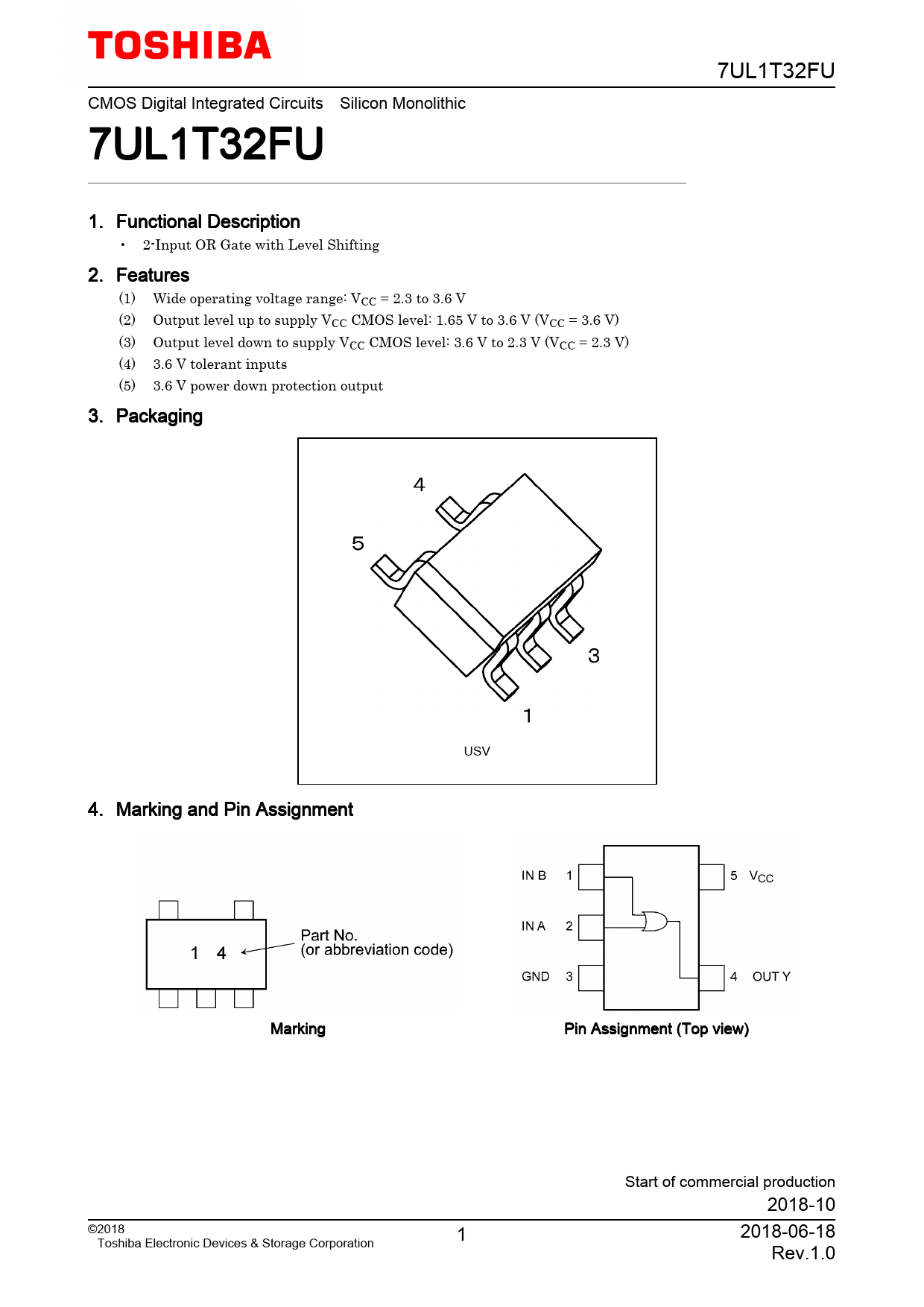 TOSHIBA

7UL1T32FU

CMOS Digital Integrated Circuits Silicon Monolithic

7UL1T32FU

1. Functional Description

• 2-Input OR Gate with Level Shifting

2. Features

(1) Wide operating voltage range: $V_{CC}$ = 2.3 to 3.6 V

(2) Output level up to supply $V_{CC}$ CMOS level: 1.65 V to 3.6 V ($V_{CC}$ = 3.6 V)

(3) Output level down to supply $V_{CC}$ CMOS level: 3.6 V to 2.3 V ($V_{CC}$ = 2.3 V)

(4) 3.6 V tolerant inputs

(5) 3.6 V power down protection output

3. Packaging

4
5
3
1
USV

4. Marking and Pin Assignment

1 4
Part No.
(or abbreviation code)

Marking

IN B 1
IN A 2
GND 3
5 $V_{CC}$
4 OUT Y

Pin Assignment (Top view)

Start of commercial production
2018-10

©2018
Toshiba Electronic Devices & Storage Corporation

1

2018-06-18
Rev.1.0