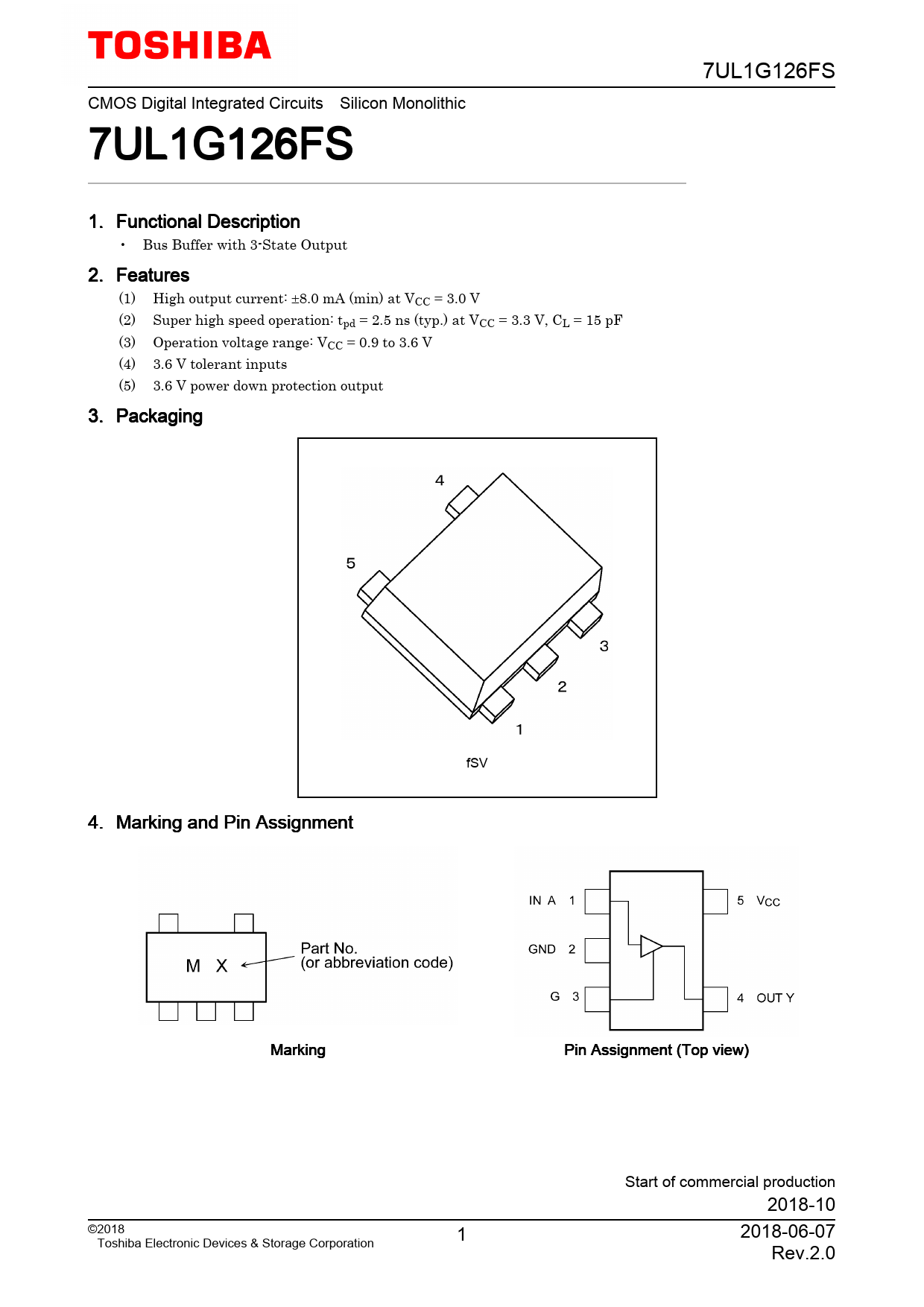 TOSHIBA

7UL1G126FS

CMOS Digital Integrated Circuits Silicon Monolithic

7UL1G126FS

1. Functional Description

• Bus Buffer with 3-State Output

2. Features

(1) High output current: ±8.0 mA (min) at $V_{CC}$ = 3.0 V

(2) Super high speed operation: $t_{pd}$ = 2.5 ns (typ.) at $V_{CC}$ = 3.3 V, $C_L$ = 15 pF

(3) Operation voltage range: $V_{CC}$ = 0.9 to 3.6 V

(4) 3.6 V tolerant inputs

(5) 3.6 V power down protection output

3. Packaging

4

5

3

2

1

fSV

4. Marking and Pin Assignment

M X

Part No.
(or abbreviation code)

Marking

IN A 1

GND 2

G 3

5 $V_{CC}$

4 OUT Y

Pin Assignment (Top view)

Start of commercial production
2018-10

©2018
Toshiba Electronic Devices & Storage Corporation

1

2018-06-07
Rev.2.0