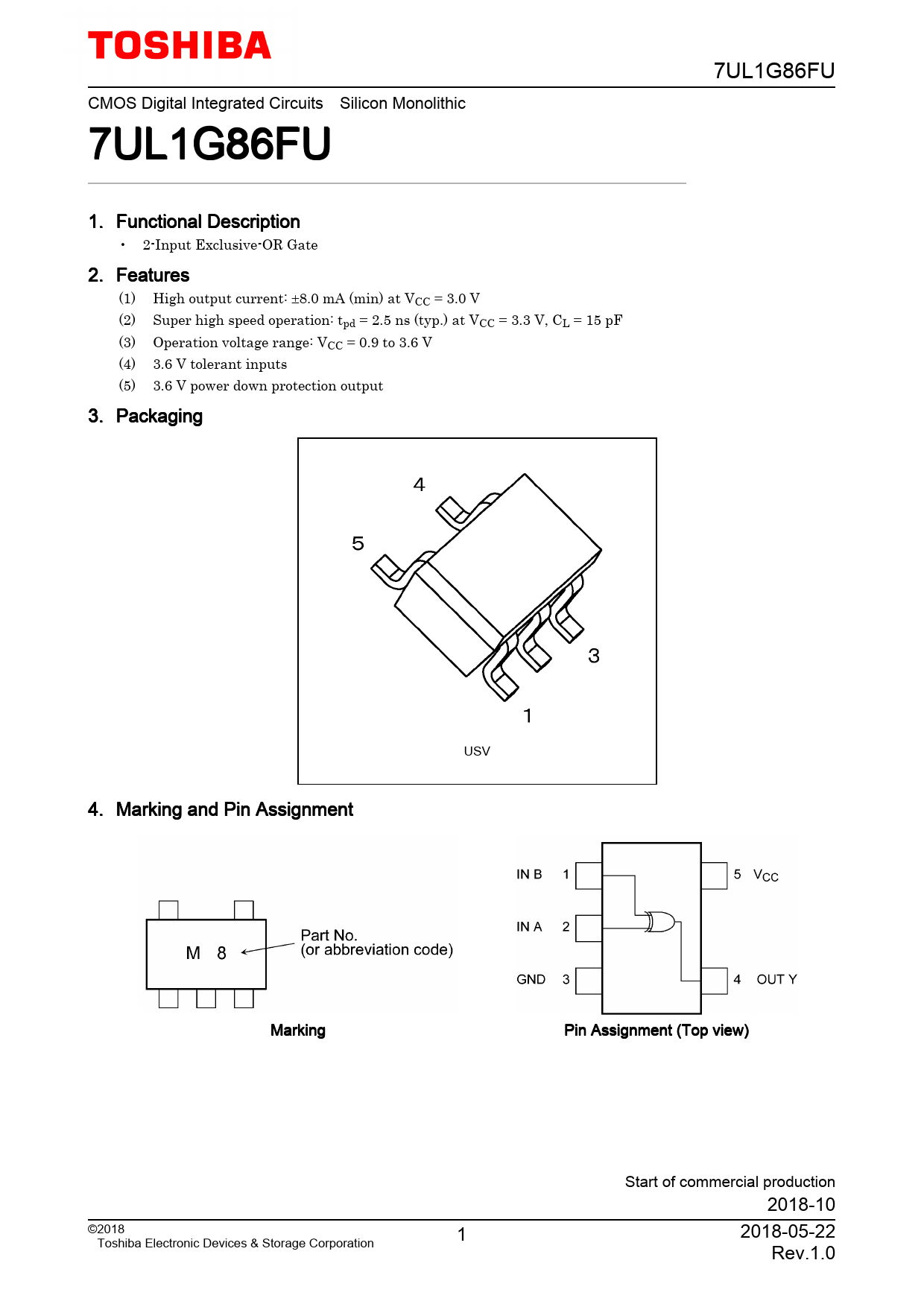 TOSHIBA

7UL1G86FU

CMOS Digital Integrated Circuits Silicon Monolithic

7UL1G86FU

1. Functional Description

• 2-Input Exclusive-OR Gate

2. Features

(1) High output current: ±8.0 mA (min) at $V_{CC}$ = 3.0 V
(2) Super high speed operation: $t_{pd}$ = 2.5 ns (typ.) at $V_{CC}$ = 3.3 V, $C_L$ = 15 pF
(3) Operation voltage range: $V_{CC}$ = 0.9 to 3.6 V
(4) 3.6 V tolerant inputs
(5) 3.6 V power down protection output

3. Packaging

4
5
3
1
USV

4. Marking and Pin Assignment

M 8
Part No.
(or abbreviation code)

Marking

IN B 1
IN A 2
GND 3
5 $V_{CC}$
4 OUT Y

Pin Assignment (Top view)

Start of commercial production
2018-10

©2018
Toshiba Electronic Devices & Storage Corporation

1

2018-05-22
Rev.1.0