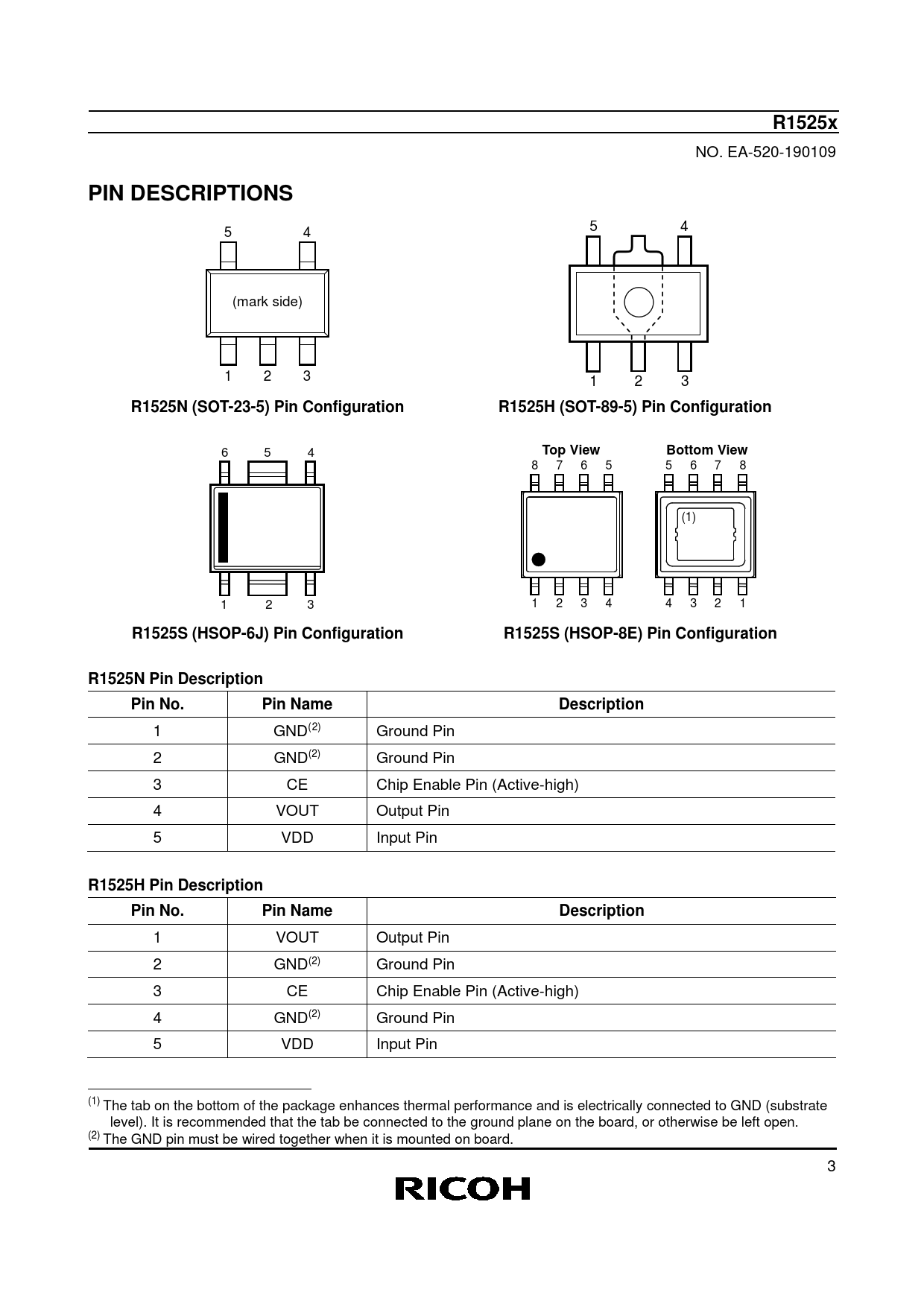 R1525x

NO. EA-520-190109

PIN DESCRIPTIONS

5 4

(mark side)

1 2 3

R1525N (SOT-23-5) Pin Configuration

5 4

1 2 3

R1525H (SOT-89-5) Pin Configuration

6 5 4

1 2 3

R1525S (HSOP-6J) Pin Configuration

Top View

8 7 6 5

1 2 3 4

Bottom View

5 6 7 8

(1)

4 3 2 1

R1525S (HSOP-8E) Pin Configuration

R1525N Pin Description

| Pin No. | Pin Name | Description |
|---|---|---|
| 1 | GND$^{(2)}$ | Ground Pin |
| 2 | GND$^{(2)}$ | Ground Pin |
| 3 | CE | Chip Enable Pin (Active-high) |
| 4 | VOUT | Output Pin |
| 5 | VDD | Input Pin |

R1525H Pin Description

| Pin No. | Pin Name | Description |
|---|---|---|
| 1 | VOUT | Output Pin |
| 2 | GND$^{(2)}$ | Ground Pin |
| 3 | CE | Chip Enable Pin (Active-high) |
| 4 | GND$^{(2)}$ | Ground Pin |
| 5 | VDD | Input Pin |

$^{(1)}$ The tab on the bottom of the package enhances thermal performance and is electrically connected to GND (substrate level). It is recommended that the tab be connected to the ground plane on the board, or otherwise be left open.
$^{(2)}$ The GND pin must be wired together when it is mounted on board.

3

RICOH