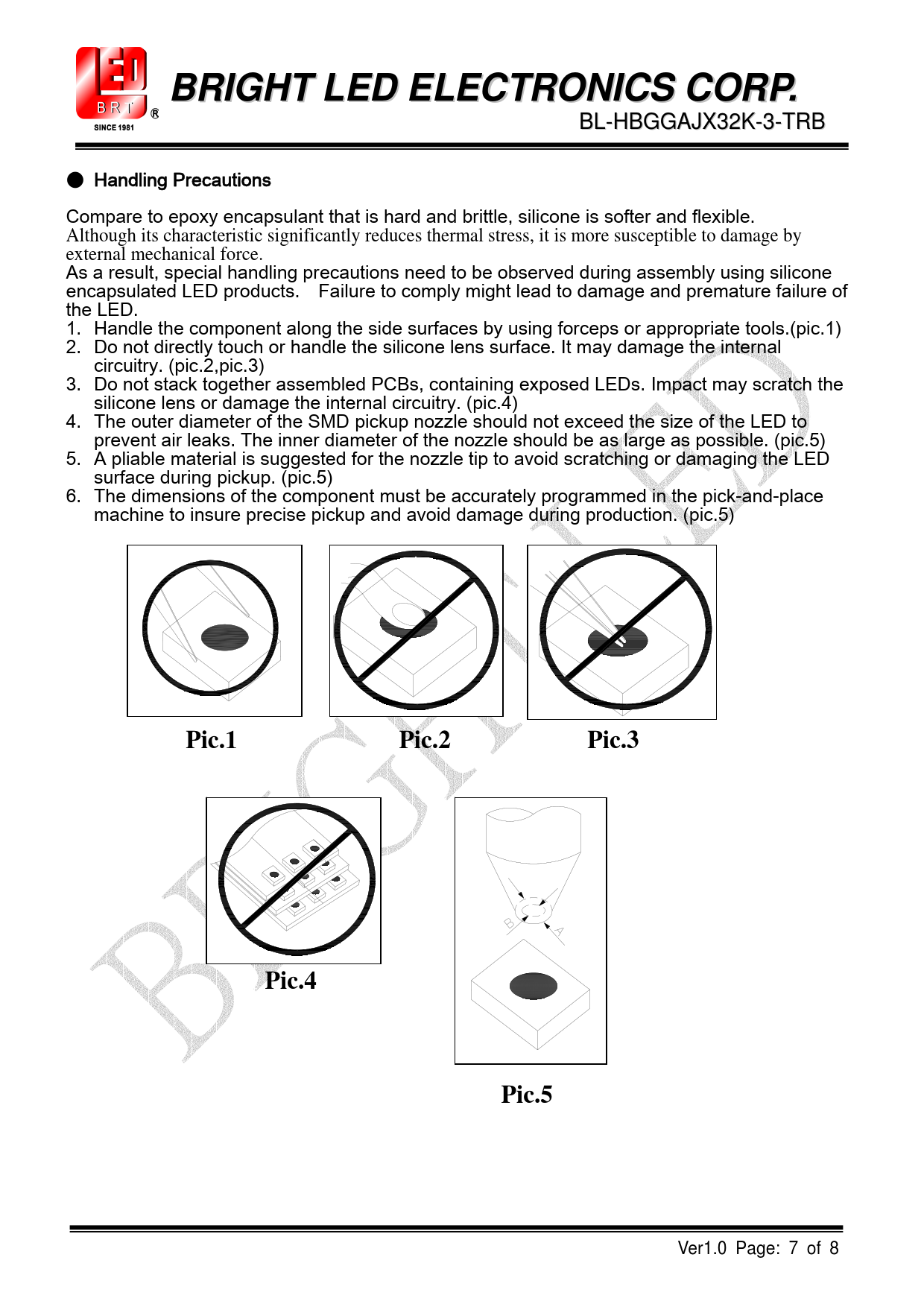 LED BRT ® SINCE 1981

BRIGHT LED ELECTRONICS CORP.

BL-HBGGAJX32K-3-TRB

● Handling Precautions

Compare to epoxy encapsulant that is hard and brittle, silicone is softer and flexible. Although its characteristic significantly reduces thermal stress, it is more susceptible to damage by external mechanical force.
As a result, special handling precautions need to be observed during assembly using silicone encapsulated LED products. Failure to comply might lead to damage and premature failure of the LED.
1. Handle the component along the side surfaces by using forceps or appropriate tools.(pic.1)
2. Do not directly touch or handle the silicone lens surface. It may damage the internal circuitry. (pic.2,pic.3)
3. Do not stack together assembled PCBs, containing exposed LEDs. Impact may scratch the silicone lens or damage the internal circuitry. (pic.4)
4. The outer diameter of the SMD pickup nozzle should not exceed the size of the LED to prevent air leaks. The inner diameter of the nozzle should be as large as possible. (pic.5)
5. A pliable material is suggested for the nozzle tip to avoid scratching or damaging the LED surface during pickup. (pic.5)
6. The dimensions of the component must be accurately programmed in the pick-and-place machine to insure precise pickup and avoid damage during production. (pic.5)

Pic.1

Pic.2

Pic.3

Pic.4

B A

Pic.5

BRIGHT LED

Ver1.0 Page: 7 of 8