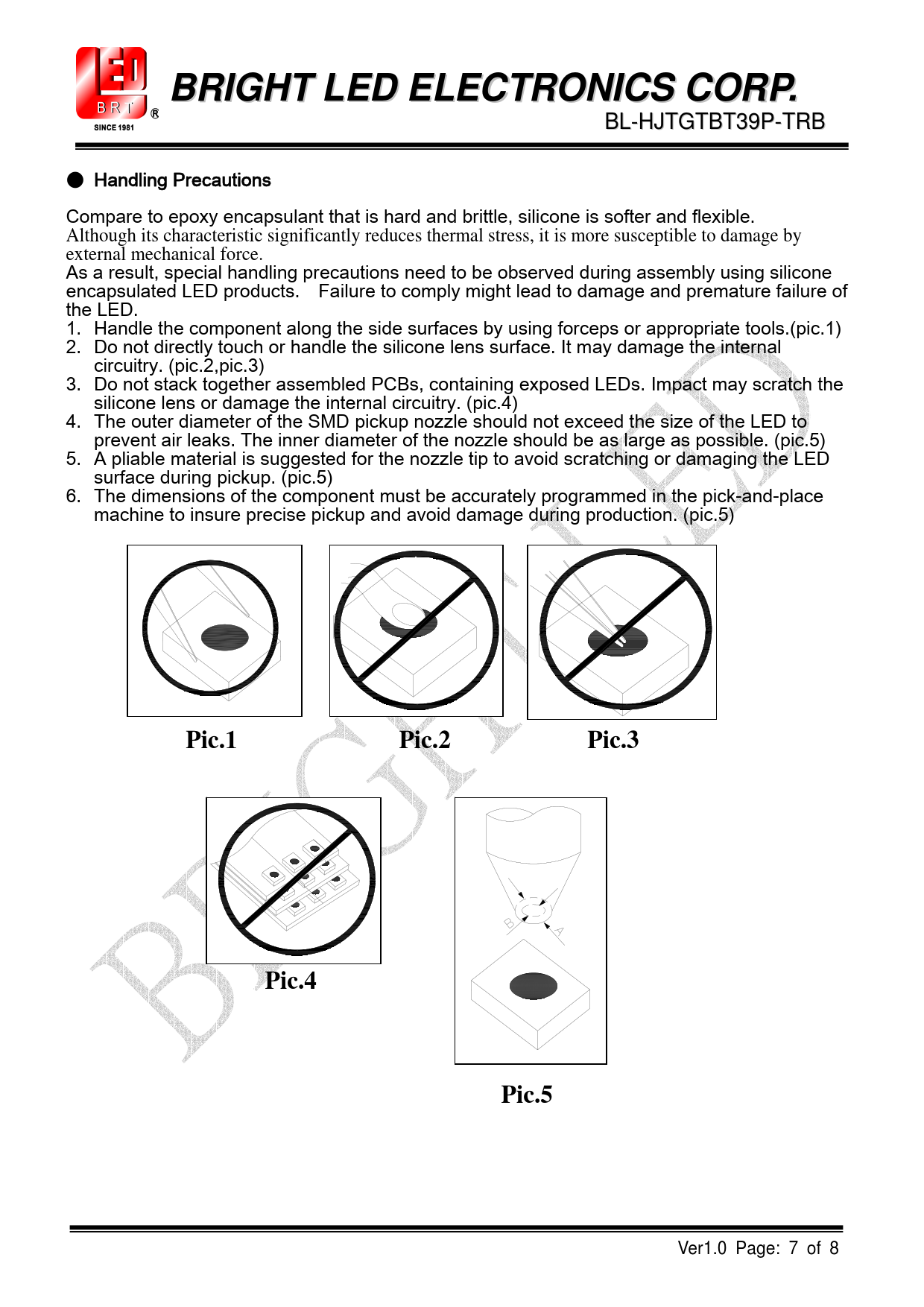 LED
BRT ®
SINCE 1981
BRIGHT LED ELECTRONICS CORP.
BL-HJTGTBT39P-TRB

● Handling Precautions

Compare to epoxy encapsulant that is hard and brittle, silicone is softer and flexible. Although its characteristic significantly reduces thermal stress, it is more susceptible to damage by external mechanical force.
As a result, special handling precautions need to be observed during assembly using silicone encapsulated LED products. Failure to comply might lead to damage and premature failure of the LED.
1. Handle the component along the side surfaces by using forceps or appropriate tools.(pic.1)
2. Do not directly touch or handle the silicone lens surface. It may damage the internal circuitry. (pic.2,pic.3)
3. Do not stack together assembled PCBs, containing exposed LEDs. Impact may scratch the silicone lens or damage the internal circuitry. (pic.4)
4. The outer diameter of the SMD pickup nozzle should not exceed the size of the LED to prevent air leaks. The inner diameter of the nozzle should be as large as possible. (pic.5)
5. A pliable material is suggested for the nozzle tip to avoid scratching or damaging the LED surface during pickup. (pic.5)
6. The dimensions of the component must be accurately programmed in the pick-and-place machine to insure precise pickup and avoid damage during production. (pic.5)

Pic.1 Pic.2 Pic.3

Pic.4

B A

Pic.5

BRIGHT LED

Ver1.0 Page: 7 of 8