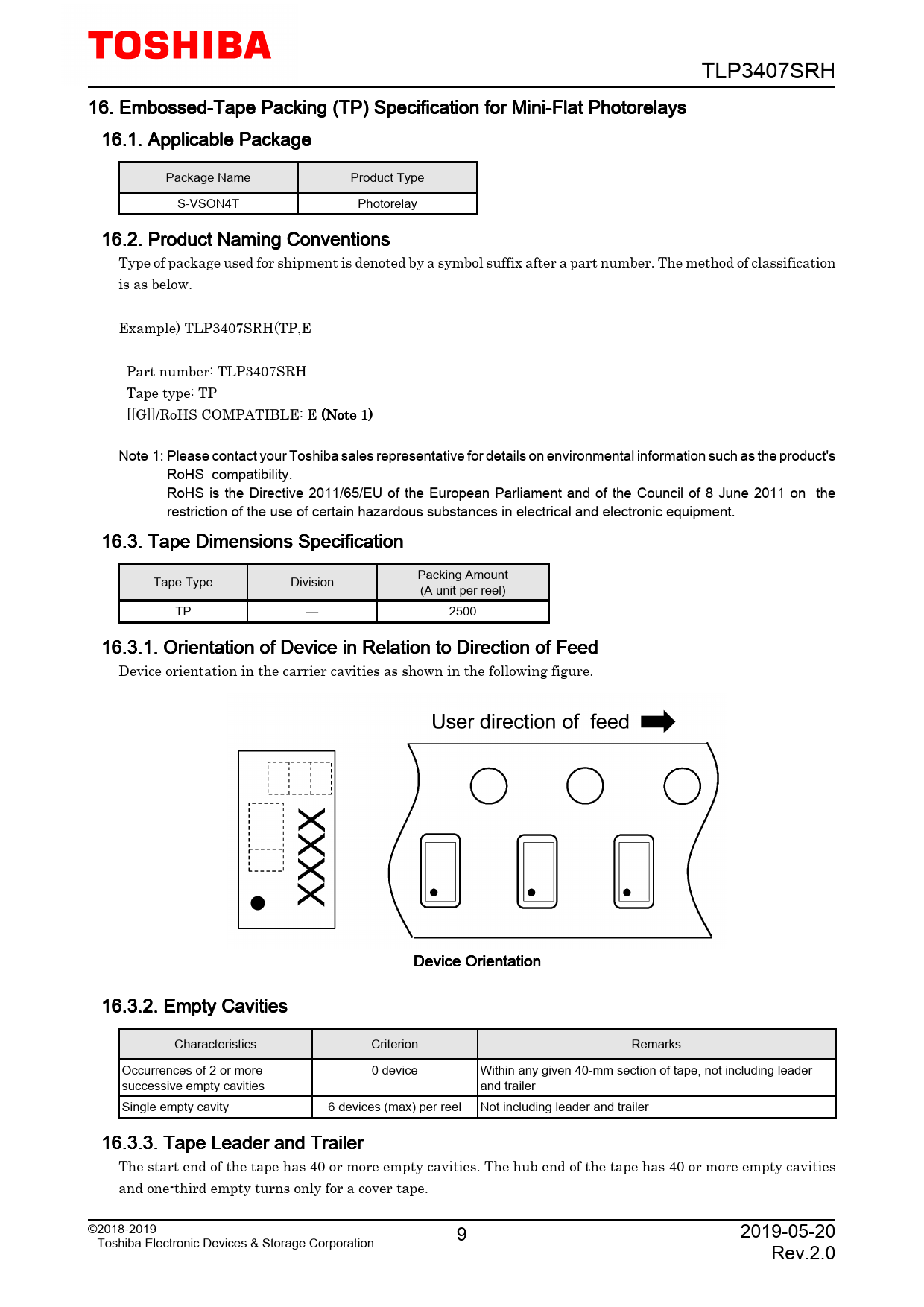 TOSHIBA

TLP3407SRH

16. Embossed-Tape Packing (TP) Specification for Mini-Flat Photorelays

16.1. Applicable Package

| Package Name | Product Type |
|---|---|
| S-VSON4T | Photorelay |

16.2. Product Naming Conventions

Type of package used for shipment is denoted by a symbol suffix after a part number. The method of classification is as below.

Example) TLP3407SRH(TP,E

Part number: TLP3407SRH
Tape type: TP
[[G]]/RoHS COMPATIBLE: E (Note 1)

Note 1: Please contact your Toshiba sales representative for details on environmental information such as the product's RoHS compatibility.
RoHS is the Directive 2011/65/EU of the European Parliament and of the Council of 8 June 2011 on the restriction of the use of certain hazardous substances in electrical and electronic equipment.

16.3. Tape Dimensions Specification

| Tape Type | Division | Packing Amount (A unit per reel) |
|---|---|---|
| TP | — | 2500 |

16.3.1. Orientation of Device in Relation to Direction of Feed

Device orientation in the carrier cavities as shown in the following figure.

User direction of feed

XXXX

Device Orientation

16.3.2. Empty Cavities

| Characteristics | Criterion | Remarks |
|---|---|---|
| Occurrences of 2 or more successive empty cavities | 0 device | Within any given 40-mm section of tape, not including leader and trailer |
| Single empty cavity | 6 devices (max) per reel | Not including leader and trailer |

16.3.3. Tape Leader and Trailer

The start end of the tape has 40 or more empty cavities. The hub end of the tape has 40 or more empty cavities and one-third empty turns only for a cover tape.

©2018-2019
Toshiba Electronic Devices & Storage Corporation

9

2019-05-20
Rev.2.0