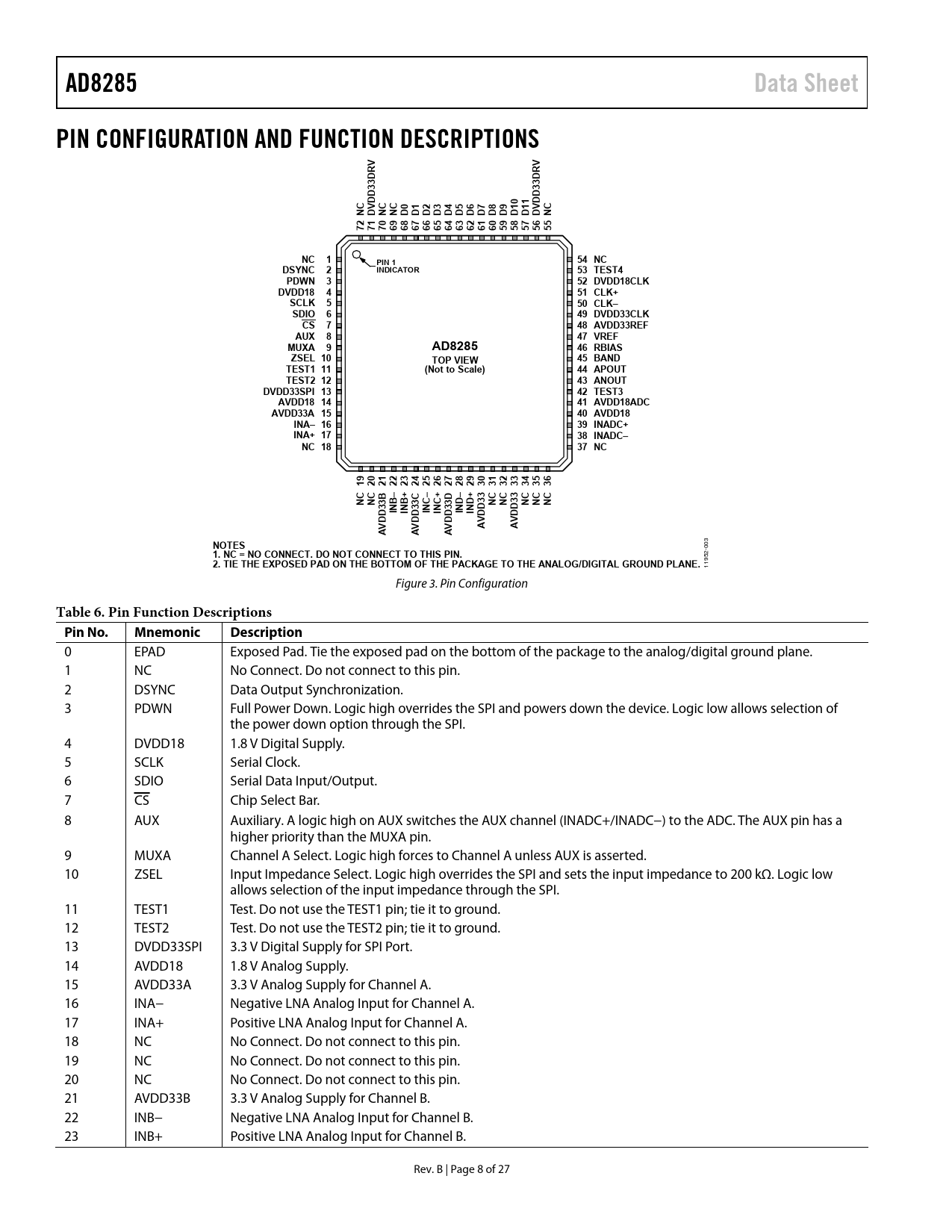 AD8285 Data Sheet

PIN CONFIGURATION AND FUNCTION DESCRIPTIONS

72 NC
71 DVDD33DRV
70 NC
69 NC
68 D0
67 D1
66 D2
65 D3
64 D4
63 D5
62 D6
61 D7
60 D8
59 D9
58 D10
57 D11
56 DVDD33DRV
55 NC

NC 1
DSYNC 2
PDWN 3
DVDD18 4
SCLK 5
SDIO 6
$\overline{CS}$ 7
AUX 8
MUXA 9
ZSEL 10
TEST1 11
TEST2 12
DVDD33SPI 13
AVDD18 14
AVDD33A 15
INA– 16
INA+ 17
NC 18

PIN 1 INDICATOR

AD8285
TOP VIEW
(Not to Scale)

54 NC
53 TEST4
52 DVDD18CLK
51 CLK+
50 CLK–
49 DVDD33CLK
48 AVDD33REF
47 VREF
46 RBIAS
45 BAND
44 APOUT
43 ANOUT
42 TEST3
41 AVDD18ADC
40 AVDD18
39 INADC+
38 INADC–
37 NC

NC 19
NC 20
AVDD33B 21
INB– 22
INB+ 23
AVDD33C 24
INC– 25
INC+ 26
AVDD33D 27
IND– 28
IND+ 29
AVDD33 30
NC 31
NC 32
AVDD33 33
NC 34
NC 35
NC 36

NOTES
1. NC = NO CONNECT. DO NOT CONNECT TO THIS PIN.
2. TIE THE EXPOSED PAD ON THE BOTTOM OF THE PACKAGE TO THE ANALOG/DIGITAL GROUND PLANE.

11952-003

Figure 3. Pin Configuration

Table 6. Pin Function Descriptions

| Pin No. | Mnemonic | Description |
|---|---|---|
| 0 | EPAD | Exposed Pad. Tie the exposed pad on the bottom of the package to the analog/digital ground plane. |
| 1 | NC | No Connect. Do not connect to this pin. |
| 2 | DSYNC | Data Output Synchronization. |
| 3 | PDWN | Full Power Down. Logic high overrides the SPI and powers down the device. Logic low allows selection of the power down option through the SPI. |
| 4 | DVDD18 | 1.8 V Digital Supply. |
| 5 | SCLK | Serial Clock. |
| 6 | SDIO | Serial Data Input/Output. |
| 7 | $\overline{CS}$ | Chip Select Bar. |
| 8 | AUX | Auxiliary. A logic high on AUX switches the AUX channel (INADC+/INADC−) to the ADC. The AUX pin has a higher priority than the MUXA pin. |
| 9 | MUXA | Channel A Select. Logic high forces to Channel A unless AUX is asserted. |
| 10 | ZSEL | Input Impedance Select. Logic high overrides the SPI and sets the input impedance to 200 kΩ. Logic low allows selection of the input impedance through the SPI. |
| 11 | TEST1 | Test. Do not use the TEST1 pin; tie it to ground. |
| 12 | TEST2 | Test. Do not use the TEST2 pin; tie it to ground. |
| 13 | DVDD33SPI | 3.3 V Digital Supply for SPI Port. |
| 14 | AVDD18 | 1.8 V Analog Supply. |
| 15 | AVDD33A | 3.3 V Analog Supply for Channel A. |
| 16 | INA− | Negative LNA Analog Input for Channel A. |
| 17 | INA+ | Positive LNA Analog Input for Channel A. |
| 18 | NC | No Connect. Do not connect to this pin. |
| 19 | NC | No Connect. Do not connect to this pin. |
| 20 | NC | No Connect. Do not connect to this pin. |
| 21 | AVDD33B | 3.3 V Analog Supply for Channel B. |
| 22 | INB− | Negative LNA Analog Input for Channel B. |
| 23 | INB+ | Positive LNA Analog Input for Channel B. |

Rev. B | Page 8 of 27