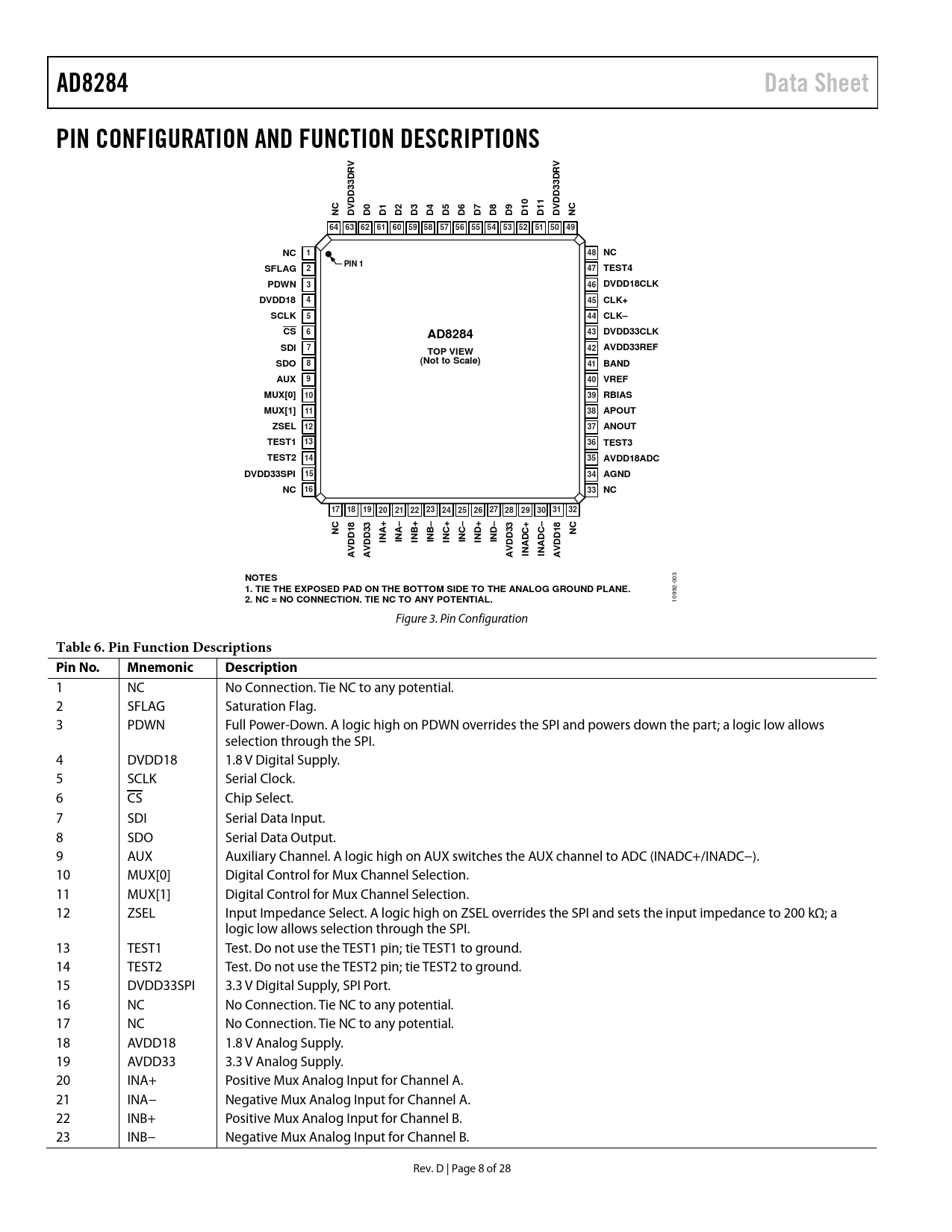 AD8284 Data Sheet

PIN CONFIGURATION AND FUNCTION DESCRIPTIONS

NC DVDD33DRV D0 D1 D2 D3 D4 D5 D6 D7 D8 D9 D10 D11 DVDD33DRV NC

64 63 62 61 60 59 58 57 56 55 54 53 52 51 50 49

NC 1
SFLAG 2
PDWN 3
DVDD18 4
SCLK 5
$\overline{CS}$ 6
SDI 7
SDO 8
AUX 9
MUX[0] 10
MUX[1] 11
ZSEL 12
TEST1 13
TEST2 14
DVDD33SPI 15
NC 16

PIN 1

AD8284
TOP VIEW
(Not to Scale)

48 NC
47 TEST4
46 DVDD18CLK
45 CLK+
44 CLK–
43 DVDD33CLK
42 AVDD33REF
41 BAND
40 VREF
39 RBIAS
38 APOUT
37 ANOUT
36 TEST3
35 AVDD18ADC
34 AGND
33 NC

17 18 19 20 21 22 23 24 25 26 27 28 29 30 31 32

NC AVDD18 AVDD33 INA+ INA– INB+ INB– INC+ INC– IND+ IND– AVDD33 INADC+ INADC– AVDD18 NC

NOTES
1. TIE THE EXPOSED PAD ON THE BOTTOM SIDE TO THE ANALOG GROUND PLANE.
2. NC = NO CONNECTION. TIE NC TO ANY POTENTIAL.

10992-003

Figure 3. Pin Configuration

Table 6. Pin Function Descriptions

| Pin No. | Mnemonic | Description |
|---|---|---|
| 1 | NC | No Connection. Tie NC to any potential. |
| 2 | SFLAG | Saturation Flag. |
| 3 | PDWN | Full Power-Down. A logic high on PDWN overrides the SPI and powers down the part; a logic low allows selection through the SPI. |
| 4 | DVDD18 | 1.8 V Digital Supply. |
| 5 | SCLK | Serial Clock. |
| 6 | $\overline{CS}$ | Chip Select. |
| 7 | SDI | Serial Data Input. |
| 8 | SDO | Serial Data Output. |
| 9 | AUX | Auxiliary Channel. A logic high on AUX switches the AUX channel to ADC (INADC+/INADC−). |
| 10 | MUX[0] | Digital Control for Mux Channel Selection. |
| 11 | MUX[1] | Digital Control for Mux Channel Selection. |
| 12 | ZSEL | Input Impedance Select. A logic high on ZSEL overrides the SPI and sets the input impedance to 200 kΩ; a logic low allows selection through the SPI. |
| 13 | TEST1 | Test. Do not use the TEST1 pin; tie TEST1 to ground. |
| 14 | TEST2 | Test. Do not use the TEST2 pin; tie TEST2 to ground. |
| 15 | DVDD33SPI | 3.3 V Digital Supply, SPI Port. |
| 16 | NC | No Connection. Tie NC to any potential. |
| 17 | NC | No Connection. Tie NC to any potential. |
| 18 | AVDD18 | 1.8 V Analog Supply. |
| 19 | AVDD33 | 3.3 V Analog Supply. |
| 20 | INA+ | Positive Mux Analog Input for Channel A. |
| 21 | INA− | Negative Mux Analog Input for Channel A. |
| 22 | INB+ | Positive Mux Analog Input for Channel B. |
| 23 | INB− | Negative Mux Analog Input for Channel B. |

Rev. D | Page 8 of 28