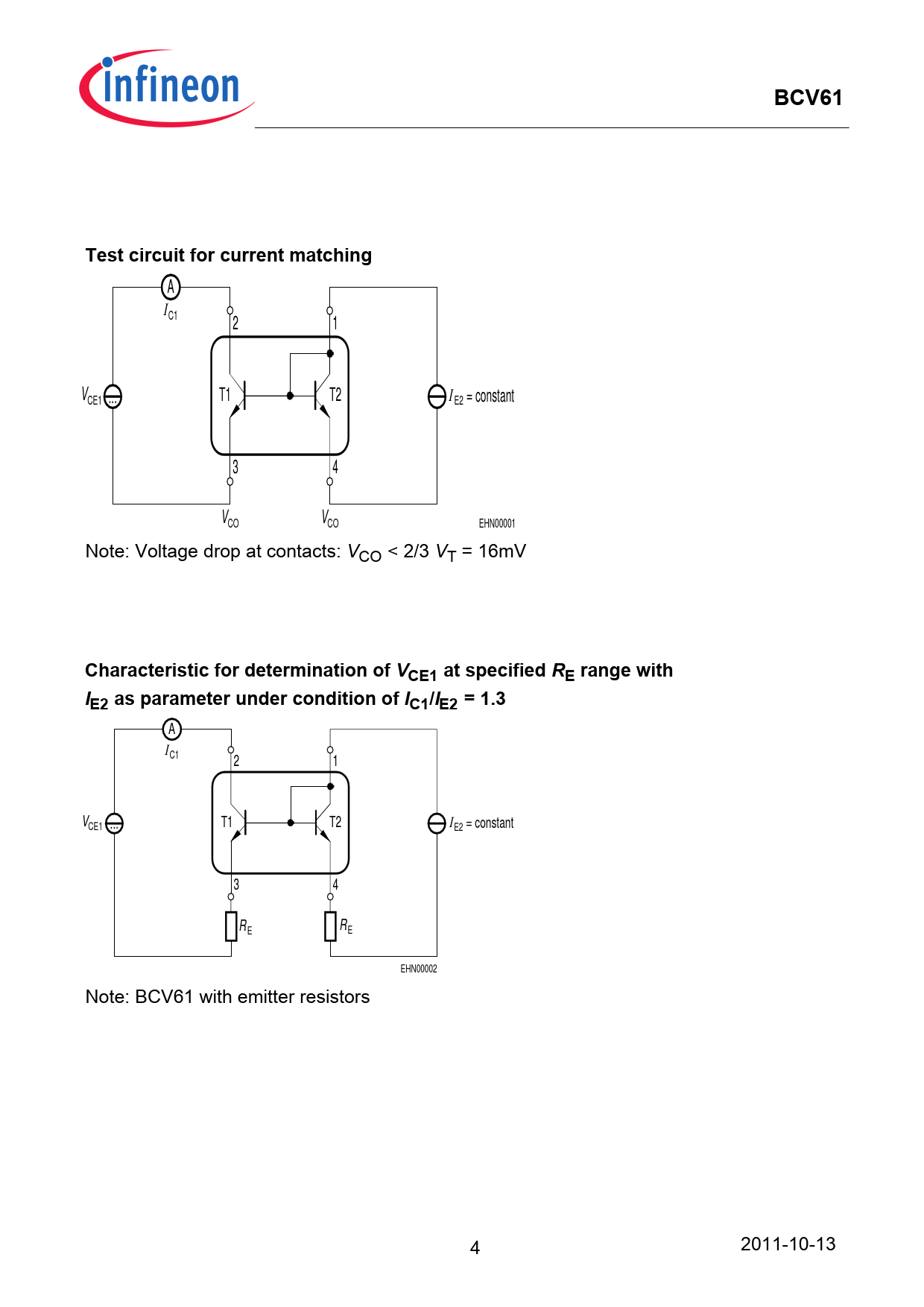 infineon

BCV61

Test circuit for current matching

A
$I_{C1}$
2
1
$V_{CE1}$
T1
T2
$I_{E2}$ = constant
3
4
$V_{CO}$
$V_{CO}$
EHN00001

Note: Voltage drop at contacts: $V_{CO}$ < 2/3 $V_T$ = 16mV

Characteristic for determination of $V_{CE1}$ at specified $R_E$ range with $I_{E2}$ as parameter under condition of $I_{C1}/I_{E2}$ = 1.3

A
$I_{C1}$
2
1
$V_{CE1}$
T1
T2
$I_{E2}$ = constant
3
4
$R_E$
$R_E$
EHN00002

Note: BCV61 with emitter resistors

4

2011-10-13