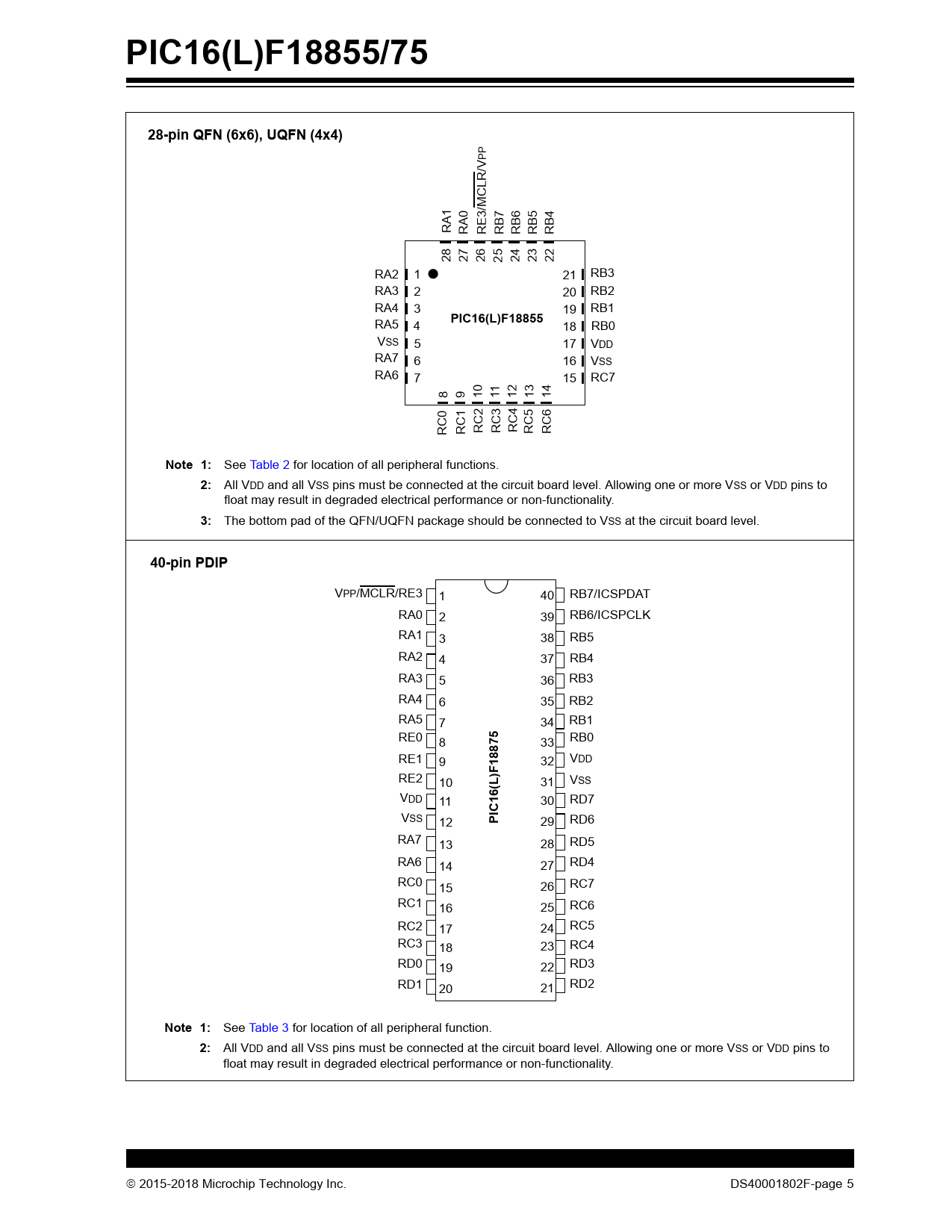 PIC16(L)F18855/75

28-pin QFN (6x6), UQFN (4x4)

RA1 RA0 RE3/$\overline{MCLR}$/VPP RB7 RB6 RB5 RB4

28 27 26 25 24 23 22

RA2 1
RA3 2
RA4 3
RA5 4
VSS 5
RA7 6
RA6 7

PIC16(L)F18855

21 RB3
20 RB2
19 RB1
18 RB0
17 VDD
16 VSS
15 RC7

8 9 10 11 12 13 14

RC0 RC1 RC2 RC3 RC4 RC5 RC6

Note 1: See Table 2 for location of all peripheral functions.

2: All VDD and all VSS pins must be connected at the circuit board level. Allowing one or more VSS or VDD pins to float may result in degraded electrical performance or non-functionality.

3: The bottom pad of the QFN/UQFN package should be connected to VSS at the circuit board level.

40-pin PDIP

VPP/$\overline{MCLR}$/RE3 1
RA0 2
RA1 3
RA2 4
RA3 5
RA4 6
RA5 7
RE0 8
RE1 9
RE2 10
VDD 11
VSS 12
RA7 13
RA6 14
RC0 15
RC1 16
RC2 17
RC3 18
RD0 19
RD1 20

PIC16(L)F18875

40 RB7/ICSPDAT
39 RB6/ICSPCLK
38 RB5
37 RB4
36 RB3
35 RB2
34 RB1
33 RB0
32 VDD
31 VSS
30 RD7
29 RD6
28 RD5
27 RD4
26 RC7
25 RC6
24 RC5
23 RC4
22 RD3
21 RD2

Note 1: See Table 3 for location of all peripheral function.

2: All VDD and all VSS pins must be connected at the circuit board level. Allowing one or more VSS or VDD pins to float may result in degraded electrical performance or non-functionality.

© 2015-2018 Microchip Technology Inc.

DS40001802F-page 5