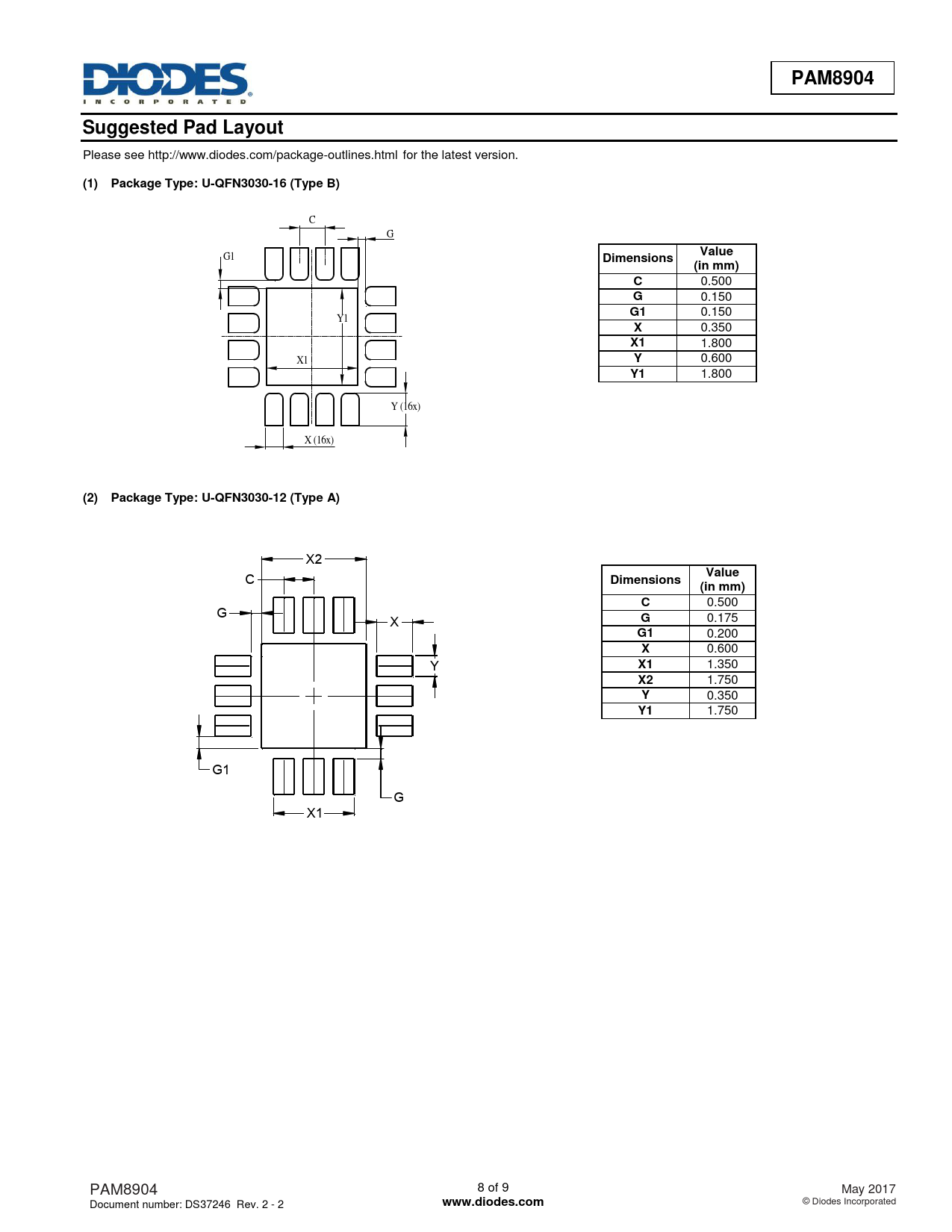 DIODES
INCORPORATED

PAM8904

Suggested Pad Layout

Please see http://www.diodes.com/package-outlines.html for the latest version.

(1) Package Type: U-QFN3030-16 (Type B)

C
G
G1
Y1
X1
Y (16x)
X (16x)

| Dimensions | Value (in mm) |
|---|---|
| C | 0.500 |
| G | 0.150 |
| G1 | 0.150 |
| X | 0.350 |
| X1 | 1.800 |
| Y | 0.600 |
| Y1 | 1.800 |

(2) Package Type: U-QFN3030-12 (Type A)

X2
C
G
X
Y
G1
G
X1

| Dimensions | Value (in mm) |
|---|---|
| C | 0.500 |
| G | 0.175 |
| G1 | 0.200 |
| X | 0.600 |
| X1 | 1.350 |
| X2 | 1.750 |
| Y | 0.350 |
| Y1 | 1.750 |

PAM8904
Document number: DS37246 Rev. 2 - 2

8 of 9
www.diodes.com

May 2017
© Diodes Incorporated