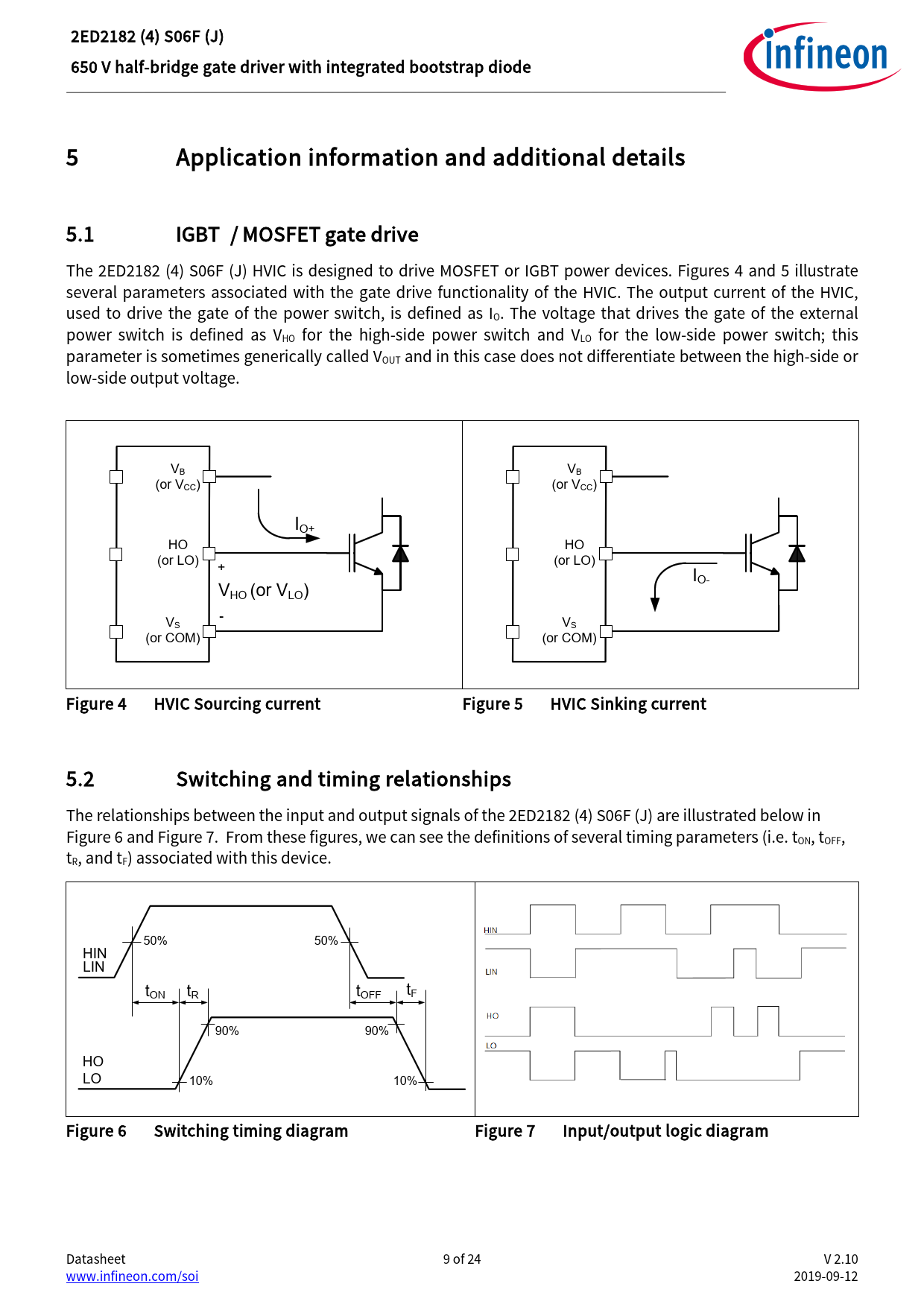 2ED2182 (4) S06F (J)
650 V half-bridge gate driver with integrated bootstrap diode

infineon

5 Application information and additional details

5.1 IGBT / MOSFET gate drive

The 2ED2182 (4) S06F (J) HVIC is designed to drive MOSFET or IGBT power devices. Figures 4 and 5 illustrate several parameters associated with the gate drive functionality of the HVIC. The output current of the HVIC, used to drive the gate of the power switch, is defined as $I_O$. The voltage that drives the gate of the external power switch is defined as $V_{HO}$ for the high-side power switch and $V_{LO}$ for the low-side power switch; this parameter is sometimes generically called $V_{OUT}$ and in this case does not differentiate between the high-side or low-side output voltage.

$V_B$ (or $V_{CC}$)
HO (or LO)
$V_S$ (or COM)
$I_{O+}$
+
$V_{HO}$ (or $V_{LO}$)
-

$V_B$ (or $V_{CC}$)
HO (or LO)
$V_S$ (or COM)
$I_{O-}$

Figure 4 HVIC Sourcing current
Figure 5 HVIC Sinking current

5.2 Switching and timing relationships

The relationships between the input and output signals of the 2ED2182 (4) S06F (J) are illustrated below in Figure 6 and Figure 7. From these figures, we can see the definitions of several timing parameters (i.e. $t_{ON}$, $t_{OFF}$, $t_R$, and $t_F$) associated with this device.

HIN
LIN
50%
50%
$t_{ON}$
$t_R$
$t_{OFF}$
$t_F$
90%
90%
HO
LO
10%
10%

HIN
LIN
HO
LO

Figure 6 Switching timing diagram
Figure 7 Input/output logic diagram

Datasheet
www.infineon.com/soi
9 of 24
V 2.10
2019-09-12