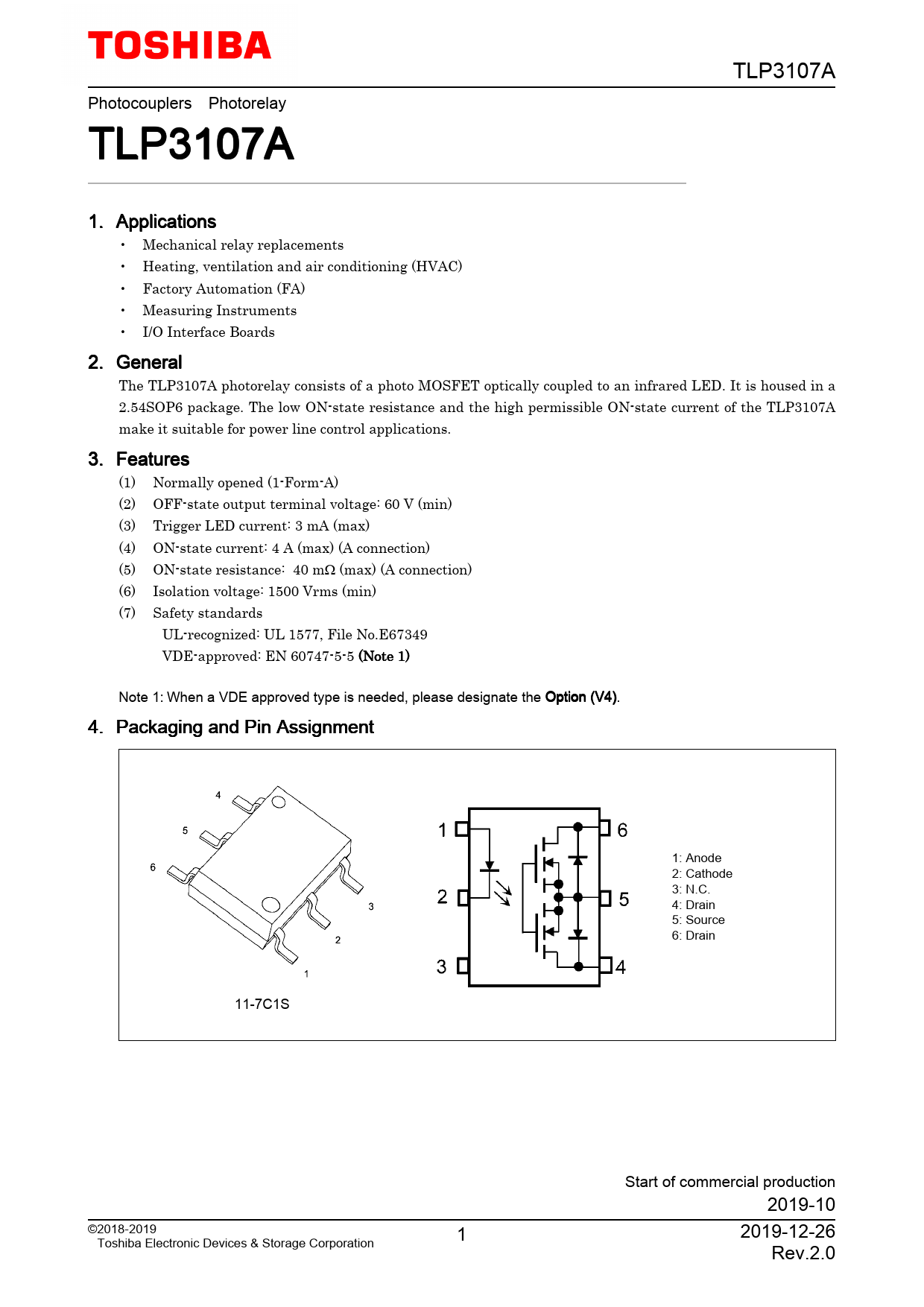 TOSHIBA

TLP3107A

Photocouplers Photorelay

TLP3107A

1. Applications

• Mechanical relay replacements
• Heating, ventilation and air conditioning (HVAC)
• Factory Automation (FA)
• Measuring Instruments
• I/O Interface Boards

2. General

The TLP3107A photorelay consists of a photo MOSFET optically coupled to an infrared LED. It is housed in a 2.54SOP6 package. The low ON-state resistance and the high permissible ON-state current of the TLP3107A make it suitable for power line control applications.

3. Features

(1) Normally opened (1-Form-A)
(2) OFF-state output terminal voltage: 60 V (min)
(3) Trigger LED current: 3 mA (max)
(4) ON-state current: 4 A (max) (A connection)
(5) ON-state resistance: 40 mΩ (max) (A connection)
(6) Isolation voltage: 1500 Vrms (min)
(7) Safety standards
UL-recognized: UL 1577, File No.E67349
VDE-approved: EN 60747-5-5 (Note 1)

Note 1: When a VDE approved type is needed, please designate the Option (V4).

4. Packaging and Pin Assignment

4
5
6
3
2
1
11-7C1S

1
2
3
6
5
4

1: Anode
2: Cathode
3: N.C.
4: Drain
5: Source
6: Drain

Start of commercial production
2019-10

©2018-2019
Toshiba Electronic Devices & Storage Corporation

1

2019-12-26
Rev.2.0