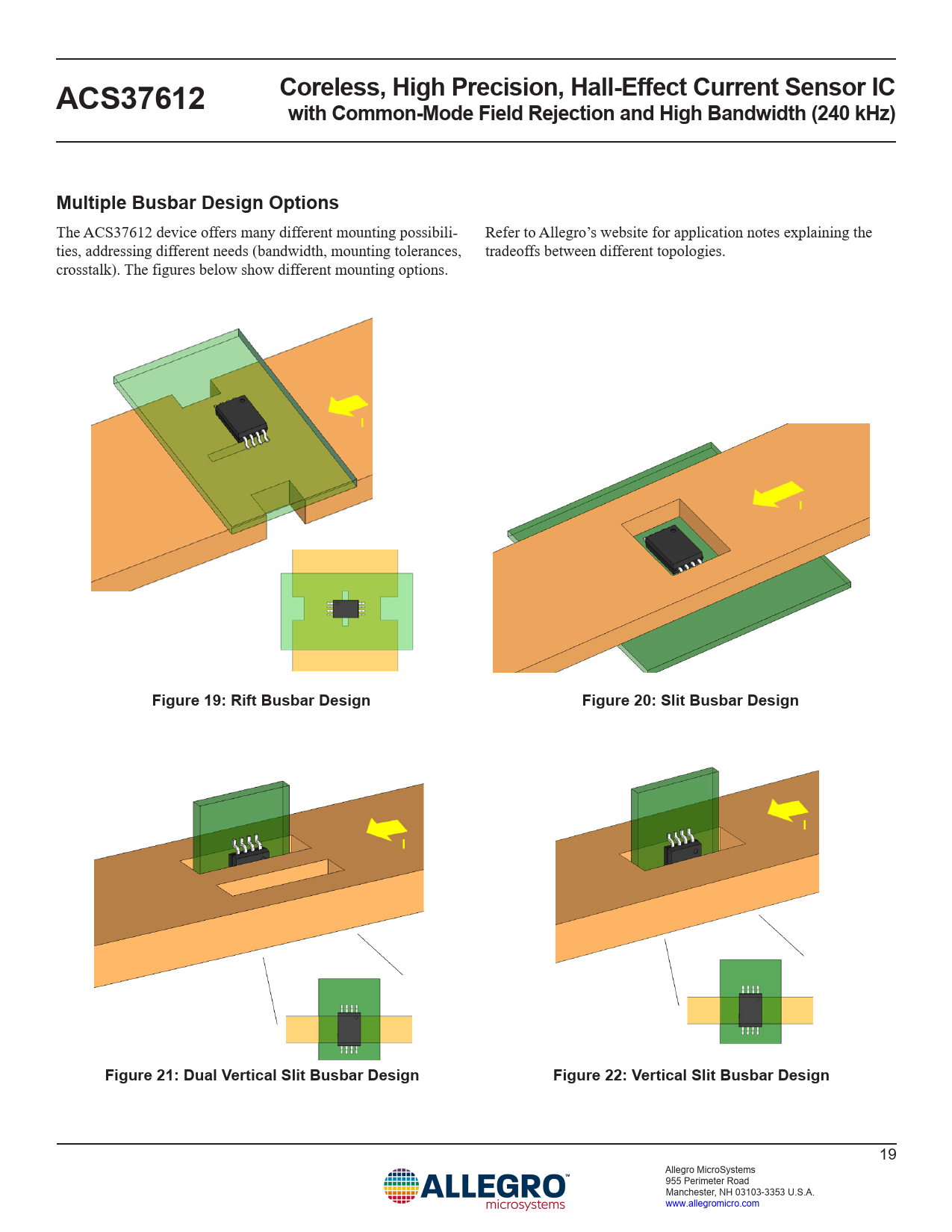 ACS37612

Coreless, High Precision, Hall-Effect Current Sensor IC with Common-Mode Field Rejection and High Bandwidth (240 kHz)

Multiple Busbar Design Options

The ACS37612 device offers many different mounting possibilities, addressing different needs (bandwidth, mounting tolerances, crosstalk). The figures below show different mounting options.

Refer to Allegro's website for application notes explaining the tradeoffs between different topologies.

I

Figure 19: Rift Busbar Design

I

Figure 20: Slit Busbar Design

I

Figure 21: Dual Vertical Slit Busbar Design

I

Figure 22: Vertical Slit Busbar Design

19

ALLEGRO™ microsystems

Allegro MicroSystems
955 Perimeter Road
Manchester, NH 03103-3353 U.S.A.
www.allegromicro.com