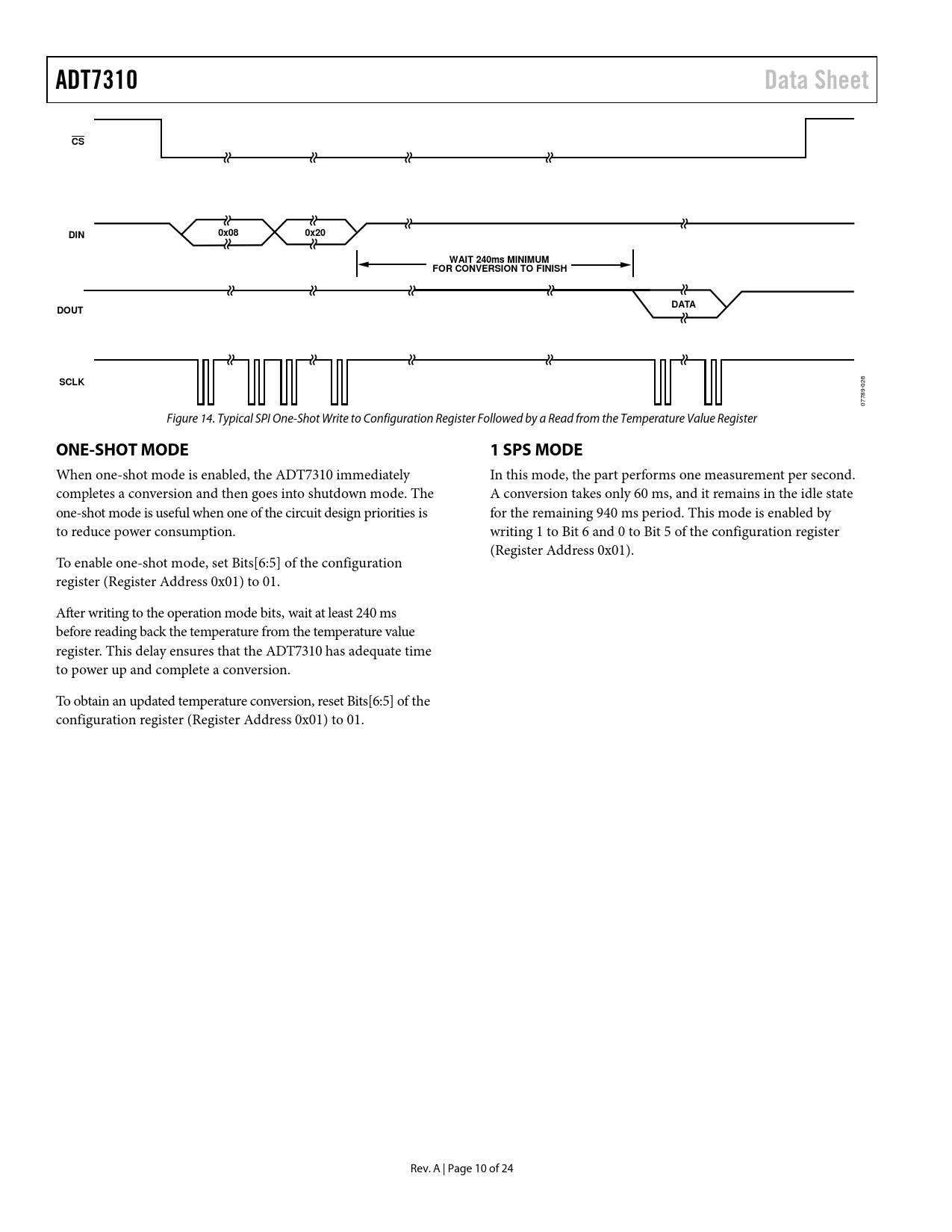 ADT7310 Data Sheet

$\overline{CS}$

DIN

0x08

0x20

WAIT 240ms MINIMUM
FOR CONVERSION TO FINISH

DOUT

DATA

SCLK

07789-026

Figure 14. Typical SPI One-Shot Write to Configuration Register Followed by a Read from the Temperature Value Register

ONE-SHOT MODE

When one-shot mode is enabled, the ADT7310 immediately completes a conversion and then goes into shutdown mode. The one-shot mode is useful when one of the circuit design priorities is to reduce power consumption.

To enable one-shot mode, set Bits[6:5] of the configuration register (Register Address 0x01) to 01.

After writing to the operation mode bits, wait at least 240 ms before reading back the temperature from the temperature value register. This delay ensures that the ADT7310 has adequate time to power up and complete a conversion.

To obtain an updated temperature conversion, reset Bits[6:5] of the configuration register (Register Address 0x01) to 01.

1 SPS MODE

In this mode, the part performs one measurement per second. A conversion takes only 60 ms, and it remains in the idle state for the remaining 940 ms period. This mode is enabled by writing 1 to Bit 6 and 0 to Bit 5 of the configuration register (Register Address 0x01).

Rev. A | Page 10 of 24