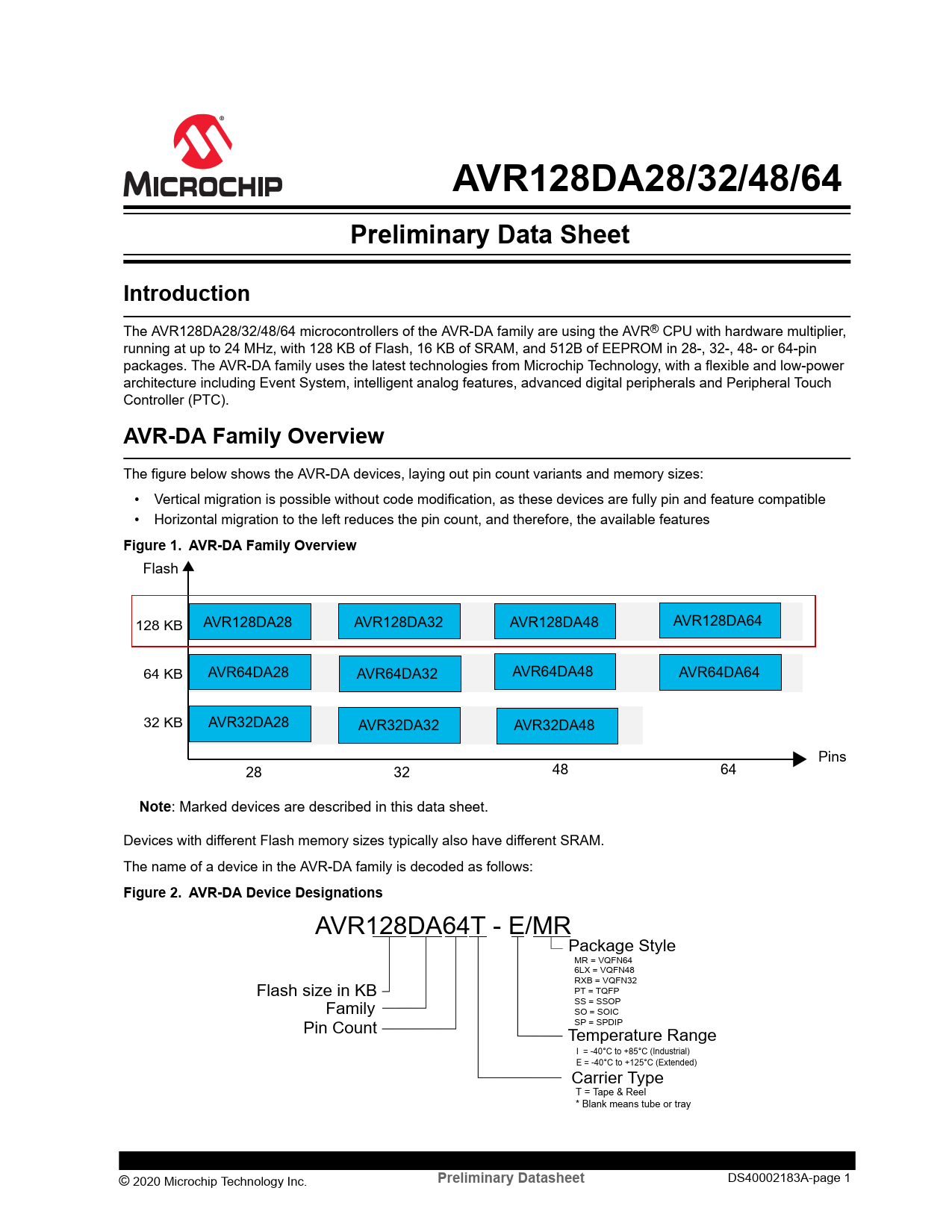 MICROCHIP

AVR128DA28/32/48/64

Preliminary Data Sheet

Introduction

The AVR128DA28/32/48/64 microcontrollers of the AVR-DA family are using the AVR® CPU with hardware multiplier, running at up to 24 MHz, with 128 KB of Flash, 16 KB of SRAM, and 512B of EEPROM in 28-, 32-, 48- or 64-pin packages. The AVR-DA family uses the latest technologies from Microchip Technology, with a flexible and low-power architecture including Event System, intelligent analog features, advanced digital peripherals and Peripheral Touch Controller (PTC).

AVR-DA Family Overview

The figure below shows the AVR-DA devices, laying out pin count variants and memory sizes:

• Vertical migration is possible without code modification, as these devices are fully pin and feature compatible
• Horizontal migration to the left reduces the pin count, and therefore, the available features

Figure 1. AVR-DA Family Overview

Flash

128 KB AVR128DA28 AVR128DA32 AVR128DA48 AVR128DA64

64 KB AVR64DA28 AVR64DA32 AVR64DA48 AVR64DA64

32 KB AVR32DA28 AVR32DA32 AVR32DA48

28 32 48 64 Pins

Note: Marked devices are described in this data sheet.

Devices with different Flash memory sizes typically also have different SRAM.

The name of a device in the AVR-DA family is decoded as follows:

Figure 2. AVR-DA Device Designations

AVR128DA64T - E/MR

Flash size in KB
Family
Pin Count

Package Style
MR = VQFN64
6LX = VQFN48
RXB = VQFN32
PT = TQFP
SS = SSOP
SO = SOIC
SP = SPDIP

Temperature Range
I = -40°C to +85°C (Industrial)
E = -40°C to +125°C (Extended)

Carrier Type
T = Tape & Reel
* Blank means tube or tray

© 2020 Microchip Technology Inc. Preliminary Datasheet DS40002183A-page 1