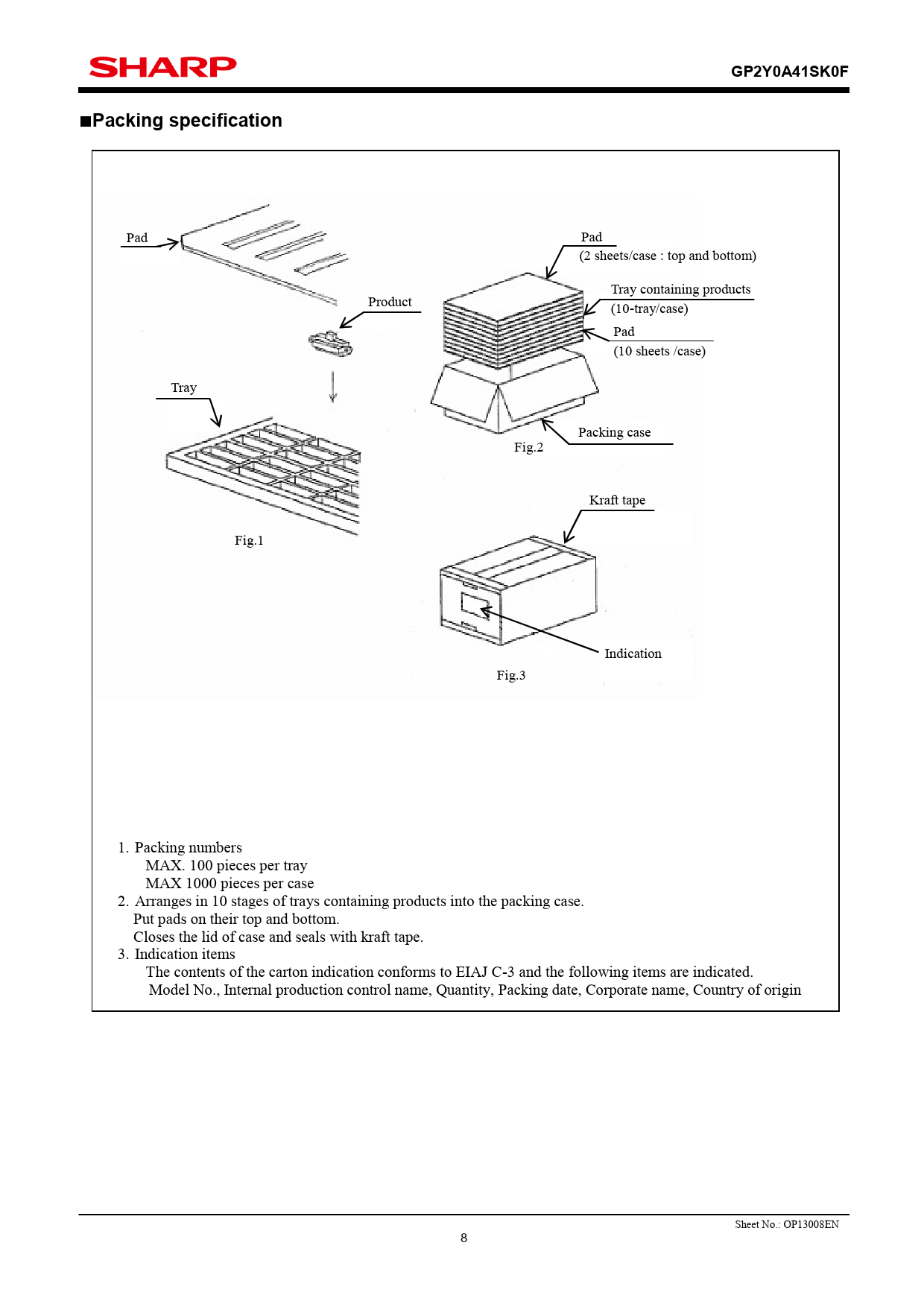 SHARP

GP2Y0A41SK0F

■Packing specification

Pad

Product

Tray

Fig.1

Pad
(2 sheets/case : top and bottom)

Tray containing products
(10-tray/case)

Pad
(10 sheets /case)

Packing case

Fig.2

Kraft tape

Indication

Fig.3

1. Packing numbers
MAX. 100 pieces per tray
MAX 1000 pieces per case
2. Arranges in 10 stages of trays containing products into the packing case.
Put pads on their top and bottom.
Closes the lid of case and seals with kraft tape.
3. Indication items
The contents of the carton indication conforms to EIAJ C-3 and the following items are indicated.
Model No., Internal production control name, Quantity, Packing date, Corporate name, Country of origin

Sheet No.: OP13008EN

8