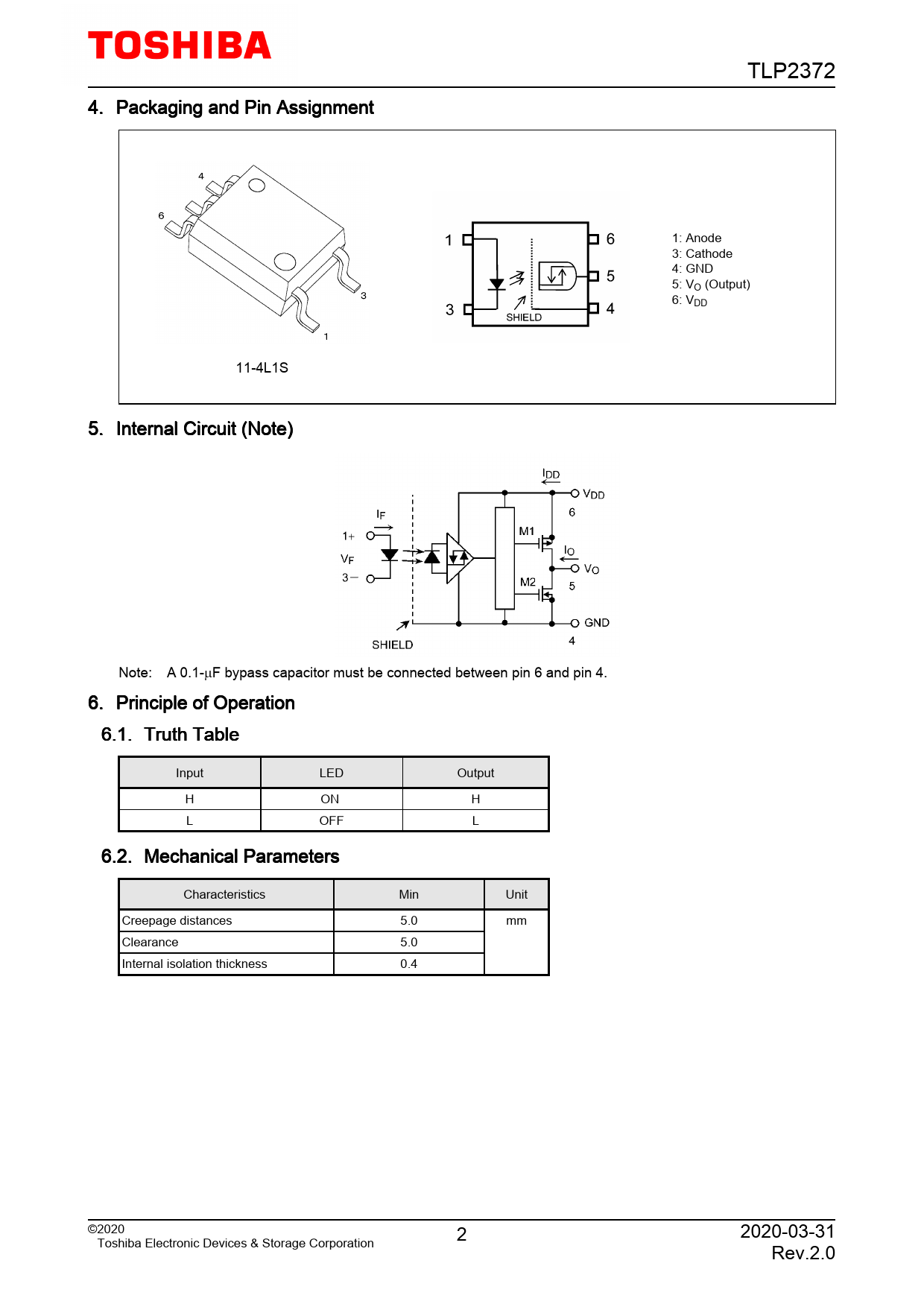 TOSHIBA

TLP2372

4. Packaging and Pin Assignment

4
6
3
1

11-4L1S

1
3
6
5
4
SHIELD

1: Anode
3: Cathode
4: GND
5: $V_O$ (Output)
6: $V_{DD}$

5. Internal Circuit (Note)

$I_{DD}$
$V_{DD}$
6
$I_F$
1+
$V_F$
3−
M1
$I_O$
$V_O$
M2
5
GND
4
SHIELD

Note: A 0.1-µF bypass capacitor must be connected between pin 6 and pin 4.

6. Principle of Operation

6.1. Truth Table

| Input | LED | Output |
|---|---|---|
| H | ON | H |
| L | OFF | L |

6.2. Mechanical Parameters

| Characteristics | Min | Unit |
|---|---|---|
| Creepage distances | 5.0 | mm |
| Clearance | 5.0 | |
| Internal isolation thickness | 0.4 | |

©2020
Toshiba Electronic Devices & Storage Corporation

2

2020-03-31
Rev.2.0