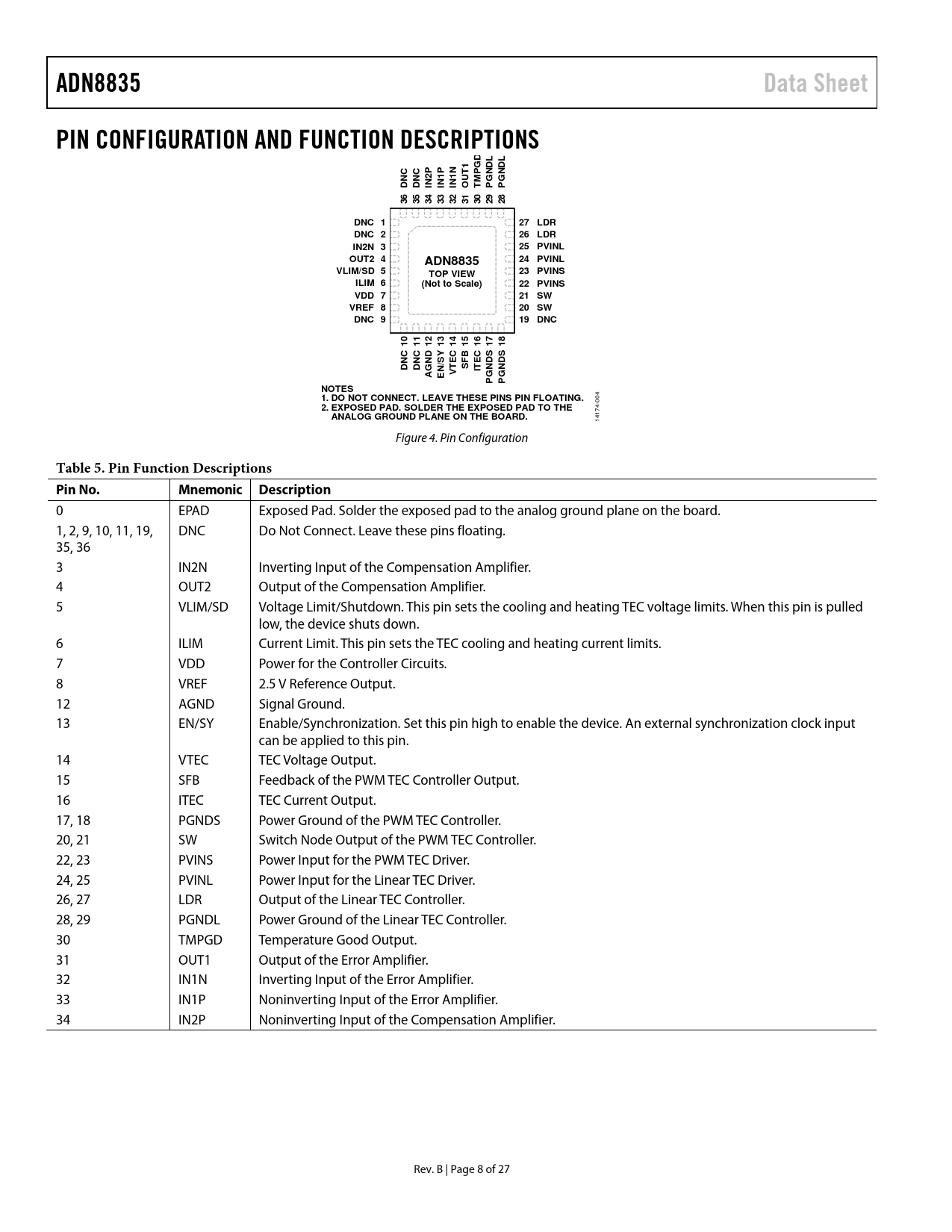 ADN8835 Data Sheet

PIN CONFIGURATION AND FUNCTION DESCRIPTIONS

36 DNC
35 DNC
34 IN2P
33 IN1P
32 IN1N
31 OUT1
30 TMPGD
29 PGNDL
28 PGNDL

DNC 1
DNC 2
IN2N 3
OUT2 4
VLIM/SD 5
ILIM 6
VDD 7
VREF 8
DNC 9

ADN8835
TOP VIEW
(Not to Scale)

27 LDR
26 LDR
25 PVINL
24 PVINL
23 PVINS
22 PVINS
21 SW
20 SW
19 DNC

DNC 10
DNC 11
AGND 12
EN/SY 13
VTEC 14
SFB 15
ITEC 16
PGNDS 17
PGNDS 18

NOTES
1. DO NOT CONNECT. LEAVE THESE PINS PIN FLOATING.
2. EXPOSED PAD. SOLDER THE EXPOSED PAD TO THE ANALOG GROUND PLANE ON THE BOARD.

14174-004

Figure 4. Pin Configuration

Table 5. Pin Function Descriptions

| Pin No. | Mnemonic | Description |
|---|---|---|
| 0 | EPAD | Exposed Pad. Solder the exposed pad to the analog ground plane on the board. |
| 1, 2, 9, 10, 11, 19, 35, 36 | DNC | Do Not Connect. Leave these pins floating. |
| 3 | IN2N | Inverting Input of the Compensation Amplifier. |
| 4 | OUT2 | Output of the Compensation Amplifier. |
| 5 | VLIM/SD | Voltage Limit/Shutdown. This pin sets the cooling and heating TEC voltage limits. When this pin is pulled low, the device shuts down. |
| 6 | ILIM | Current Limit. This pin sets the TEC cooling and heating current limits. |
| 7 | VDD | Power for the Controller Circuits. |
| 8 | VREF | 2.5 V Reference Output. |
| 12 | AGND | Signal Ground. |
| 13 | EN/SY | Enable/Synchronization. Set this pin high to enable the device. An external synchronization clock input can be applied to this pin. |
| 14 | VTEC | TEC Voltage Output. |
| 15 | SFB | Feedback of the PWM TEC Controller Output. |
| 16 | ITEC | TEC Current Output. |
| 17, 18 | PGNDS | Power Ground of the PWM TEC Controller. |
| 20, 21 | SW | Switch Node Output of the PWM TEC Controller. |
| 22, 23 | PVINS | Power Input for the PWM TEC Driver. |
| 24, 25 | PVINL | Power Input for the Linear TEC Driver. |
| 26, 27 | LDR | Output of the Linear TEC Controller. |
| 28, 29 | PGNDL | Power Ground of the Linear TEC Controller. |
| 30 | TMPGD | Temperature Good Output. |
| 31 | OUT1 | Output of the Error Amplifier. |
| 32 | IN1N | Inverting Input of the Error Amplifier. |
| 33 | IN1P | Noninverting Input of the Error Amplifier. |
| 34 | IN2P | Noninverting Input of the Compensation Amplifier. |

Rev. B | Page 8 of 27