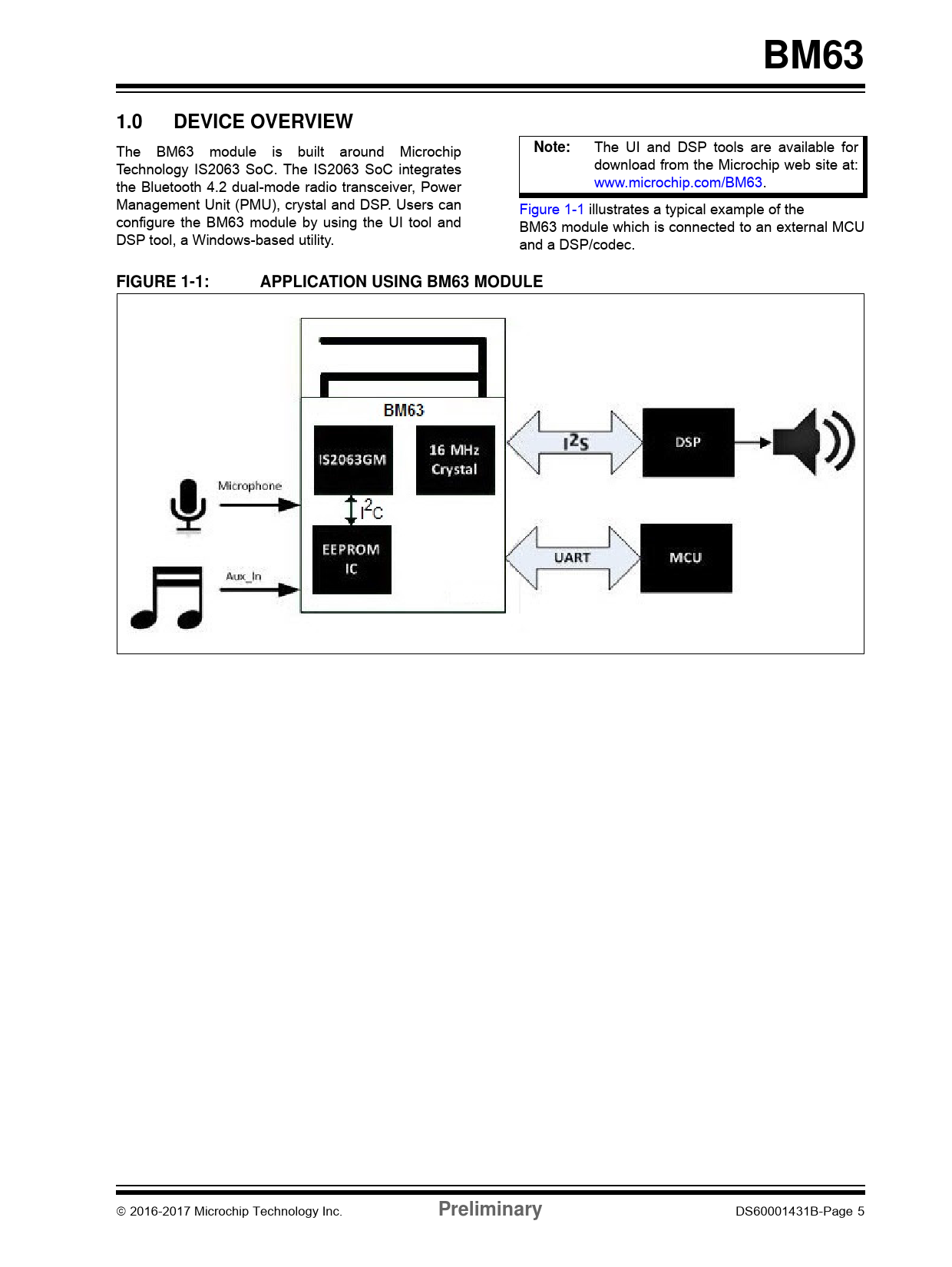 BM63

1.0 DEVICE OVERVIEW

The BM63 module is built around Microchip Technology IS2063 SoC. The IS2063 SoC integrates the Bluetooth 4.2 dual-mode radio transceiver, Power Management Unit (PMU), crystal and DSP. Users can configure the BM63 module by using the UI tool and DSP tool, a Windows-based utility.

Note: The UI and DSP tools are available for download from the Microchip web site at: www.microchip.com/BM63.

Figure 1-1 illustrates a typical example of the BM63 module which is connected to an external MCU and a DSP/codec.

FIGURE 1-1: APPLICATION USING BM63 MODULE

BM63

IS2063GM

16 MHz Crystal

$I^2C$

EEPROM IC

Microphone

Aux_In

$I^2S$

DSP

UART

MCU

© 2016-2017 Microchip Technology Inc. Preliminary DS60001431B-Page 5