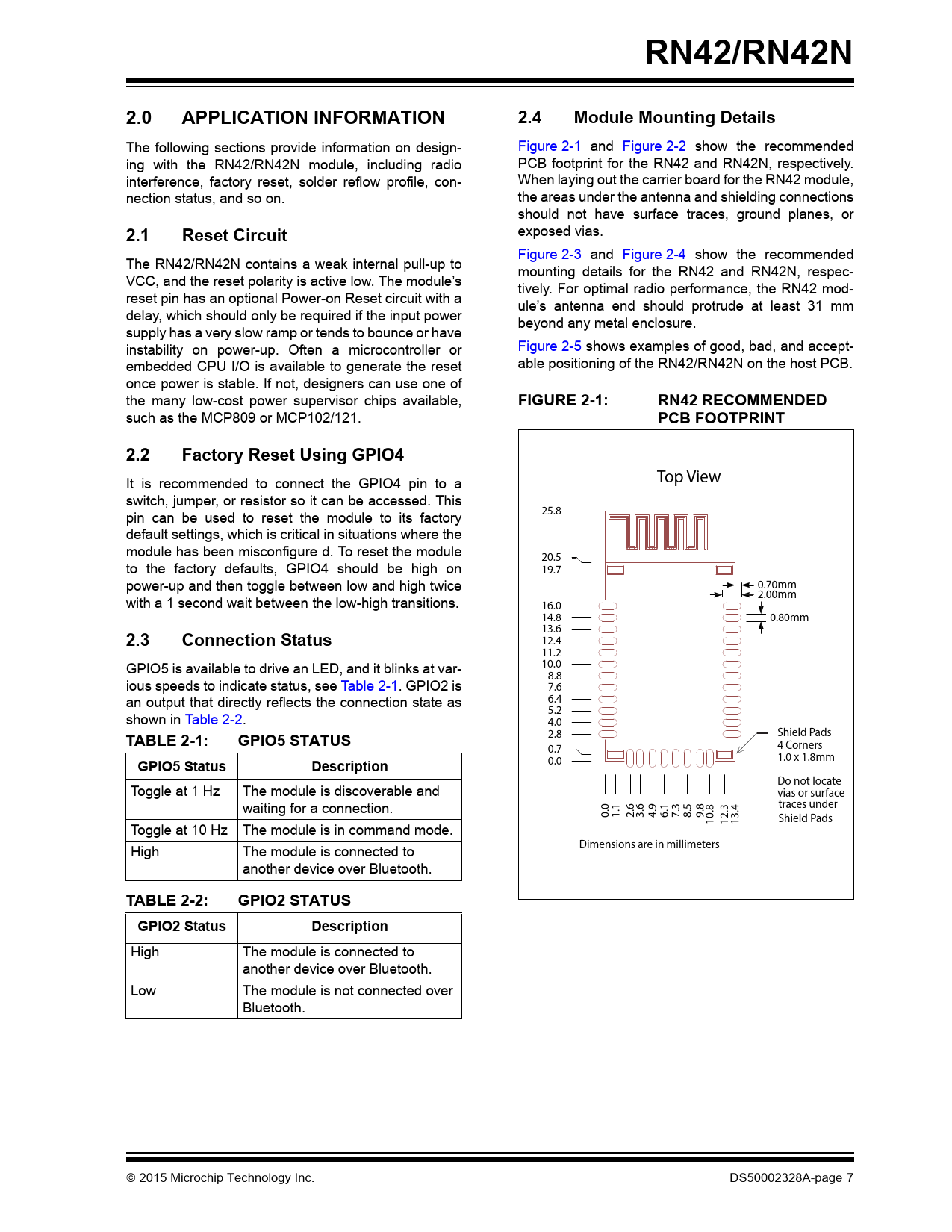 RN42/RN42N

2.0 APPLICATION INFORMATION

The following sections provide information on designing with the RN42/RN42N module, including radio interference, factory reset, solder reflow profile, connection status, and so on.

2.1 Reset Circuit

The RN42/RN42N contains a weak internal pull-up to VCC, and the reset polarity is active low. The module's reset pin has an optional Power-on Reset circuit with a delay, which should only be required if the input power supply has a very slow ramp or tends to bounce or have instability on power-up. Often a microcontroller or embedded CPU I/O is available to generate the reset once power is stable. If not, designers can use one of the many low-cost power supervisor chips available, such as the MCP809 or MCP102/121.

2.2 Factory Reset Using GPIO4

It is recommended to connect the GPIO4 pin to a switch, jumper, or resistor so it can be accessed. This pin can be used to reset the module to its factory default settings, which is critical in situations where the module has been misconfigure d. To reset the module to the factory defaults, GPIO4 should be high on power-up and then toggle between low and high twice with a 1 second wait between the low-high transitions.

2.3 Connection Status

GPIO5 is available to drive an LED, and it blinks at various speeds to indicate status, see Table 2-1. GPIO2 is an output that directly reflects the connection state as shown in Table 2-2.

TABLE 2-1: GPIO5 STATUS

| GPIO5 Status | Description |
|---|---|
| Toggle at 1 Hz | The module is discoverable and waiting for a connection. |
| Toggle at 10 Hz | The module is in command mode. |
| High | The module is connected to another device over Bluetooth. |

TABLE 2-2: GPIO2 STATUS

| GPIO2 Status | Description |
|---|---|
| High | The module is connected to another device over Bluetooth. |
| Low | The module is not connected over Bluetooth. |

2.4 Module Mounting Details

Figure 2-1 and Figure 2-2 show the recommended PCB footprint for the RN42 and RN42N, respectively. When laying out the carrier board for the RN42 module, the areas under the antenna and shielding connections should not have surface traces, ground planes, or exposed vias.

Figure 2-3 and Figure 2-4 show the recommended mounting details for the RN42 and RN42N, respectively. For optimal radio performance, the RN42 module's antenna end should protrude at least 31 mm beyond any metal enclosure.

Figure 2-5 shows examples of good, bad, and acceptable positioning of the RN42/RN42N on the host PCB.

FIGURE 2-1: RN42 RECOMMENDED PCB FOOTPRINT

Top View

25.8
20.5
19.7
16.0
14.8
13.6
12.4
11.2
10.0
8.8
7.6
6.4
5.2
4.0
2.8
0.7
0.0

0.70mm
2.00mm
0.80mm

Shield Pads
4 Corners
1.0 x 1.8mm

Do not locate vias or surface traces under Shield Pads

0.0 1.1 2.6 3.6 4.9 6.1 7.3 8.5 9.8 10.8 12.3 13.4

Dimensions are in millimeters

© 2015 Microchip Technology Inc.
DS50002328A-page 7