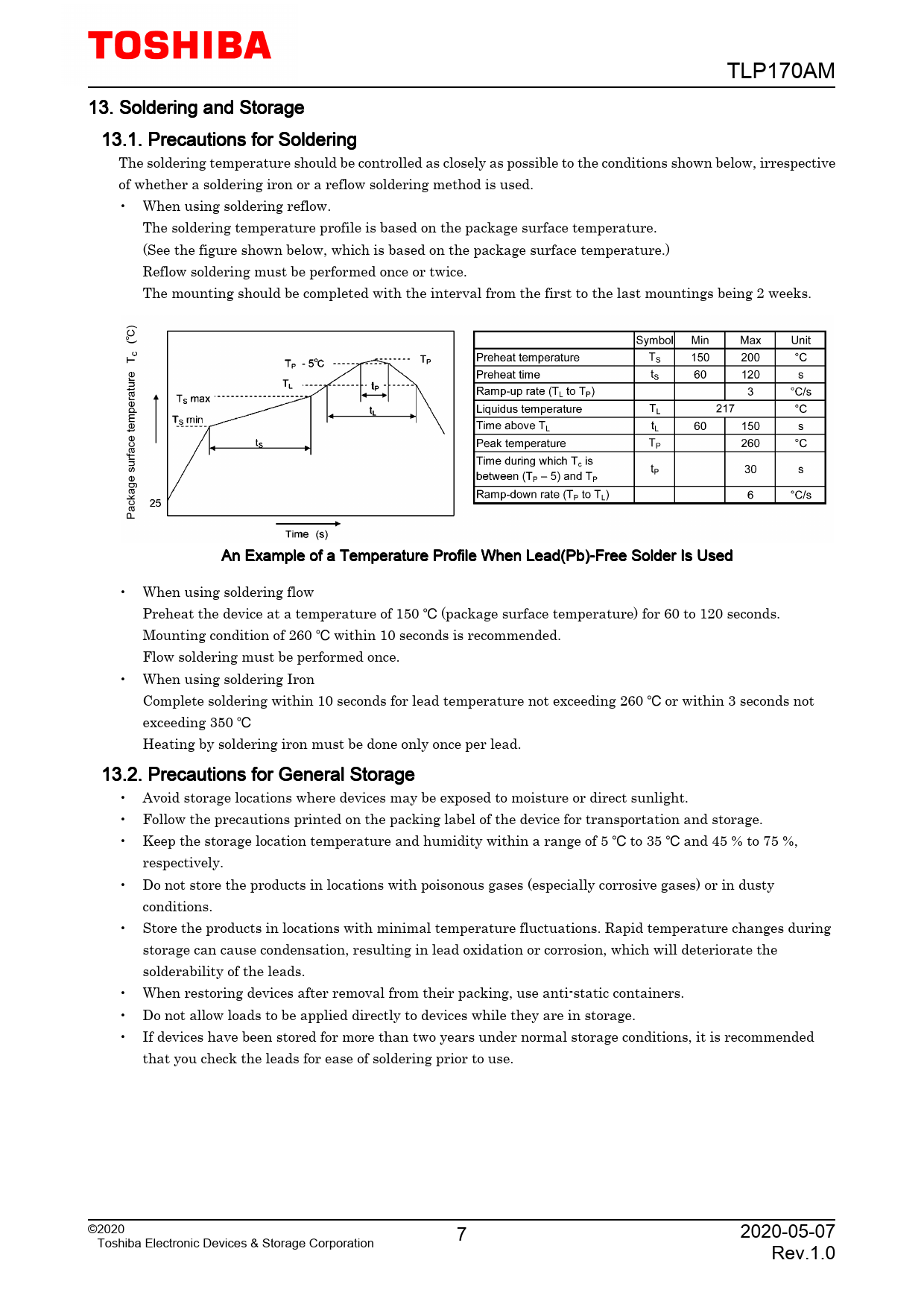 TOSHIBA

TLP170AM

13. Soldering and Storage

13.1. Precautions for Soldering

The soldering temperature should be controlled as closely as possible to the conditions shown below, irrespective of whether a soldering iron or a reflow soldering method is used.

• When using soldering reflow.
The soldering temperature profile is based on the package surface temperature.
(See the figure shown below, which is based on the package surface temperature.)
Reflow soldering must be performed once or twice.
The mounting should be completed with the interval from the first to the last mountings being 2 weeks.

Package surface temperature $T_c$ (°C)
$T_P$ - 5°C
$T_P$
$T_L$
$t_P$
$T_S$ max
$t_L$
$T_S$ min
$t_S$
25
Time (s)

| | Symbol | Min | Max | Unit |
|---|---|---|---|---|
| Preheat temperature | $T_S$ | 150 | 200 | °C |
| Preheat time | $t_S$ | 60 | 120 | s |
| Ramp-up rate ($T_L$ to $T_P$) | | | 3 | °C/s |
| Liquidus temperature | $T_L$ | 217 | | °C |
| Time above $T_L$ | $t_L$ | 60 | 150 | s |
| Peak temperature | $T_P$ | | 260 | °C |
| Time during which $T_c$ is between ($T_P$ – 5) and $T_P$ | $t_P$ | | 30 | s |
| Ramp-down rate ($T_P$ to $T_L$) | | | 6 | °C/s |

An Example of a Temperature Profile When Lead(Pb)-Free Solder Is Used

• When using soldering flow
Preheat the device at a temperature of 150 °C (package surface temperature) for 60 to 120 seconds.
Mounting condition of 260 °C within 10 seconds is recommended.
Flow soldering must be performed once.
• When using soldering Iron
Complete soldering within 10 seconds for lead temperature not exceeding 260 °C or within 3 seconds not exceeding 350 °C
Heating by soldering iron must be done only once per lead.

13.2. Precautions for General Storage

• Avoid storage locations where devices may be exposed to moisture or direct sunlight.
• Follow the precautions printed on the packing label of the device for transportation and storage.
• Keep the storage location temperature and humidity within a range of 5 °C to 35 °C and 45 % to 75 %, respectively.
• Do not store the products in locations with poisonous gases (especially corrosive gases) or in dusty conditions.
• Store the products in locations with minimal temperature fluctuations. Rapid temperature changes during storage can cause condensation, resulting in lead oxidation or corrosion, which will deteriorate the solderability of the leads.
• When restoring devices after removal from their packing, use anti-static containers.
• Do not allow loads to be applied directly to devices while they are in storage.
• If devices have been stored for more than two years under normal storage conditions, it is recommended that you check the leads for ease of soldering prior to use.

©2020
Toshiba Electronic Devices & Storage Corporation
7
2020-05-07
Rev.1.0