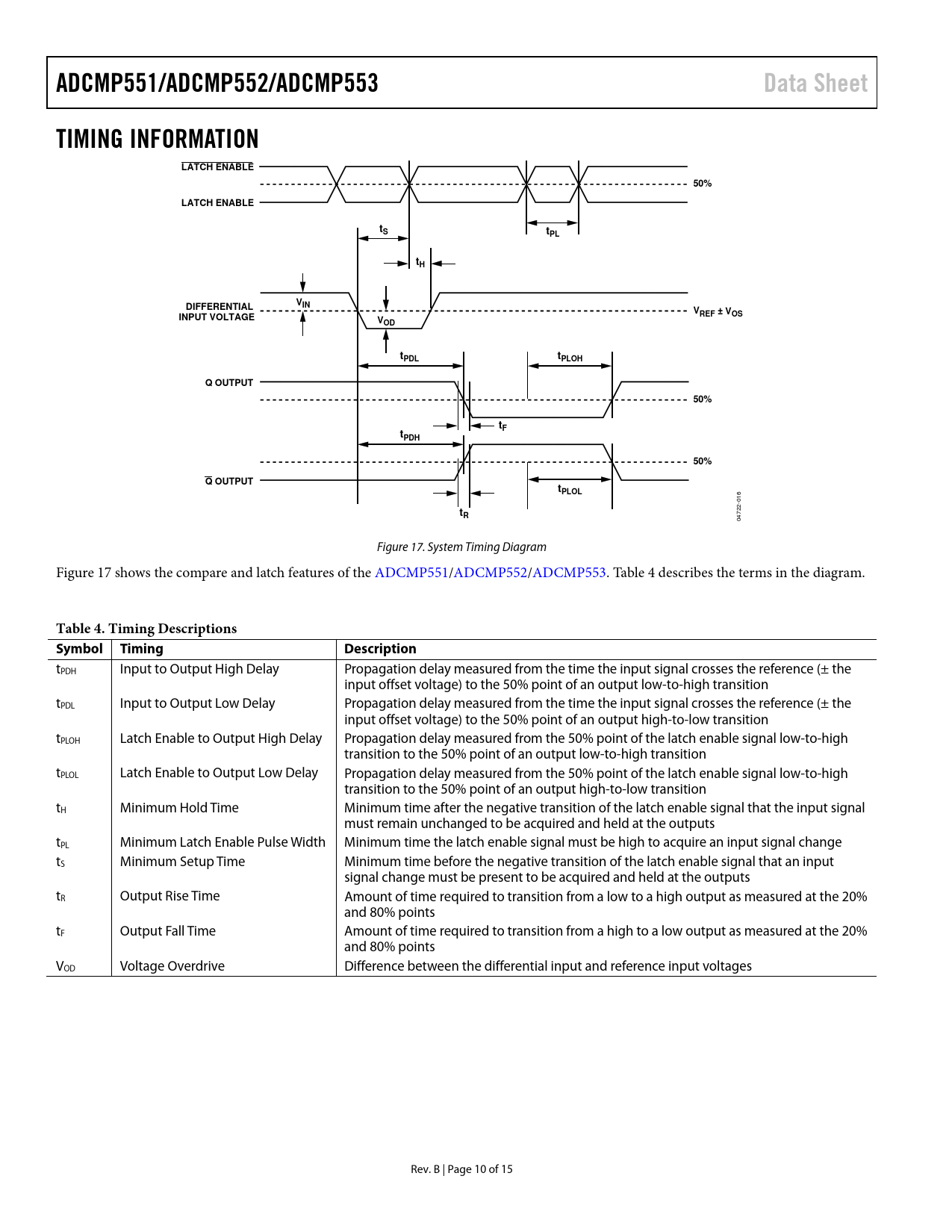 ADCMP551/ADCMP552/ADCMP553

Data Sheet

TIMING INFORMATION

$\overline{\text{LATCH ENABLE}}$

LATCH ENABLE

50%

$t_S$

$t_{PL}$

$t_H$

DIFFERENTIAL INPUT VOLTAGE

$V_{IN}$

$V_{OD}$

$V_{REF} \pm V_{OS}$

$t_{PDL}$

$t_{PLOH}$

Q OUTPUT

50%

$t_F$

$t_{PDH}$

50%

$\overline{Q}$ OUTPUT

$t_{PLOL}$

$t_R$

04722-016

Figure 17. System Timing Diagram

Figure 17 shows the compare and latch features of the ADCMP551/ADCMP552/ADCMP553. Table 4 describes the terms in the diagram.

Table 4. Timing Descriptions

| Symbol | Timing | Description |
|---|---|---|
| $t_{PDH}$ | Input to Output High Delay | Propagation delay measured from the time the input signal crosses the reference (± the input offset voltage) to the 50% point of an output low-to-high transition |
| $t_{PDL}$ | Input to Output Low Delay | Propagation delay measured from the time the input signal crosses the reference (± the input offset voltage) to the 50% point of an output high-to-low transition |
| $t_{PLOH}$ | Latch Enable to Output High Delay | Propagation delay measured from the 50% point of the latch enable signal low-to-high transition to the 50% point of an output low-to-high transition |
| $t_{PLOL}$ | Latch Enable to Output Low Delay | Propagation delay measured from the 50% point of the latch enable signal low-to-high transition to the 50% point of an output high-to-low transition |
| $t_H$ | Minimum Hold Time | Minimum time after the negative transition of the latch enable signal that the input signal must remain unchanged to be acquired and held at the outputs |
| $t_{PL}$ | Minimum Latch Enable Pulse Width | Minimum time the latch enable signal must be high to acquire an input signal change |
| $t_S$ | Minimum Setup Time | Minimum time before the negative transition of the latch enable signal that an input signal change must be present to be acquired and held at the outputs |
| $t_R$ | Output Rise Time | Amount of time required to transition from a low to a high output as measured at the 20% and 80% points |
| $t_F$ | Output Fall Time | Amount of time required to transition from a high to a low output as measured at the 20% and 80% points |
| $V_{OD}$ | Voltage Overdrive | Difference between the differential input and reference input voltages |

Rev. B | Page 10 of 15