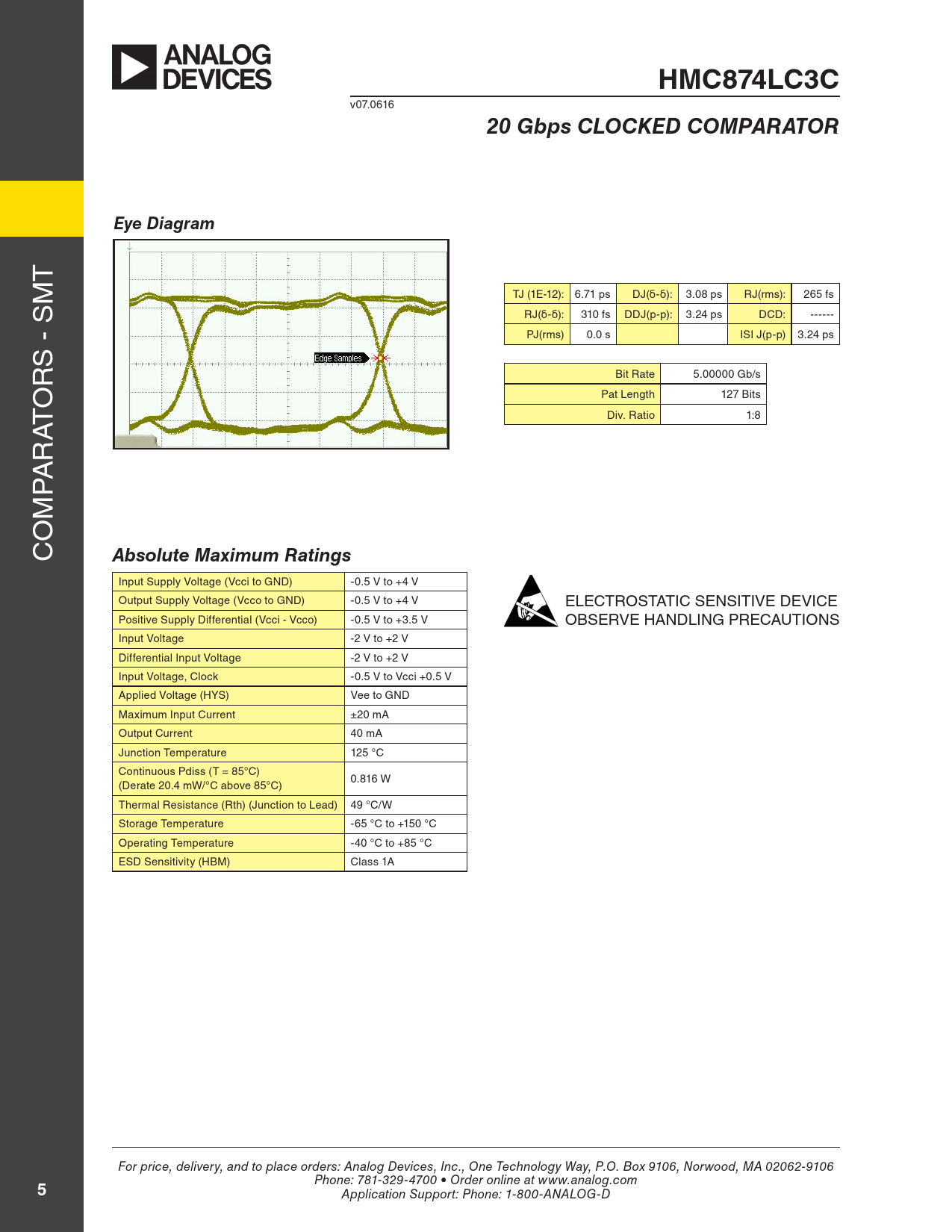 ANALOG DEVICES

HMC874LC3C

v07.0616

20 Gbps CLOCKED COMPARATOR

COMPARATORS - SMT

Eye Diagram

Edge Samples

| TJ (1E-12): | 6.71 ps | DJ(δ-δ): | 3.08 ps | RJ(rms): | 265 fs |
|---|---|---|---|---|---|
| RJ(δ-δ): | 310 fs | DDJ(p-p): | 3.24 ps | DCD: | ------ |
| PJ(rms) | 0.0 s | | | ISI J(p-p) | 3.24 ps |

| Bit Rate | 5.00000 Gb/s |
|---|---|
| Pat Length | 127 Bits |
| Div. Ratio | 1:8 |

Absolute Maximum Ratings

| Input Supply Voltage (Vcci to GND) | -0.5 V to +4 V |
|---|---|
| Output Supply Voltage (Vcco to GND) | -0.5 V to +4 V |
| Positive Supply Differential (Vcci - Vcco) | -0.5 V to +3.5 V |
| Input Voltage | -2 V to +2 V |
| Differential Input Voltage | -2 V to +2 V |
| Input Voltage, Clock | -0.5 V to Vcci +0.5 V |
| Applied Voltage (HYS) | Vee to GND |
| Maximum Input Current | ±20 mA |
| Output Current | 40 mA |
| Junction Temperature | 125 °C |
| Continuous Pdiss (T = 85°C) (Derate 20.4 mW/°C above 85°C) | 0.816 W |
| Thermal Resistance (Rth) (Junction to Lead) | 49 °C/W |
| Storage Temperature | -65 °C to +150 °C |
| Operating Temperature | -40 °C to +85 °C |
| ESD Sensitivity (HBM) | Class 1A |

ELECTROSTATIC SENSITIVE DEVICE
OBSERVE HANDLING PRECAUTIONS

5

For price, delivery, and to place orders: Analog Devices, Inc., One Technology Way, P.O. Box 9106, Norwood, MA 02062-9106
Phone: 781-329-4700 • Order online at www.analog.com
Application Support: Phone: 1-800-ANALOG-D