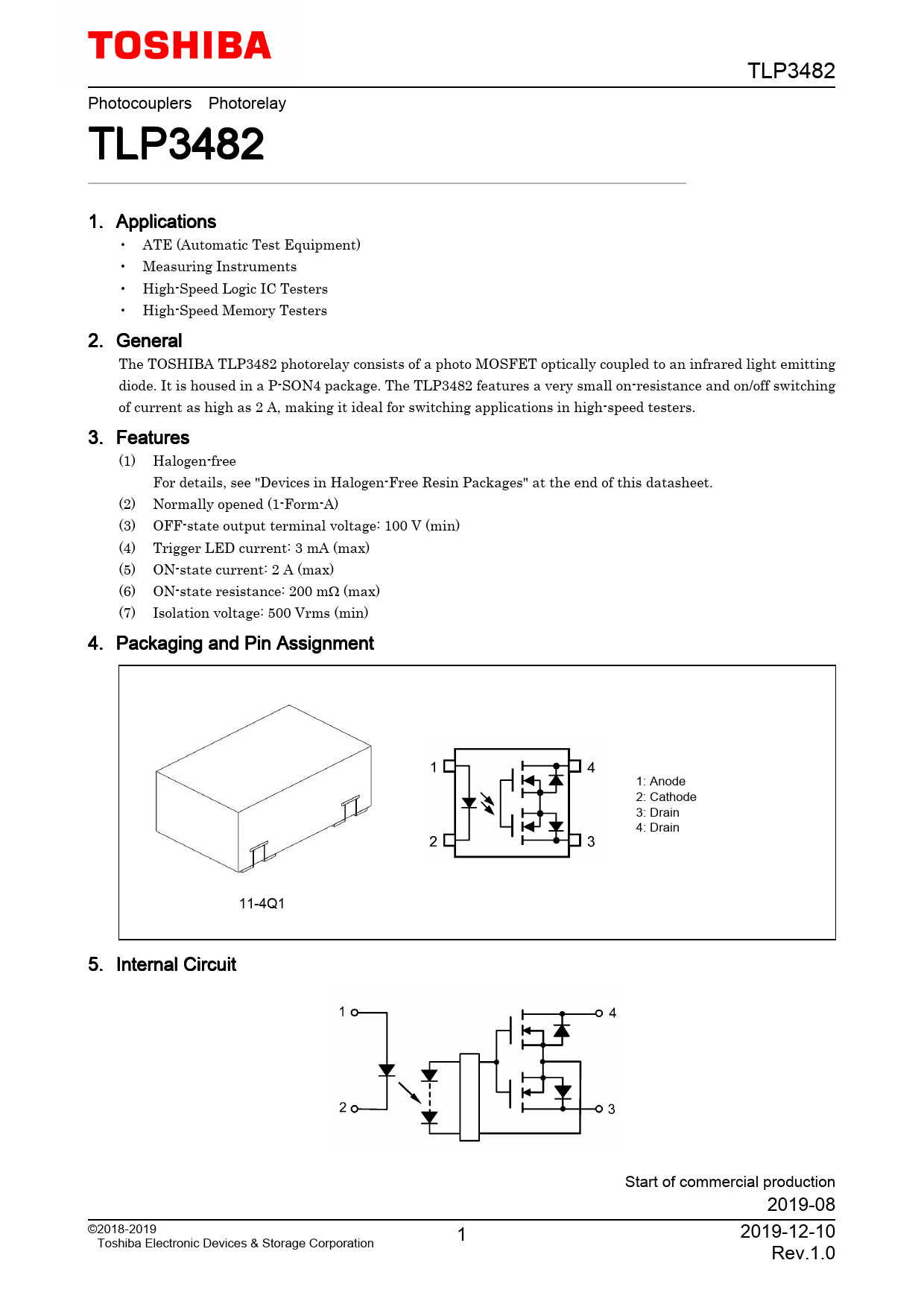 TOSHIBA

TLP3482

Photocouplers Photorelay

TLP3482

1. Applications

• ATE (Automatic Test Equipment)
• Measuring Instruments
• High-Speed Logic IC Testers
• High-Speed Memory Testers

2. General

The TOSHIBA TLP3482 photorelay consists of a photo MOSFET optically coupled to an infrared light emitting diode. It is housed in a P-SON4 package. The TLP3482 features a very small on-resistance and on/off switching of current as high as 2 A, making it ideal for switching applications in high-speed testers.

3. Features

(1) Halogen-free
For details, see "Devices in Halogen-Free Resin Packages" at the end of this datasheet.
(2) Normally opened (1-Form-A)
(3) OFF-state output terminal voltage: 100 V (min)
(4) Trigger LED current: 3 mA (max)
(5) ON-state current: 2 A (max)
(6) ON-state resistance: 200 mΩ (max)
(7) Isolation voltage: 500 Vrms (min)

4. Packaging and Pin Assignment

11-4Q1

1
2
4
3

1: Anode
2: Cathode
3: Drain
4: Drain

5. Internal Circuit

1
2
4
3

Start of commercial production
2019-08

©2018-2019
Toshiba Electronic Devices & Storage Corporation

1

2019-12-10
Rev.1.0