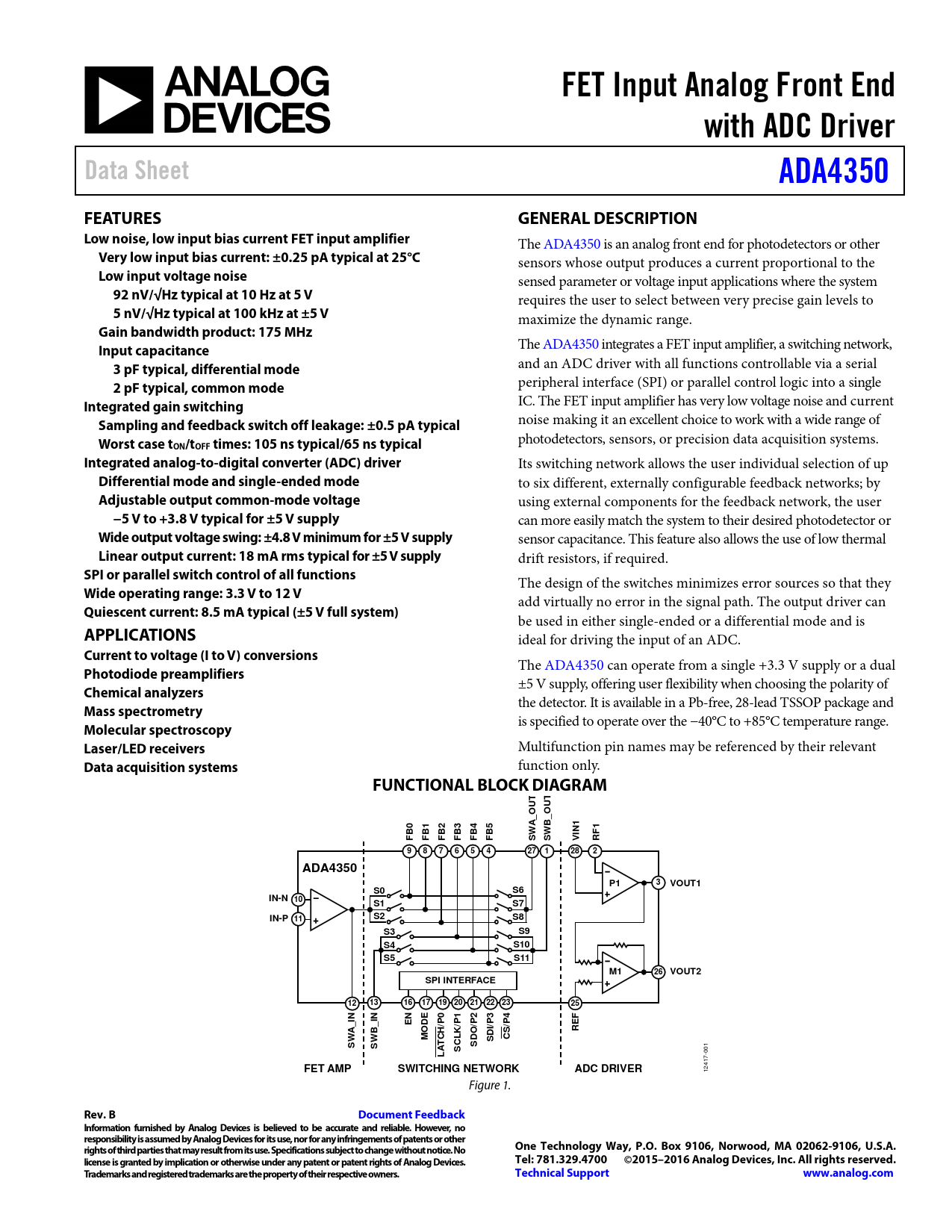 ANALOG DEVICES

FET Input Analog Front End with ADC Driver

Data Sheet

ADA4350

FEATURES

Low noise, low input bias current FET input amplifier
Very low input bias current: ±0.25 pA typical at 25°C
Low input voltage noise
92 nV/√Hz typical at 10 Hz at 5 V
5 nV/√Hz typical at 100 kHz at ±5 V
Gain bandwidth product: 175 MHz
Input capacitance
3 pF typical, differential mode
2 pF typical, common mode
Integrated gain switching
Sampling and feedback switch off leakage: ±0.5 pA typical
Worst case $t_{ON}/t_{OFF}$ times: 105 ns typical/65 ns typical
Integrated analog-to-digital converter (ADC) driver
Differential mode and single-ended mode
Adjustable output common-mode voltage
−5 V to +3.8 V typical for ±5 V supply
Wide output voltage swing: ±4.8 V minimum for ±5 V supply
Linear output current: 18 mA rms typical for ±5 V supply
SPI or parallel switch control of all functions
Wide operating range: 3.3 V to 12 V
Quiescent current: 8.5 mA typical (±5 V full system)

APPLICATIONS

Current to voltage (I to V) conversions
Photodiode preamplifiers
Chemical analyzers
Mass spectrometry
Molecular spectroscopy
Laser/LED receivers
Data acquisition systems

GENERAL DESCRIPTION

The ADA4350 is an analog front end for photodetectors or other sensors whose output produces a current proportional to the sensed parameter or voltage input applications where the system requires the user to select between very precise gain levels to maximize the dynamic range.

The ADA4350 integrates a FET input amplifier, a switching network, and an ADC driver with all functions controllable via a serial peripheral interface (SPI) or parallel control logic into a single IC. The FET input amplifier has very low voltage noise and current noise making it an excellent choice to work with a wide range of photodetectors, sensors, or precision data acquisition systems.

Its switching network allows the user individual selection of up to six different, externally configurable feedback networks; by using external components for the feedback network, the user can more easily match the system to their desired photodetector or sensor capacitance. This feature also allows the use of low thermal drift resistors, if required.

The design of the switches minimizes error sources so that they add virtually no error in the signal path. The output driver can be used in either single-ended or a differential mode and is ideal for driving the input of an ADC.

The ADA4350 can operate from a single +3.3 V supply or a dual ±5 V supply, offering user flexibility when choosing the polarity of the detector. It is available in a Pb-free, 28-lead TSSOP package and is specified to operate over the −40°C to +85°C temperature range.

Multifunction pin names may be referenced by their relevant function only.

FUNCTIONAL BLOCK DIAGRAM

FB0 FB1 FB2 FB3 FB4 FB5 SWA_OUT SWB_OUT VIN1 RF1
9 8 7 6 5 4 27 1 28 2
ADA4350
IN-N 10 IN-P 11
S0 S1 S2 S3 S4 S5 S6 S7 S8 S9 S10 S11
P1 3 VOUT1
M1 26 VOUT2
SPI INTERFACE
12 13 16 17 19 20 21 22 23 25
SWA_IN SWB_IN EN MODE LATCH/P0 SCLK/P1 SDO/P2 SDI/P3 CS/P4 REF
FET AMP SWITCHING NETWORK ADC DRIVER
12417-001
Figure 1.

Rev. B
Document Feedback
Information furnished by Analog Devices is believed to be accurate and reliable. However, no responsibility is assumed by Analog Devices for its use, nor for any infringements of patents or other rights of third parties that may result from its use. Specifications subject to change without notice. No license is granted by implication or otherwise under any patent or patent rights of Analog Devices. Trademarks and registered trademarks are the property of their respective owners.

One Technology Way, P.O. Box 9106, Norwood, MA 02062-9106, U.S.A.
Tel: 781.329.4700 ©2015–2016 Analog Devices, Inc. All rights reserved.
Technical Support www.analog.com