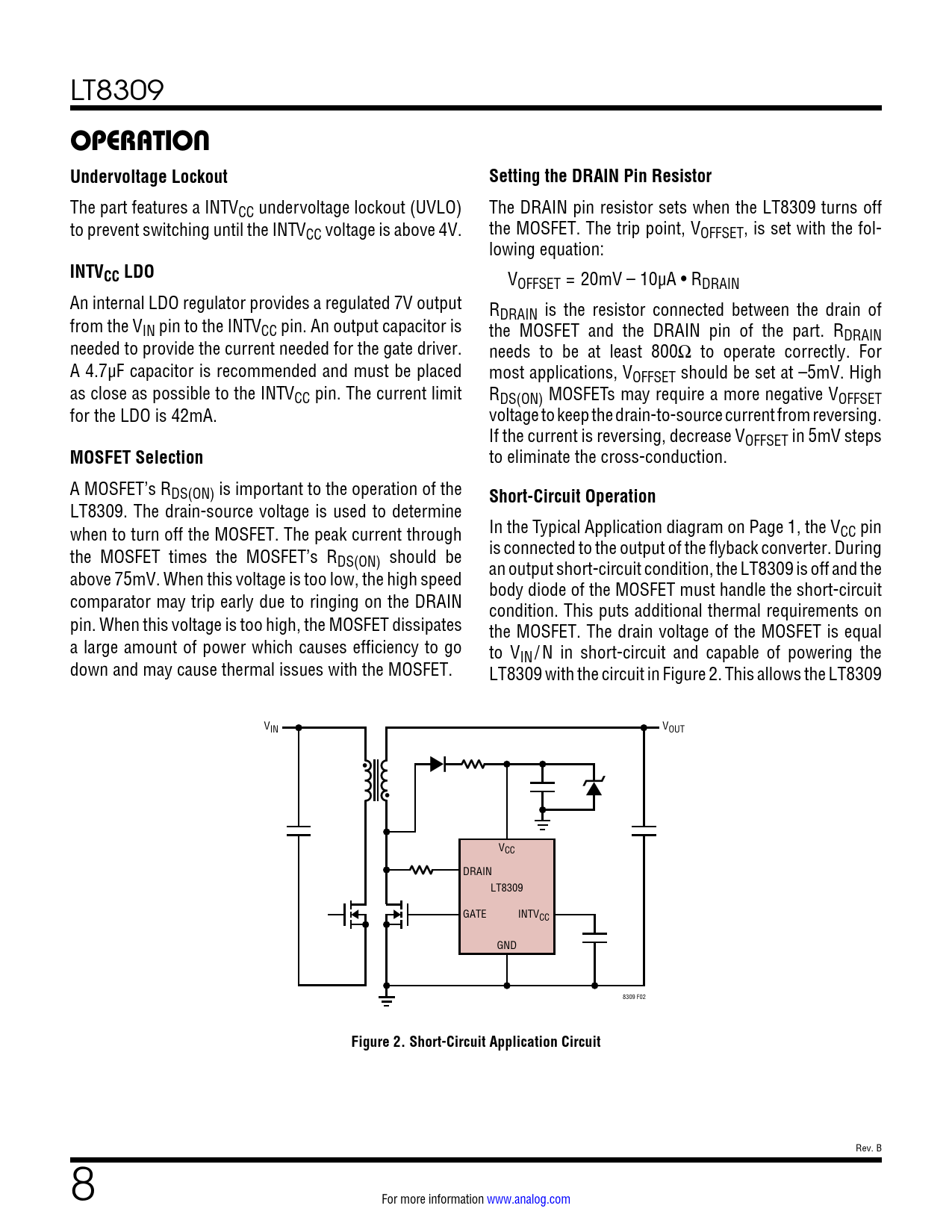 LT8309

OPERATION

Undervoltage Lockout

The part features a $INTV_{CC}$ undervoltage lockout (UVLO) to prevent switching until the $INTV_{CC}$ voltage is above 4V.

$INTV_{CC}$ LDO

An internal LDO regulator provides a regulated 7V output from the $V_{IN}$ pin to the $INTV_{CC}$ pin. An output capacitor is needed to provide the current needed for the gate driver. A 4.7µF capacitor is recommended and must be placed as close as possible to the $INTV_{CC}$ pin. The current limit for the LDO is 42mA.

MOSFET Selection

A MOSFET's $R_{DS(ON)}$ is important to the operation of the LT8309. The drain-source voltage is used to determine when to turn off the MOSFET. The peak current through the MOSFET times the MOSFET's $R_{DS(ON)}$ should be above 75mV. When this voltage is too low, the high speed comparator may trip early due to ringing on the DRAIN pin. When this voltage is too high, the MOSFET dissipates a large amount of power which causes efficiency to go down and may cause thermal issues with the MOSFET.

Setting the DRAIN Pin Resistor

The DRAIN pin resistor sets when the LT8309 turns off the MOSFET. The trip point, $V_{OFFSET}$, is set with the following equation:

$V_{OFFSET} = 20mV – 10µA • R_{DRAIN}$

$R_{DRAIN}$ is the resistor connected between the drain of the MOSFET and the DRAIN pin of the part. $R_{DRAIN}$ needs to be at least 800Ω to operate correctly. For most applications, $V_{OFFSET}$ should be set at –5mV. High $R_{DS(ON)}$ MOSFETs may require a more negative $V_{OFFSET}$ voltage to keep the drain-to-source current from reversing. If the current is reversing, decrease $V_{OFFSET}$ in 5mV steps to eliminate the cross-conduction.

Short-Circuit Operation

In the Typical Application diagram on Page 1, the $V_{CC}$ pin is connected to the output of the flyback converter. During an output short-circuit condition, the LT8309 is off and the body diode of the MOSFET must handle the short-circuit condition. This puts additional thermal requirements on the MOSFET. The drain voltage of the MOSFET is equal to $V_{IN}/N$ in short-circuit and capable of powering the LT8309 with the circuit in Figure 2. This allows the LT8309

$V_{IN}$
$V_{OUT}$
$V_{CC}$
DRAIN
LT8309
GATE
$INTV_{CC}$
GND
8309 F02

Figure 2. Short-Circuit Application Circuit

Rev. B

8

For more information www.analog.com