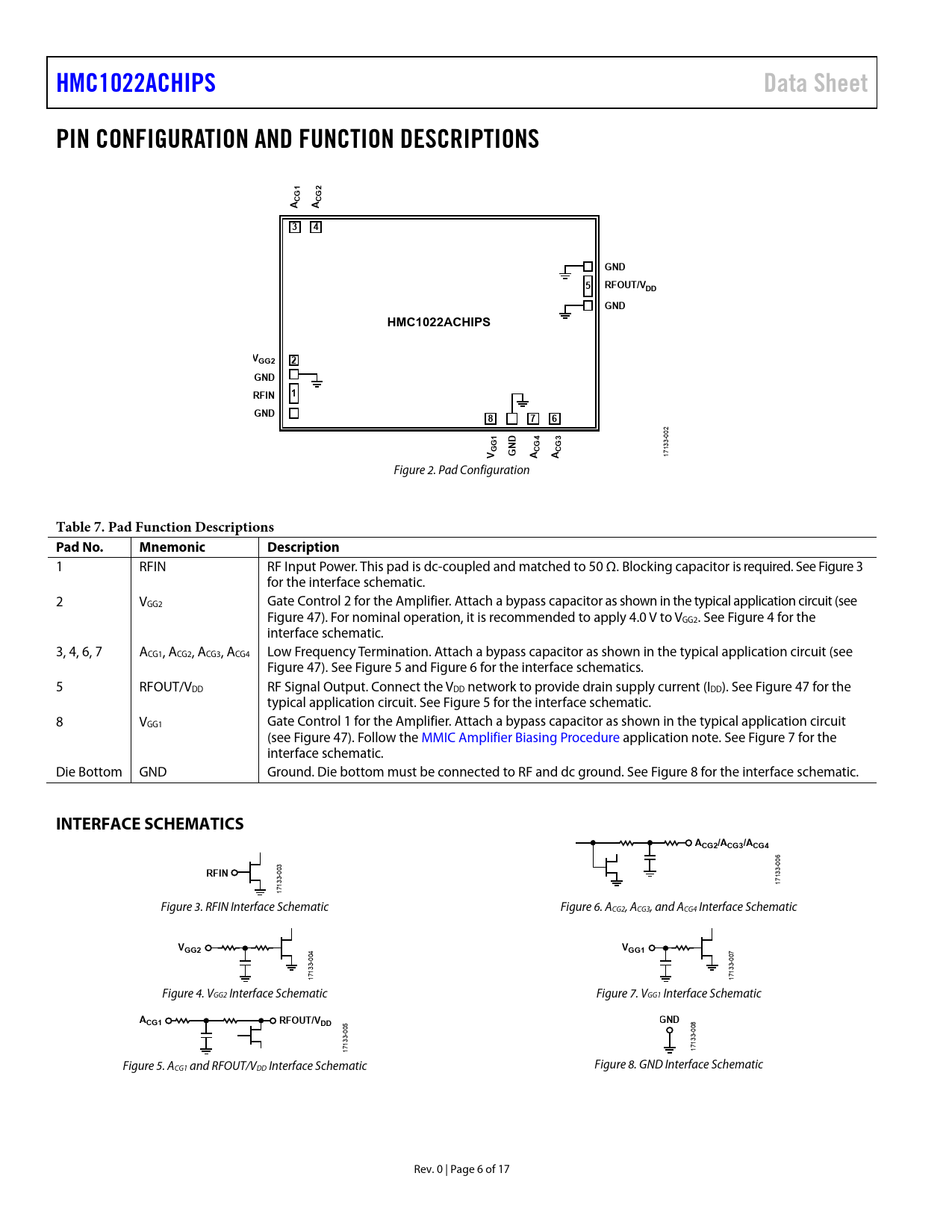 HMC1022ACHIPS Data Sheet

PIN CONFIGURATION AND FUNCTION DESCRIPTIONS

$A_{CG1}$ $A_{CG2}$
3 4
GND
5 RFOUT/$V_{DD}$
GND
HMC1022ACHIPS
$V_{GG2}$ 2
GND
RFIN 1
GND
8 7 6
$V_{GG1}$ GND $A_{CG4}$ $A_{CG3}$
17133-002
Figure 2. Pad Configuration

Table 7. Pad Function Descriptions

| Pad No. | Mnemonic | Description |
|---|---|---|
| 1 | RFIN | RF Input Power. This pad is dc-coupled and matched to 50 Ω. Blocking capacitor is required. See Figure 3 for the interface schematic. |
| 2 | $V_{GG2}$ | Gate Control 2 for the Amplifier. Attach a bypass capacitor as shown in the typical application circuit (see Figure 47). For nominal operation, it is recommended to apply 4.0 V to $V_{GG2}$. See Figure 4 for the interface schematic. |
| 3, 4, 6, 7 | $A_{CG1}$, $A_{CG2}$, $A_{CG3}$, $A_{CG4}$ | Low Frequency Termination. Attach a bypass capacitor as shown in the typical application circuit (see Figure 47). See Figure 5 and Figure 6 for the interface schematics. |
| 5 | RFOUT/$V_{DD}$ | RF Signal Output. Connect the $V_{DD}$ network to provide drain supply current ($I_{DD}$). See Figure 47 for the typical application circuit. See Figure 5 for the interface schematic. |
| 8 | $V_{GG1}$ | Gate Control 1 for the Amplifier. Attach a bypass capacitor as shown in the typical application circuit (see Figure 47). Follow the MMIC Amplifier Biasing Procedure application note. See Figure 7 for the interface schematic. |
| Die Bottom | GND | Ground. Die bottom must be connected to RF and dc ground. See Figure 8 for the interface schematic. |

INTERFACE SCHEMATICS

RFIN
17133-003
Figure 3. RFIN Interface Schematic

$V_{GG2}$
17133-004
Figure 4. $V_{GG2}$ Interface Schematic

$A_{CG1}$ RFOUT/$V_{DD}$
17133-005
Figure 5. $A_{CG1}$ and RFOUT/$V_{DD}$ Interface Schematic

$A_{CG2}$/$A_{CG3}$/$A_{CG4}$
17133-006
Figure 6. $A_{CG2}$, $A_{CG3}$, and $A_{CG4}$ Interface Schematic

$V_{GG1}$
17133-007
Figure 7. $V_{GG1}$ Interface Schematic

GND
17133-008
Figure 8. GND Interface Schematic

Rev. 0 | Page 6 of 17