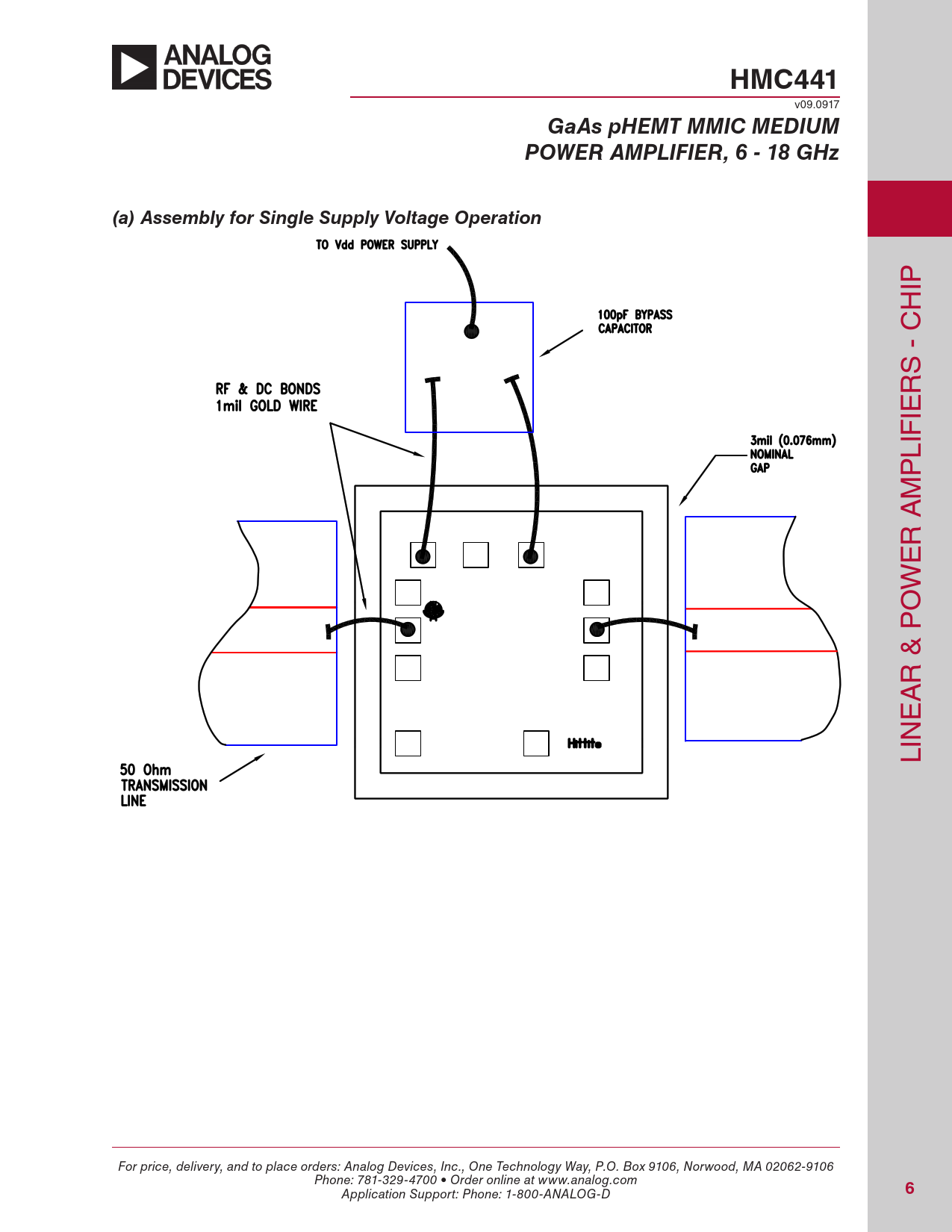 ANALOG DEVICES

HMC441

v09.0917

GaAs pHEMT MMIC MEDIUM POWER AMPLIFIER, 6 - 18 GHz

(a) Assembly for Single Supply Voltage Operation

TO Vdd POWER SUPPLY

100pF BYPASS CAPACITOR

RF & DC BONDS 1mil GOLD WIRE

3mil (0.076mm) NOMINAL GAP

Hittite

50 Ohm TRANSMISSION LINE

LINEAR & POWER AMPLIFIERS - CHIP

For price, delivery, and to place orders: Analog Devices, Inc., One Technology Way, P.O. Box 9106, Norwood, MA 02062-9106
Phone: 781-329-4700 • Order online at www.analog.com
Application Support: Phone: 1-800-ANALOG-D

6