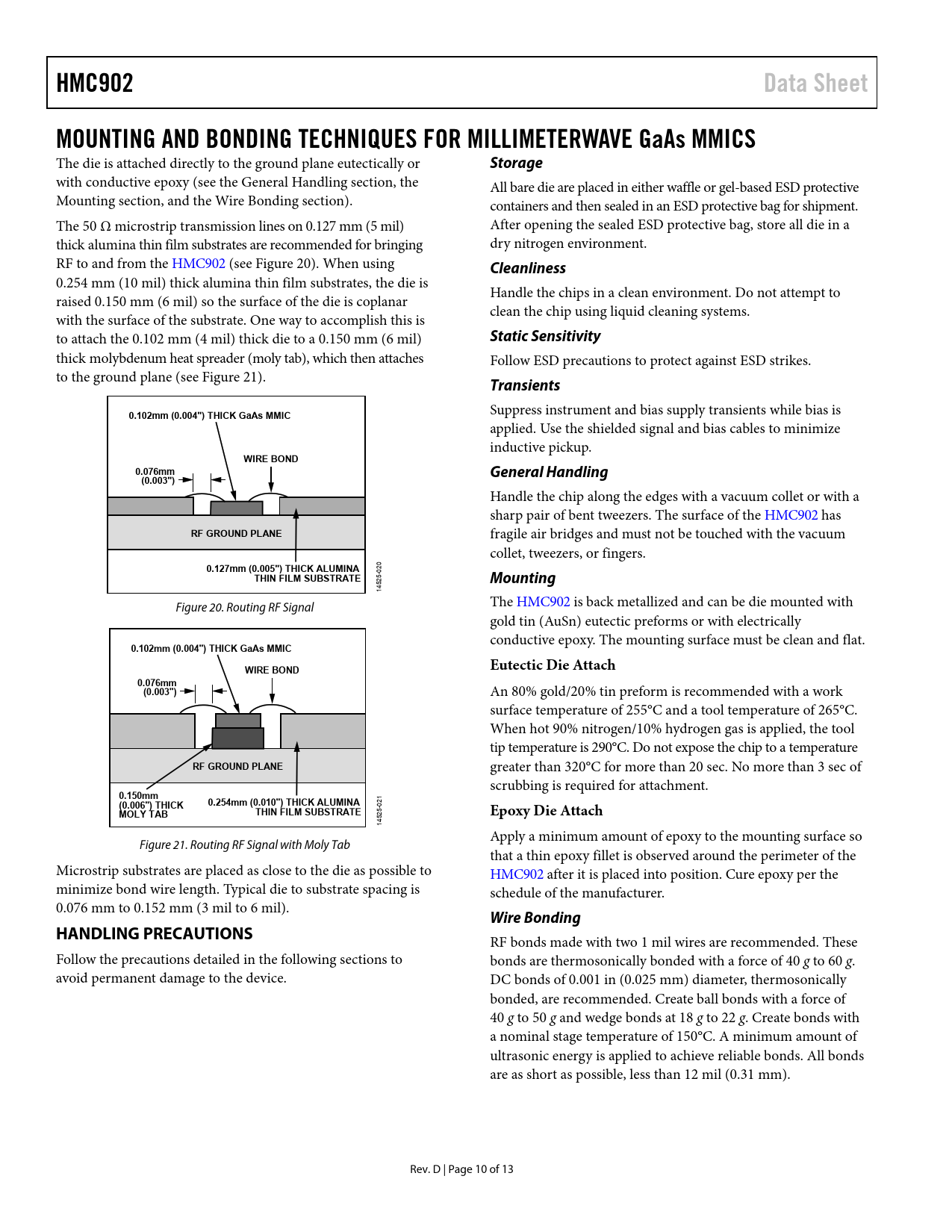 HMC902

Data Sheet

MOUNTING AND BONDING TECHNIQUES FOR MILLIMETERWAVE GaAs MMICS

The die is attached directly to the ground plane eutectically or with conductive epoxy (see the General Handling section, the Mounting section, and the Wire Bonding section).

The 50 Ω microstrip transmission lines on 0.127 mm (5 mil) thick alumina thin film substrates are recommended for bringing RF to and from the HMC902 (see Figure 20). When using 0.254 mm (10 mil) thick alumina thin film substrates, the die is raised 0.150 mm (6 mil) so the surface of the die is coplanar with the surface of the substrate. One way to accomplish this is to attach the 0.102 mm (4 mil) thick die to a 0.150 mm (6 mil) thick molybdenum heat spreader (moly tab), which then attaches to the ground plane (see Figure 21).

0.102mm (0.004") THICK GaAs MMIC

WIRE BOND

0.076mm
(0.003")

RF GROUND PLANE

0.127mm (0.005") THICK ALUMINA
THIN FILM SUBSTRATE

14525-020

Figure 20. Routing RF Signal

0.102mm (0.004") THICK GaAs MMIC

WIRE BOND

0.076mm
(0.003")

RF GROUND PLANE

0.150mm
(0.006") THICK
MOLY TAB

0.254mm (0.010") THICK ALUMINA
THIN FILM SUBSTRATE

14525-021

Figure 21. Routing RF Signal with Moly Tab

Microstrip substrates are placed as close to the die as possible to minimize bond wire length. Typical die to substrate spacing is 0.076 mm to 0.152 mm (3 mil to 6 mil).

HANDLING PRECAUTIONS

Follow the precautions detailed in the following sections to avoid permanent damage to the device.

Storage

All bare die are placed in either waffle or gel-based ESD protective containers and then sealed in an ESD protective bag for shipment. After opening the sealed ESD protective bag, store all die in a dry nitrogen environment.

Cleanliness

Handle the chips in a clean environment. Do not attempt to clean the chip using liquid cleaning systems.

Static Sensitivity

Follow ESD precautions to protect against ESD strikes.

Transients

Suppress instrument and bias supply transients while bias is applied. Use the shielded signal and bias cables to minimize inductive pickup.

General Handling

Handle the chip along the edges with a vacuum collet or with a sharp pair of bent tweezers. The surface of the HMC902 has fragile air bridges and must not be touched with the vacuum collet, tweezers, or fingers.

Mounting

The HMC902 is back metallized and can be die mounted with gold tin (AuSn) eutectic preforms or with electrically conductive epoxy. The mounting surface must be clean and flat.

Eutectic Die Attach

An 80% gold/20% tin preform is recommended with a work surface temperature of 255°C and a tool temperature of 265°C. When hot 90% nitrogen/10% hydrogen gas is applied, the tool tip temperature is 290°C. Do not expose the chip to a temperature greater than 320°C for more than 20 sec. No more than 3 sec of scrubbing is required for attachment.

Epoxy Die Attach

Apply a minimum amount of epoxy to the mounting surface so that a thin epoxy fillet is observed around the perimeter of the HMC902 after it is placed into position. Cure epoxy per the schedule of the manufacturer.

Wire Bonding

RF bonds made with two 1 mil wires are recommended. These bonds are thermosonically bonded with a force of 40 g to 60 g. DC bonds of 0.001 in (0.025 mm) diameter, thermosonically bonded, are recommended. Create ball bonds with a force of 40 g to 50 g and wedge bonds at 18 g to 22 g. Create bonds with a nominal stage temperature of 150°C. A minimum amount of ultrasonic energy is applied to achieve reliable bonds. All bonds are as short as possible, less than 12 mil (0.31 mm).

Rev. D | Page 10 of 13