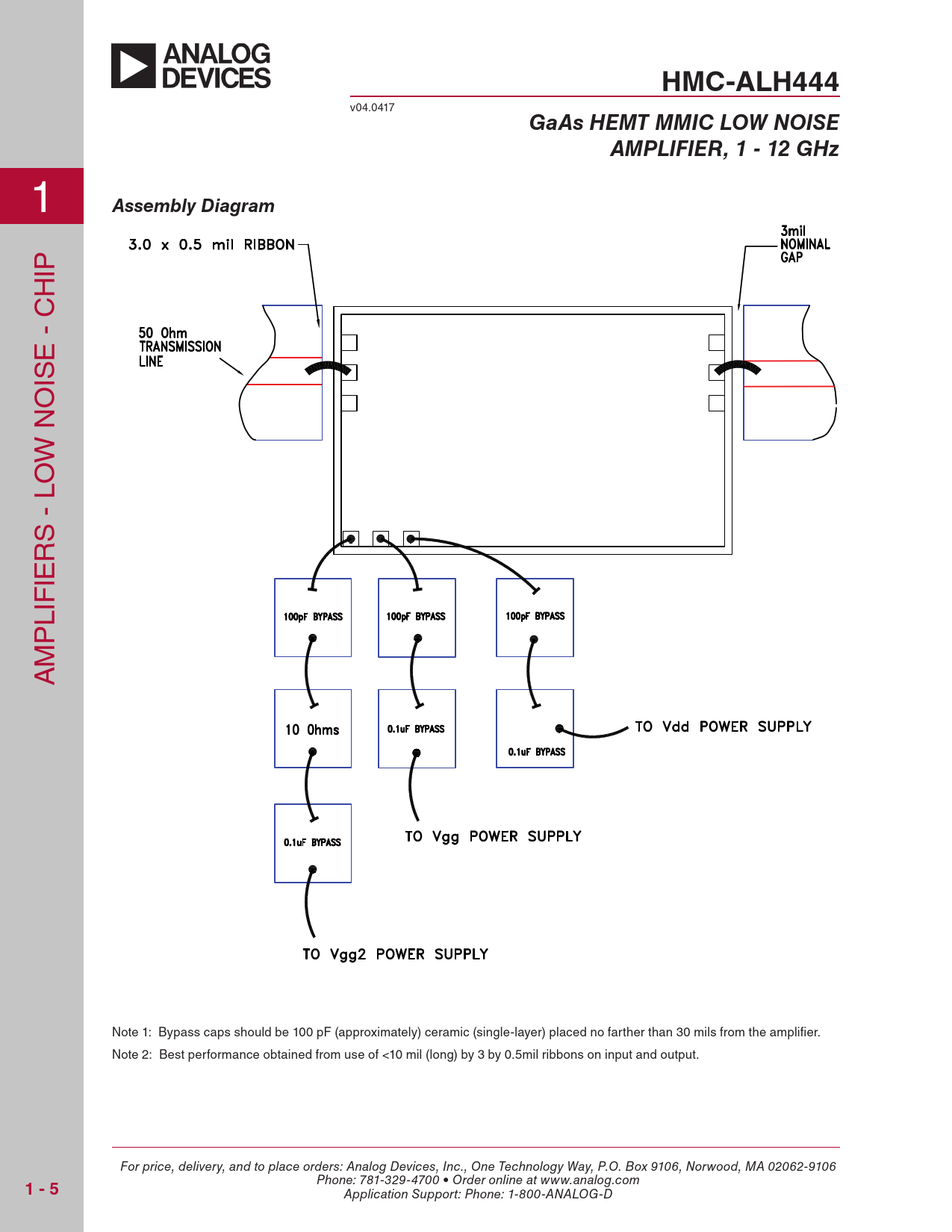 ANALOG DEVICES

HMC-ALH444

v04.0417

GaAs HEMT MMIC LOW NOISE AMPLIFIER, 1 - 12 GHz

1

AMPLIFIERS - LOW NOISE - CHIP

Assembly Diagram

3.0 x 0.5 mil RIBBON

3mil NOMINAL GAP

50 Ohm TRANSMISSION LINE

100pF BYPASS

100pF BYPASS

100pF BYPASS

10 Ohms

0.1uF BYPASS

0.1uF BYPASS

TO Vdd POWER SUPPLY

0.1uF BYPASS

TO Vgg POWER SUPPLY

TO Vgg2 POWER SUPPLY

Note 1: Bypass caps should be 100 pF (approximately) ceramic (single-layer) placed no farther than 30 mils from the amplifier.

Note 2: Best performance obtained from use of <10 mil (long) by 3 by 0.5mil ribbons on input and output.

1 - 5

For price, delivery, and to place orders: Analog Devices, Inc., One Technology Way, P.O. Box 9106, Norwood, MA 02062-9106
Phone: 781-329-4700 • Order online at www.analog.com
Application Support: Phone: 1-800-ANALOG-D