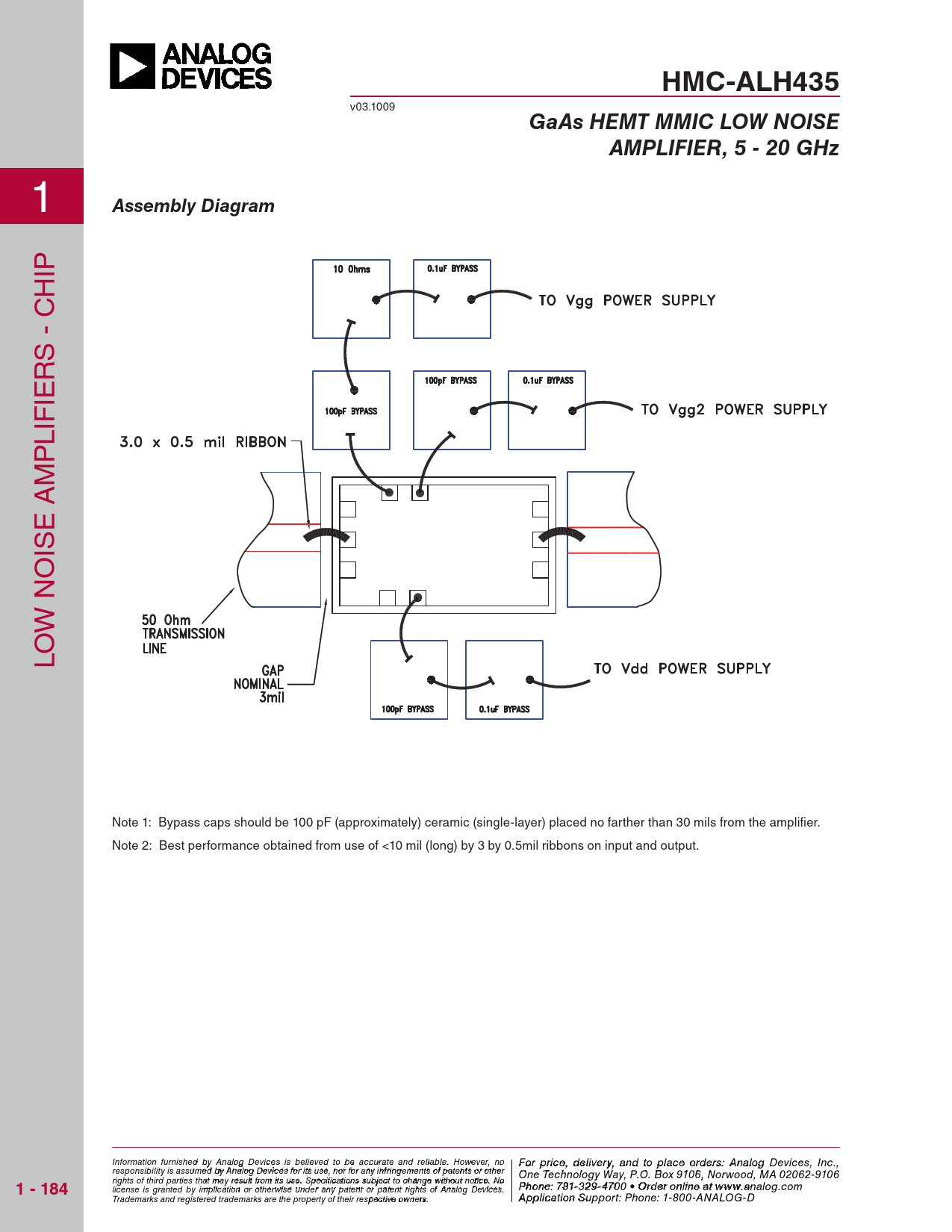 ANALOG DEVICES

HMC-ALH435

v03.1009

GaAs HEMT MMIC LOW NOISE AMPLIFIER, 5 - 20 GHz

1

LOW NOISE AMPLIFIERS - CHIP

Assembly Diagram

10 Ohms

0.1uF BYPASS

TO Vgg POWER SUPPLY

100pF BYPASS

100pF BYPASS

0.1uF BYPASS

TO Vgg2 POWER SUPPLY

3.0 x 0.5 mil RIBBON

50 Ohm TRANSMISSION LINE

GAP NOMINAL 3mil

100pF BYPASS

0.1uF BYPASS

TO Vdd POWER SUPPLY

Note 1: Bypass caps should be 100 pF (approximately) ceramic (single-layer) placed no farther than 30 mils from the amplifier.

Note 2: Best performance obtained from use of <10 mil (long) by 3 by 0.5mil ribbons on input and output.

1 - 184

Information furnished by Analog Devices is believed to be accurate and reliable. However, no responsibility is assumed by Analog Devices for its use, nor for any infringements of patents or other rights of third parties that may result from its use. Specifications subject to change without notice. No license is granted by implication or otherwise under any patent or patent rights of Analog Devices. Trademarks and registered trademarks are the property of their respective owners.

For price, delivery, and to place orders: Analog Devices, Inc., One Technology Way, P.O. Box 9106, Norwood, MA 02062-9106 Phone: 781-329-4700 • Order online at www.analog.com Application Support: Phone: 1-800-ANALOG-D